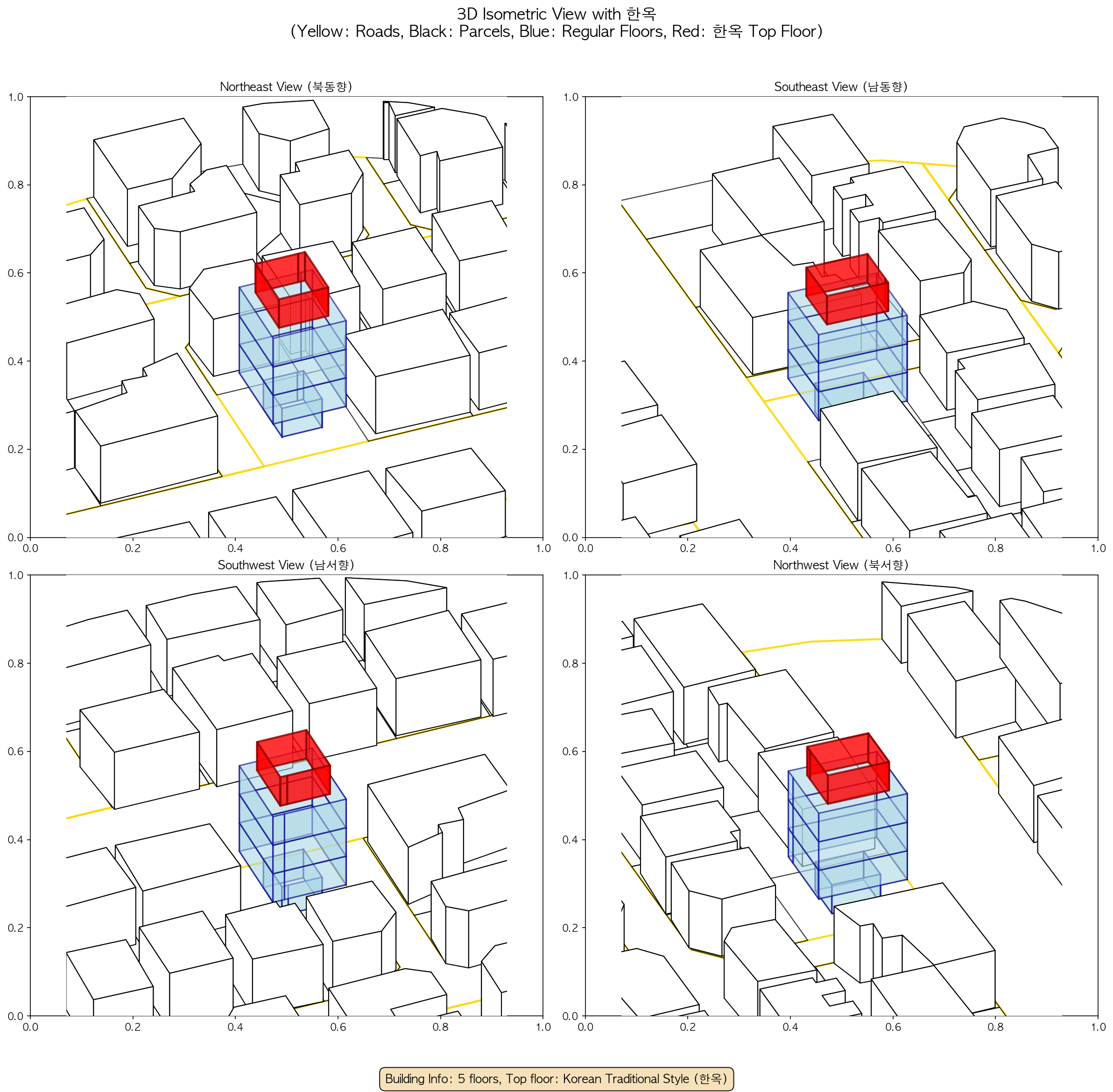 3D Isometric View with 한옥
(Yellow: Roads, Black: Parcels, Blue: Regular Floors, Red: 한옥 Top Floor)

Northeast View (북동향)

1.0
0.8
0.6
0.4
0.2
0.0
0.0 0.2 0.4 0.6 0.8 1.0

Southeast View (남동향)

1.0
0.8
0.6
0.4
0.2
0.0
0.0 0.2 0.4 0.6 0.8 1.0

Southwest View (남서향)

1.0
0.8
0.6
0.4
0.2
0.0
0.0 0.2 0.4 0.6 0.8 1.0

Northwest View (북서향)

1.0
0.8
0.6
0.4
0.2
0.0
0.0 0.2 0.4 0.6 0.8 1.0

Building Info: 5 floors, Top floor: Korean Traditional Style (한옥)