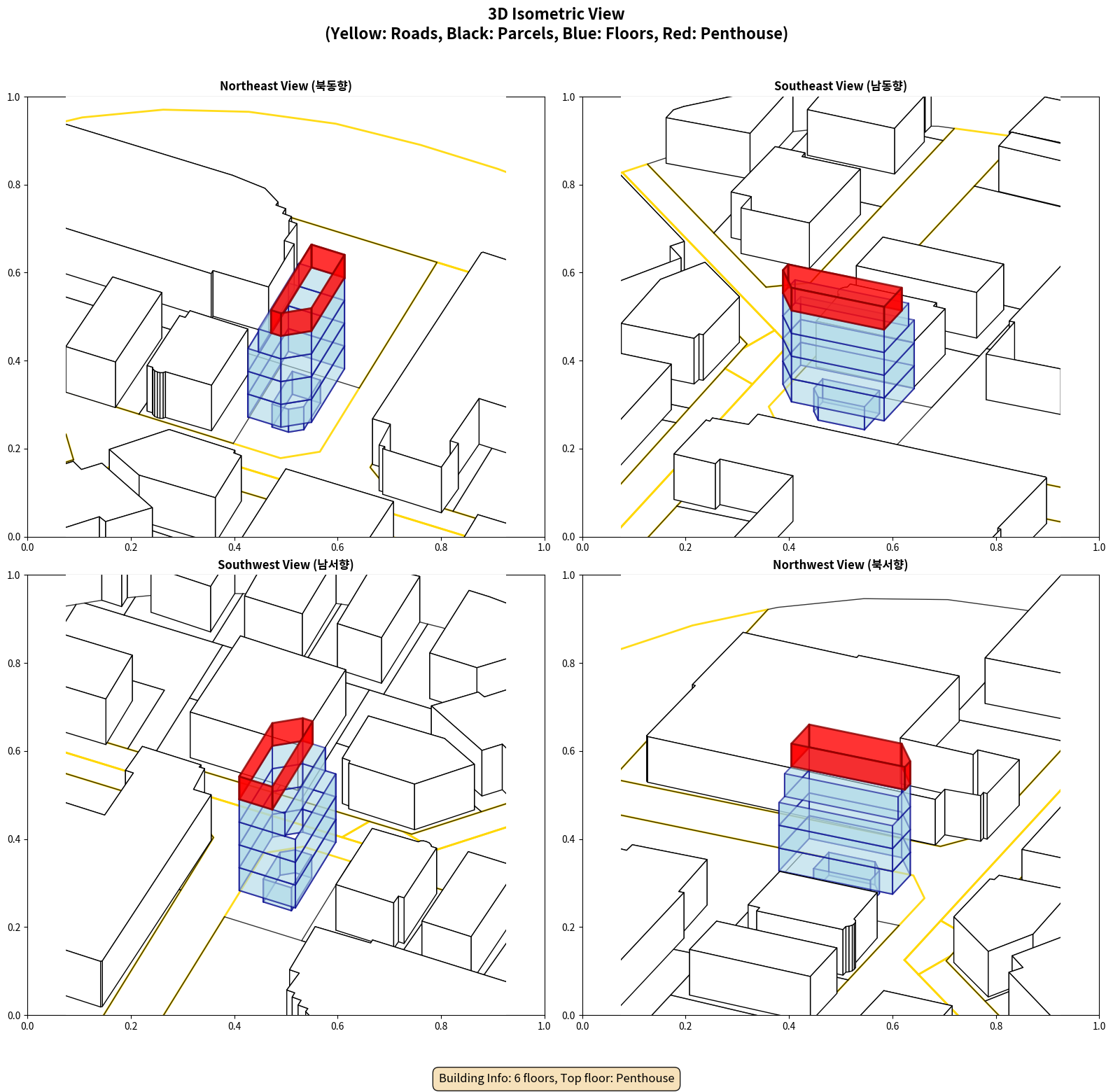 3D Isometric View
(Yellow: Roads, Black: Parcels, Blue: Floors, Red: Penthouse)

Northeast View (북동향)

1.0
0.8
0.6
0.4
0.2
0.0
0.0 0.2 0.4 0.6 0.8 1.0

Southeast View (남동향)

1.0
0.8
0.6
0.4
0.2
0.0
0.0 0.2 0.4 0.6 0.8 1.0

Southwest View (남서향)

1.0
0.8
0.6
0.4
0.2
0.0
0.0 0.2 0.4 0.6 0.8 1.0

Northwest View (북서향)

1.0
0.8
0.6
0.4
0.2
0.0
0.0 0.2 0.4 0.6 0.8 1.0

Building Info: 6 floors, Top floor: Penthouse