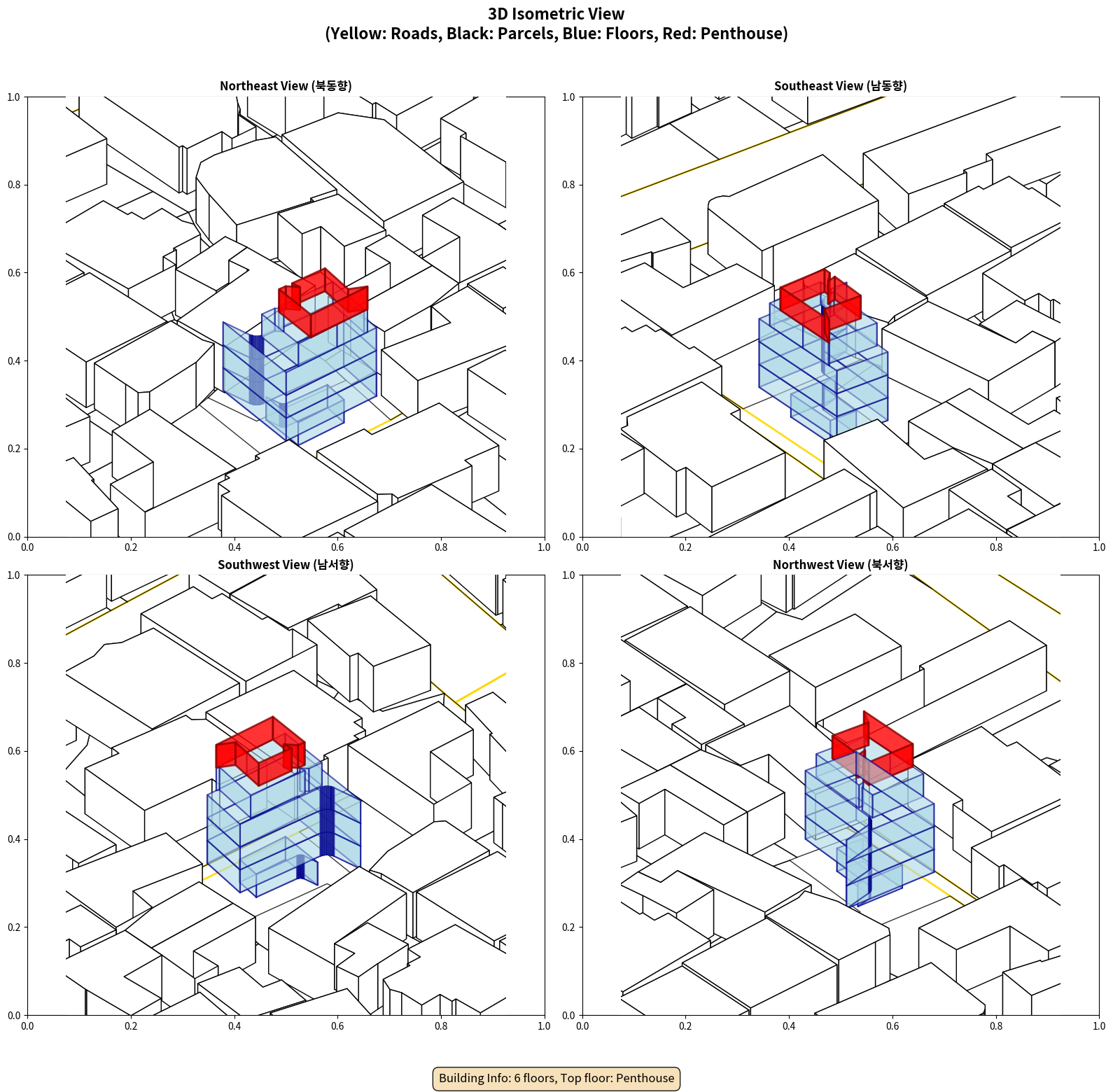 3D Isometric View
(Yellow: Roads, Black: Parcels, Blue: Floors, Red: Penthouse)

Northeast View (북동향)

1.0
0.8
0.6
0.4
0.2
0.0
0.0 0.2 0.4 0.6 0.8 1.0

Southeast View (남동향)

1.0
0.8
0.6
0.4
0.2
0.0
0.0 0.2 0.4 0.6 0.8 1.0

Southwest View (남서향)

1.0
0.8
0.6
0.4
0.2
0.0
0.0 0.2 0.4 0.6 0.8 1.0

Northwest View (북서향)

1.0
0.8
0.6
0.4
0.2
0.0
0.0 0.2 0.4 0.6 0.8 1.0

Building Info: 6 floors, Top floor: Penthouse