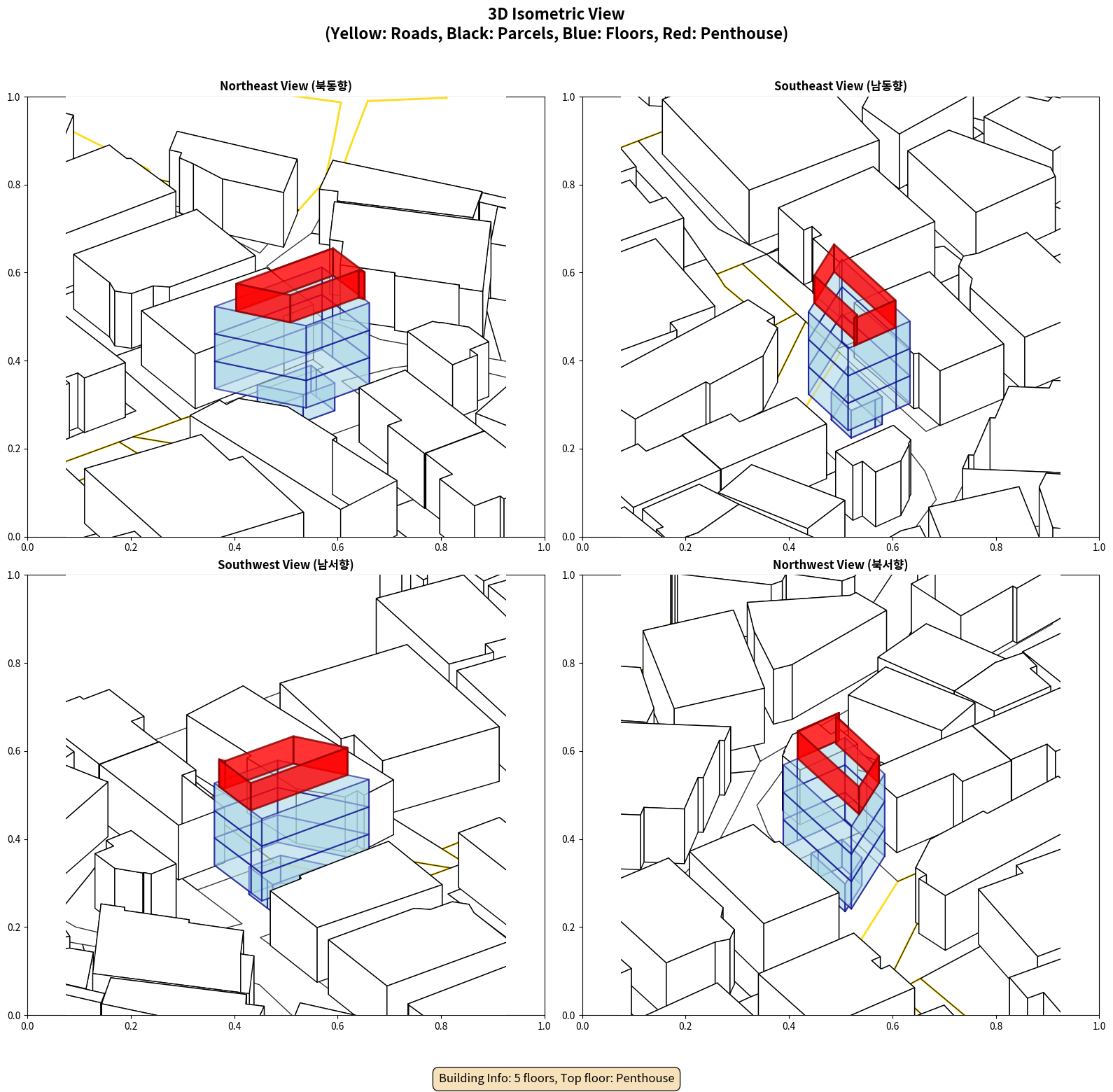 3D Isometric View
(Yellow: Roads, Black: Parcels, Blue: Floors, Red: Penthouse)

Northeast View (북동향)

1.0
0.8
0.6
0.4
0.2
0.0
0.0 0.2 0.4 0.6 0.8 1.0

Southeast View (남동향)

1.0
0.8
0.6
0.4
0.2
0.0
0.0 0.2 0.4 0.6 0.8 1.0

Southwest View (남서향)

1.0
0.8
0.6
0.4
0.2
0.0
0.0 0.2 0.4 0.6 0.8 1.0

Northwest View (북서향)

1.0
0.8
0.6
0.4
0.2
0.0
0.0 0.2 0.4 0.6 0.8 1.0

Building Info: 5 floors, Top floor: Penthouse