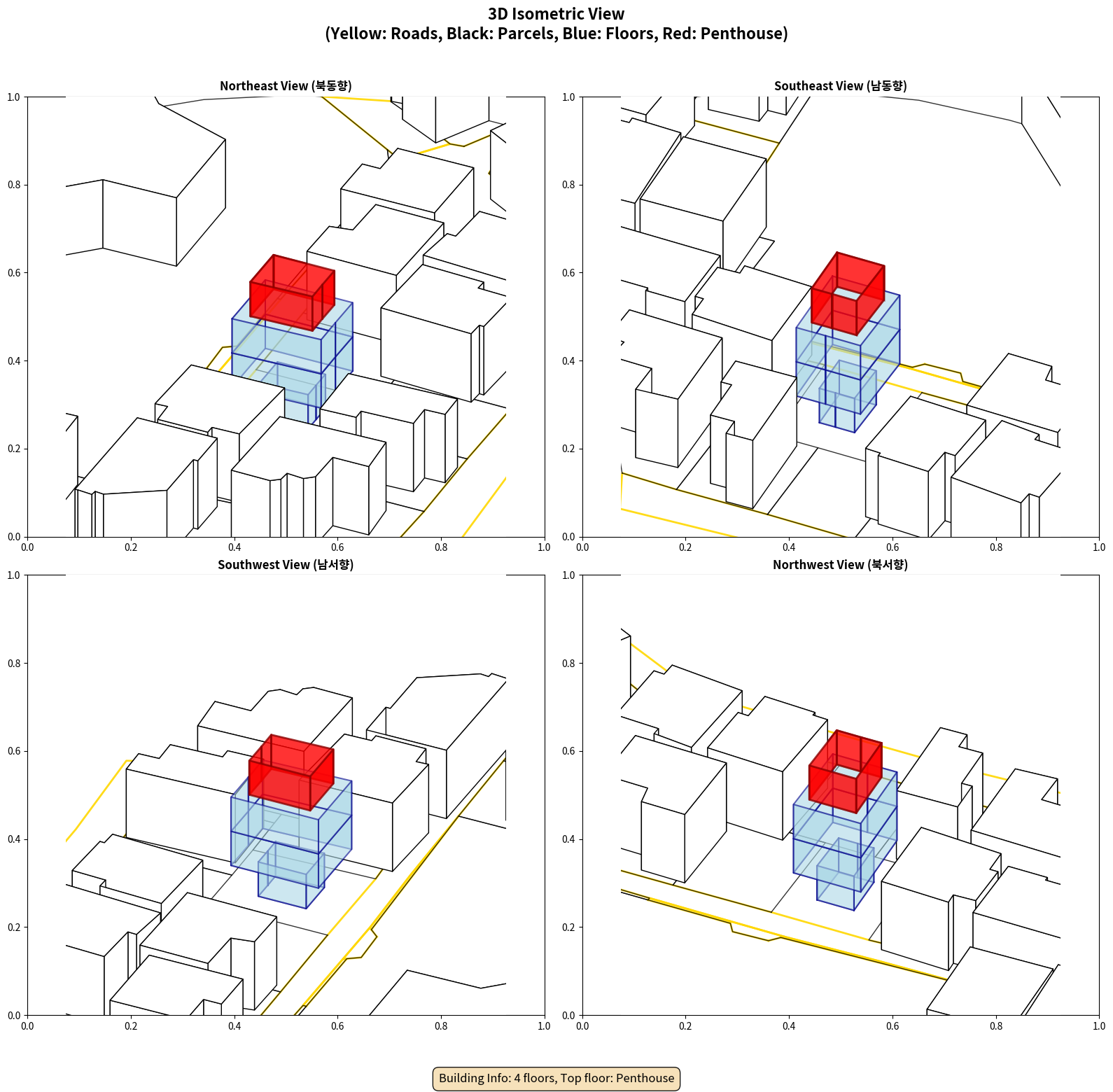 3D Isometric View
(Yellow: Roads, Black: Parcels, Blue: Floors, Red: Penthouse)

Northeast View (북동향)

1.0
0.8
0.6
0.4
0.2
0.0
0.0 0.2 0.4 0.6 0.8 1.0

Southeast View (남동향)

1.0
0.8
0.6
0.4
0.2
0.0
0.0 0.2 0.4 0.6 0.8 1.0

Southwest View (남서향)

1.0
0.8
0.6
0.4
0.2
0.0
0.0 0.2 0.4 0.6 0.8 1.0

Northwest View (북서향)

1.0
0.8
0.6
0.4
0.2
0.0
0.0 0.2 0.4 0.6 0.8 1.0

Building Info: 4 floors, Top floor: Penthouse