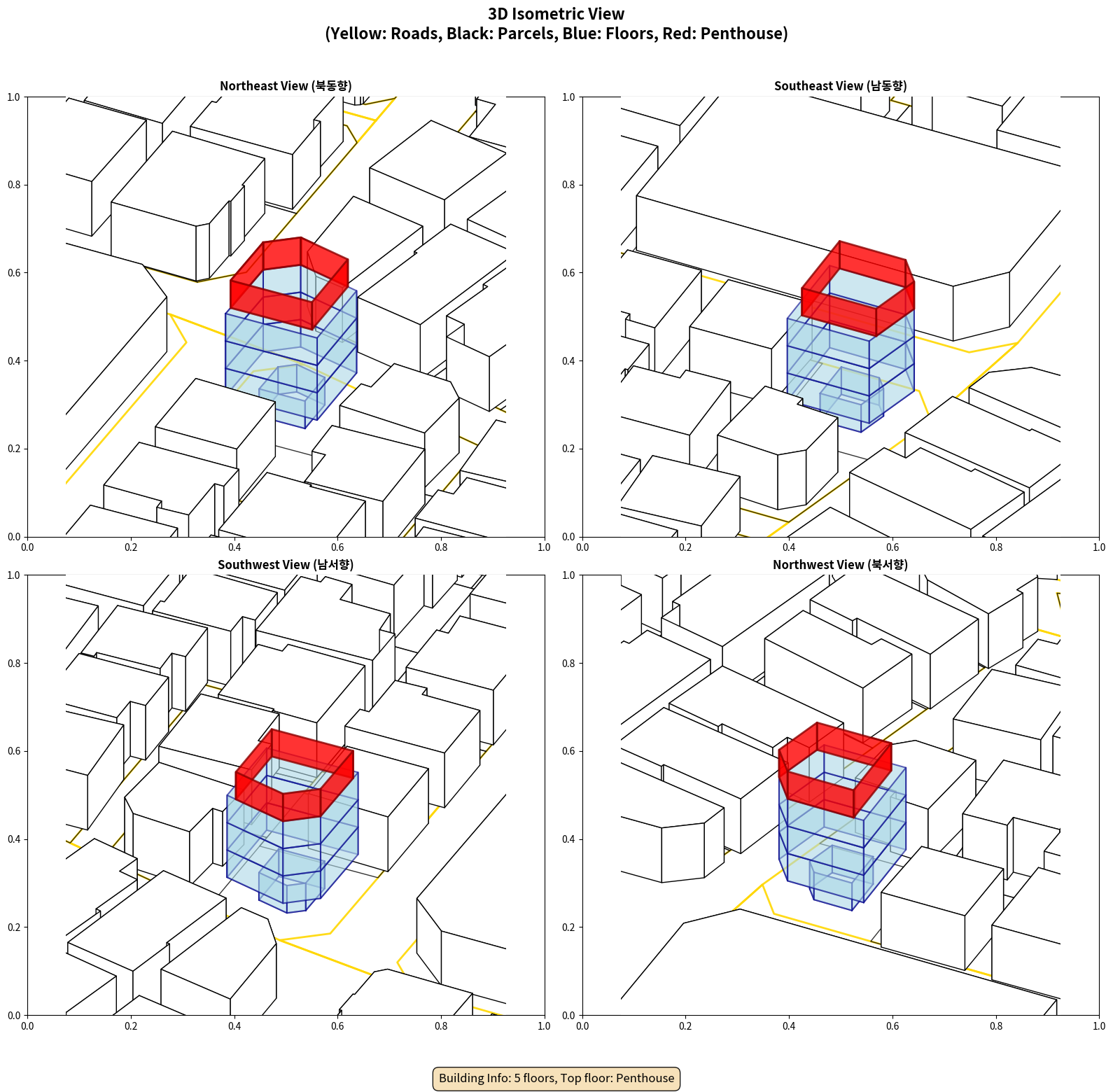 3D Isometric View
(Yellow: Roads, Black: Parcels, Blue: Floors, Red: Penthouse)

Northeast View (북동향)

1.0
0.8
0.6
0.4
0.2
0.0
0.0 0.2 0.4 0.6 0.8 1.0

Southeast View (남동향)

1.0
0.8
0.6
0.4
0.2
0.0
0.0 0.2 0.4 0.6 0.8 1.0

Southwest View (남서향)

1.0
0.8
0.6
0.4
0.2
0.0
0.0 0.2 0.4 0.6 0.8 1.0

Northwest View (북서향)

1.0
0.8
0.6
0.4
0.2
0.0
0.0 0.2 0.4 0.6 0.8 1.0

Building Info: 5 floors, Top floor: Penthouse