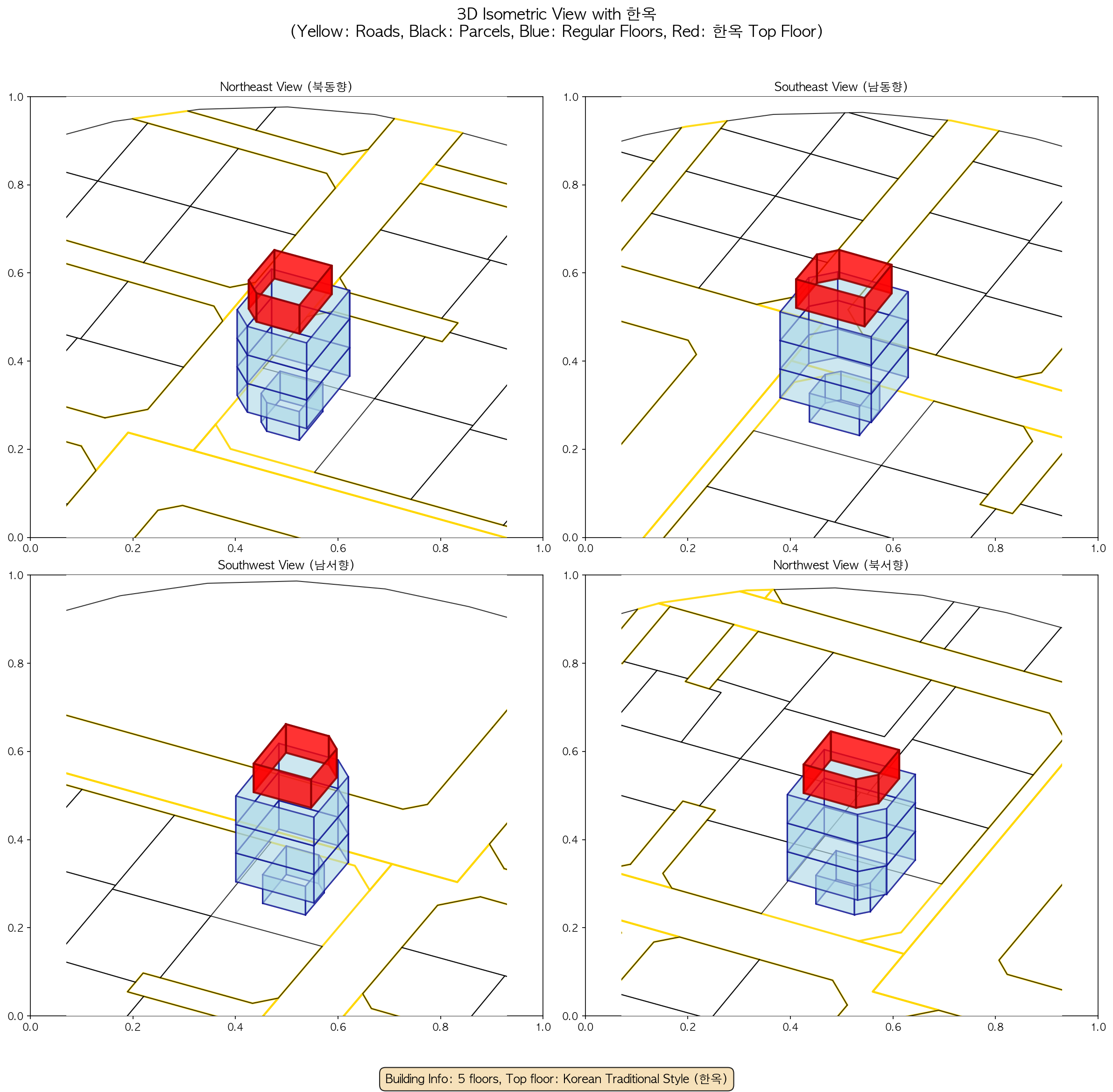 3D Isometric View with 한옥
(Yellow: Roads, Black: Parcels, Blue: Regular Floors, Red: 한옥 Top Floor)

Northeast View (북동향)

1.0
0.8
0.6
0.4
0.2
0.0
0.0 0.2 0.4 0.6 0.8 1.0

Southeast View (남동향)

1.0
0.8
0.6
0.4
0.2
0.0
0.0 0.2 0.4 0.6 0.8 1.0

Southwest View (남서향)

1.0
0.8
0.6
0.4
0.2
0.0
0.0 0.2 0.4 0.6 0.8 1.0

Northwest View (북서향)

1.0
0.8
0.6
0.4
0.2
0.0
0.0 0.2 0.4 0.6 0.8 1.0

Building Info: 5 floors, Top floor: Korean Traditional Style (한옥)