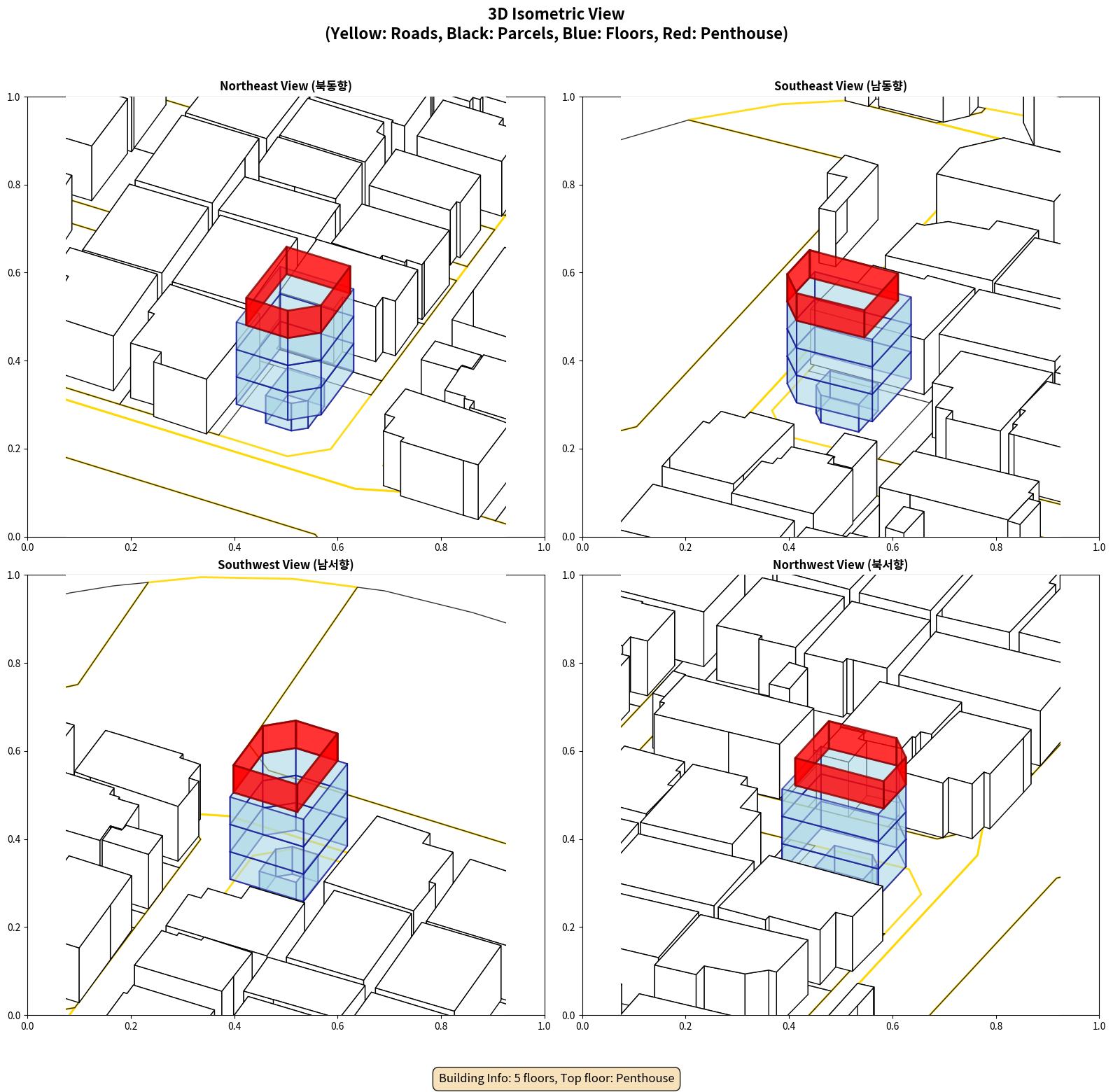 3D Isometric View
(Yellow: Roads, Black: Parcels, Blue: Floors, Red: Penthouse)

Northeast View (북동향)

1.0
0.8
0.6
0.4
0.2
0.0
0.0 0.2 0.4 0.6 0.8 1.0

Southeast View (남동향)

1.0
0.8
0.6
0.4
0.2
0.0
0.0 0.2 0.4 0.6 0.8 1.0

Southwest View (남서향)

1.0
0.8
0.6
0.4
0.2
0.0
0.0 0.2 0.4 0.6 0.8 1.0

Northwest View (북서향)

1.0
0.8
0.6
0.4
0.2
0.0
0.0 0.2 0.4 0.6 0.8 1.0

Building Info: 5 floors, Top floor: Penthouse