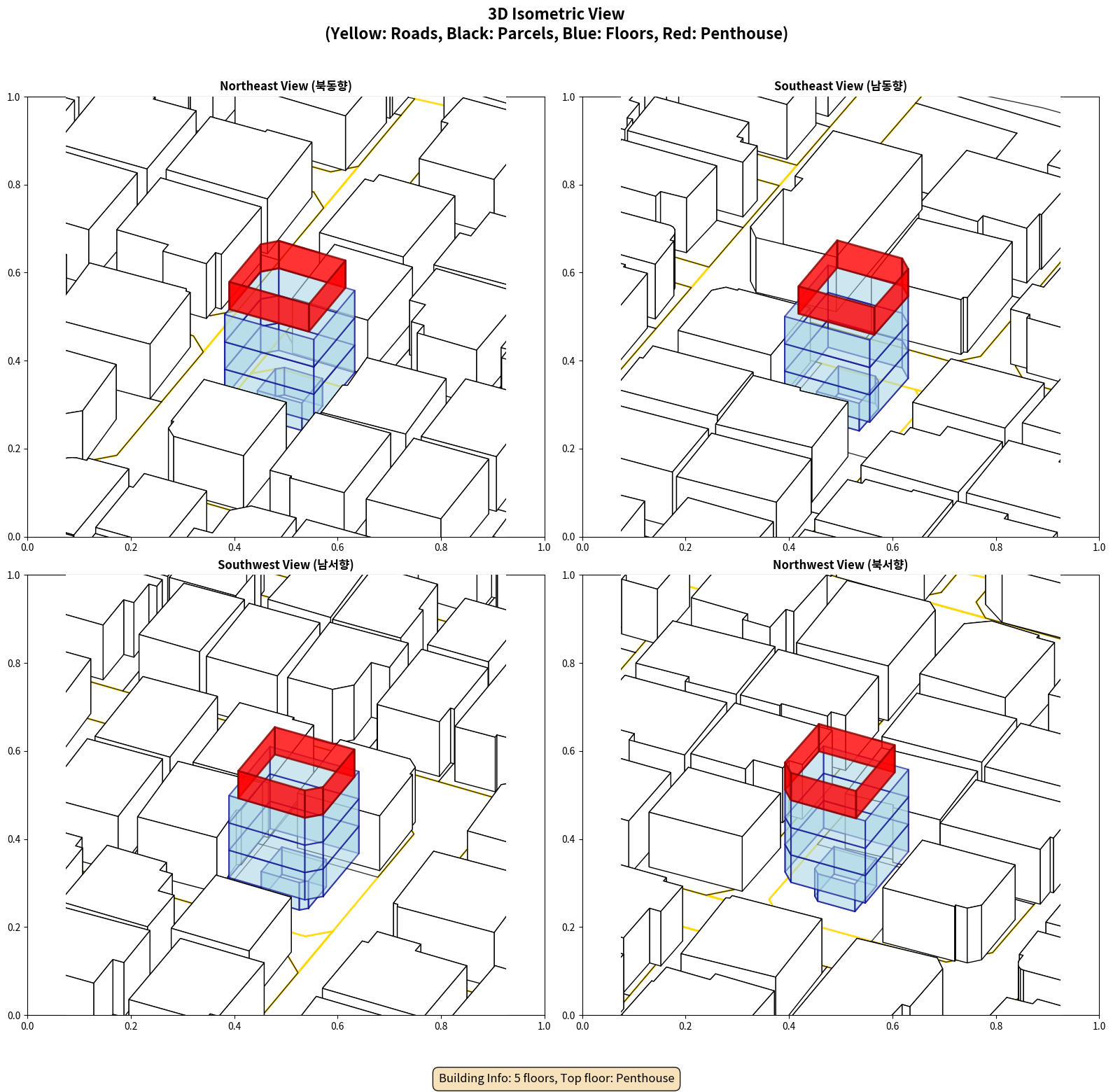 3D Isometric View
(Yellow: Roads, Black: Parcels, Blue: Floors, Red: Penthouse)

Northeast View (북동향)

1.0
0.8
0.6
0.4
0.2
0.0
0.0 0.2 0.4 0.6 0.8 1.0

Southeast View (남동향)

1.0
0.8
0.6
0.4
0.2
0.0
0.0 0.2 0.4 0.6 0.8 1.0

Southwest View (남서향)

1.0
0.8
0.6
0.4
0.2
0.0
0.0 0.2 0.4 0.6 0.8 1.0

Northwest View (북서향)

1.0
0.8
0.6
0.4
0.2
0.0
0.0 0.2 0.4 0.6 0.8 1.0

Building Info: 5 floors, Top floor: Penthouse