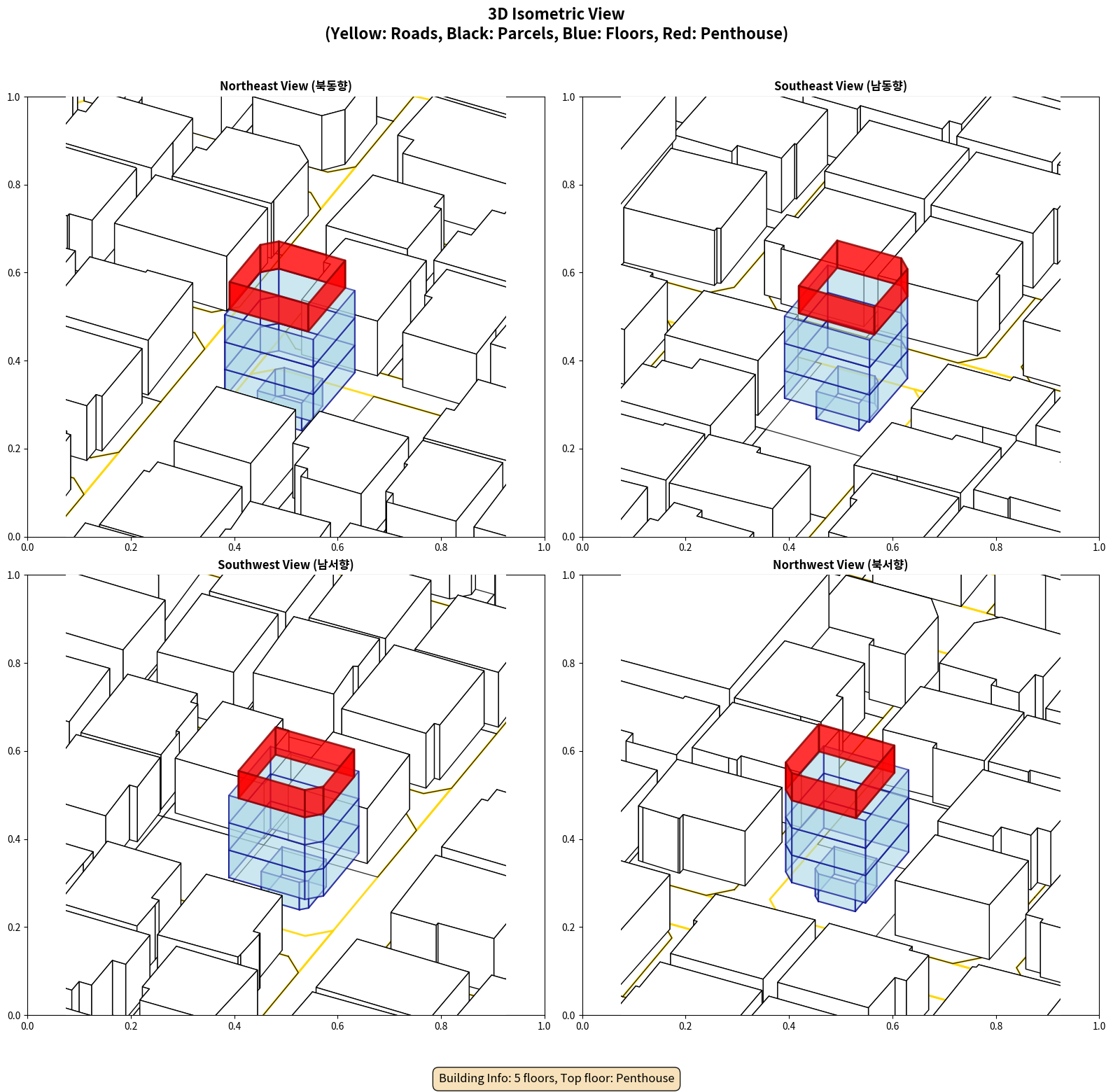 3D Isometric View
(Yellow: Roads, Black: Parcels, Blue: Floors, Red: Penthouse)

Northeast View (북동향)

1.0
0.8
0.6
0.4
0.2
0.0
0.0 0.2 0.4 0.6 0.8 1.0

Southeast View (남동향)

1.0
0.8
0.6
0.4
0.2
0.0
0.0 0.2 0.4 0.6 0.8 1.0

Southwest View (남서향)

1.0
0.8
0.6
0.4
0.2
0.0
0.0 0.2 0.4 0.6 0.8 1.0

Northwest View (북서향)

1.0
0.8
0.6
0.4
0.2
0.0
0.0 0.2 0.4 0.6 0.8 1.0

Building Info: 5 floors, Top floor: Penthouse