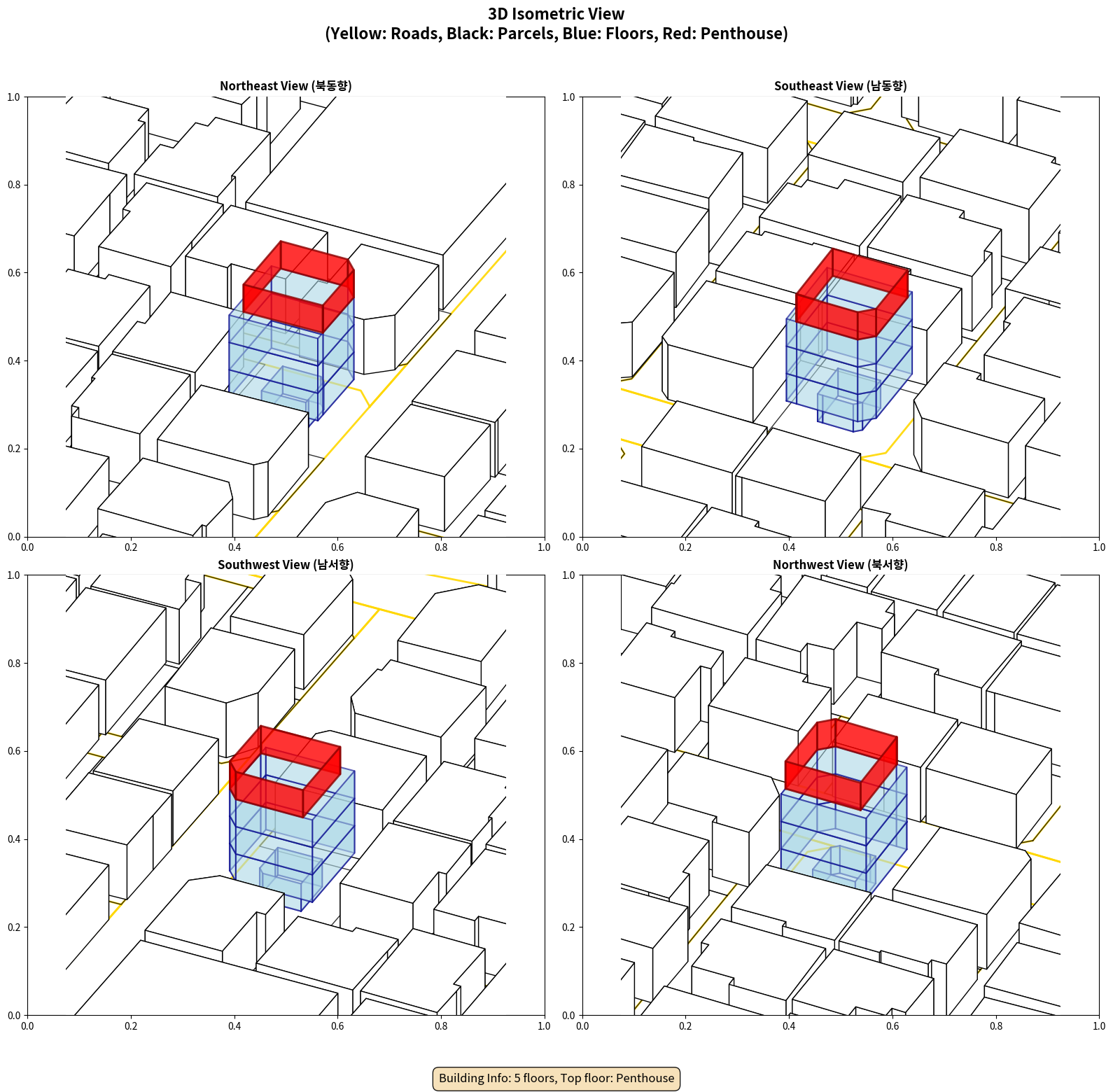 3D Isometric View
(Yellow: Roads, Black: Parcels, Blue: Floors, Red: Penthouse)

Northeast View (북동향)

1.0
0.8
0.6
0.4
0.2
0.0
0.0 0.2 0.4 0.6 0.8 1.0

Southeast View (남동향)

1.0
0.8
0.6
0.4
0.2
0.0
0.0 0.2 0.4 0.6 0.8 1.0

Southwest View (남서향)

1.0
0.8
0.6
0.4
0.2
0.0
0.0 0.2 0.4 0.6 0.8 1.0

Northwest View (북서향)

1.0
0.8
0.6
0.4
0.2
0.0
0.0 0.2 0.4 0.6 0.8 1.0

Building Info: 5 floors, Top floor: Penthouse