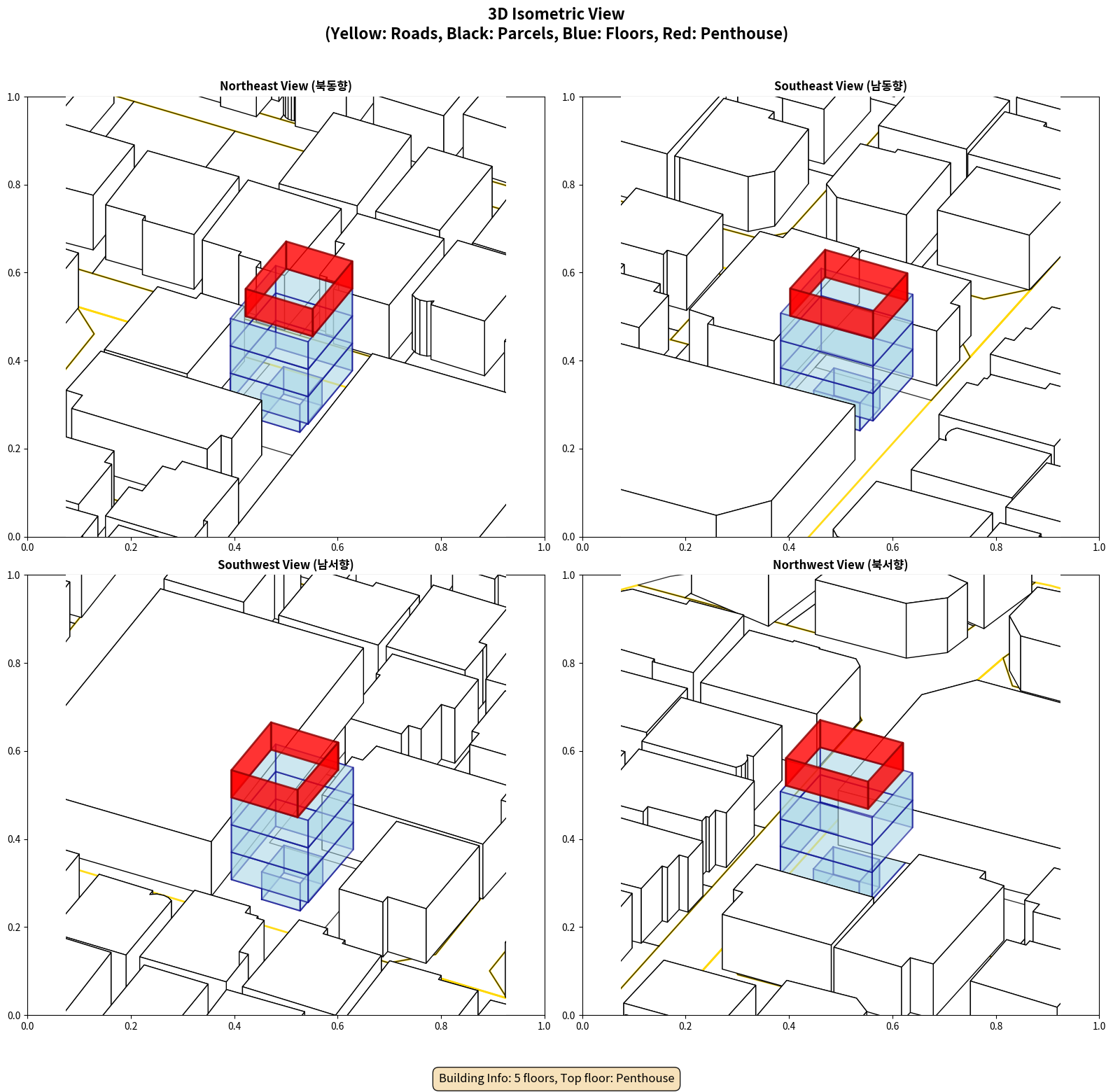 3D Isometric View
(Yellow: Roads, Black: Parcels, Blue: Floors, Red: Penthouse)

Northeast View (북동향)

1.0
0.8
0.6
0.4
0.2
0.0
0.0 0.2 0.4 0.6 0.8 1.0

Southeast View (남동향)

1.0
0.8
0.6
0.4
0.2
0.0
0.0 0.2 0.4 0.6 0.8 1.0

Southwest View (남서향)

1.0
0.8
0.6
0.4
0.2
0.0
0.0 0.2 0.4 0.6 0.8 1.0

Northwest View (북서향)

1.0
0.8
0.6
0.4
0.2
0.0
0.0 0.2 0.4 0.6 0.8 1.0

Building Info: 5 floors, Top floor: Penthouse