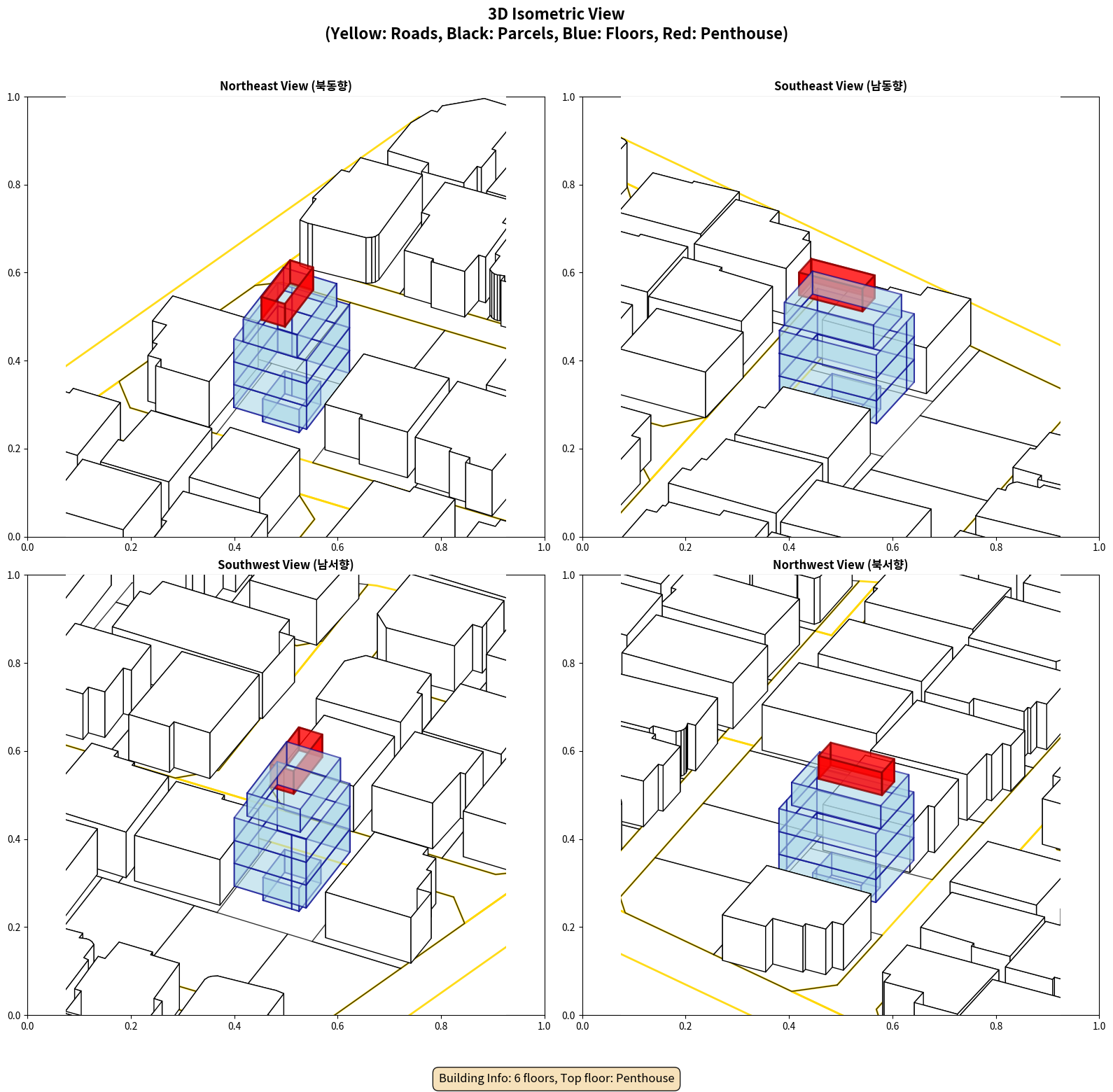 3D Isometric View
(Yellow: Roads, Black: Parcels, Blue: Floors, Red: Penthouse)

Northeast View (북동향)

1.0
0.8
0.6
0.4
0.2
0.0
0.0 0.2 0.4 0.6 0.8 1.0

Southeast View (남동향)

1.0
0.8
0.6
0.4
0.2
0.0
0.0 0.2 0.4 0.6 0.8 1.0

Southwest View (남서향)

1.0
0.8
0.6
0.4
0.2
0.0
0.0 0.2 0.4 0.6 0.8 1.0

Northwest View (북서향)

1.0
0.8
0.6
0.4
0.2
0.0
0.0 0.2 0.4 0.6 0.8 1.0

Building Info: 6 floors, Top floor: Penthouse