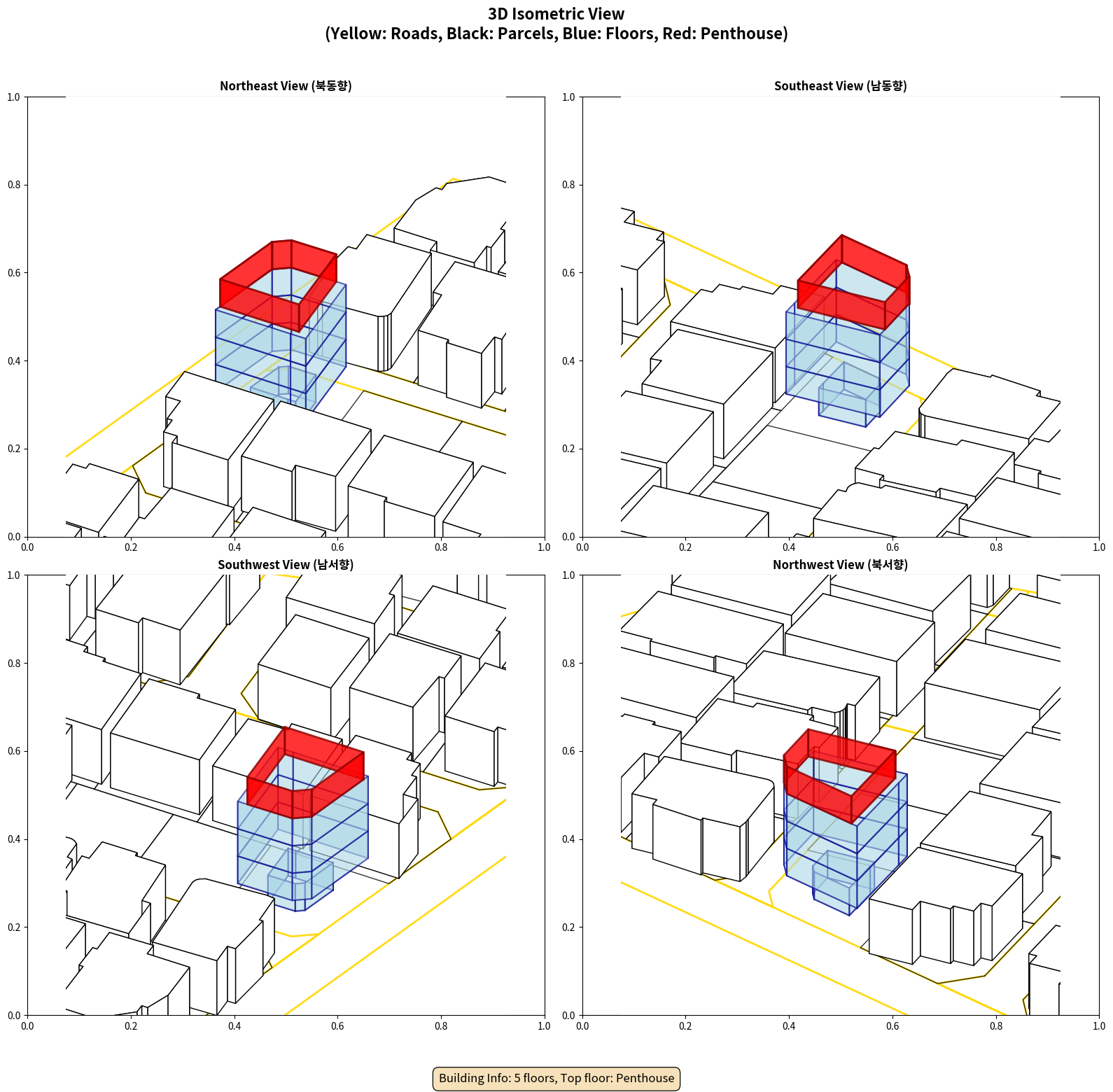 3D Isometric View
(Yellow: Roads, Black: Parcels, Blue: Floors, Red: Penthouse)

Northeast View (북동향)

1.0
0.8
0.6
0.4
0.2
0.0
0.0 0.2 0.4 0.6 0.8 1.0

Southeast View (남동향)

1.0
0.8
0.6
0.4
0.2
0.0
0.0 0.2 0.4 0.6 0.8 1.0

Southwest View (남서향)

1.0
0.8
0.6
0.4
0.2
0.0
0.0 0.2 0.4 0.6 0.8 1.0

Northwest View (북서향)

1.0
0.8
0.6
0.4
0.2
0.0
0.0 0.2 0.4 0.6 0.8 1.0

Building Info: 5 floors, Top floor: Penthouse