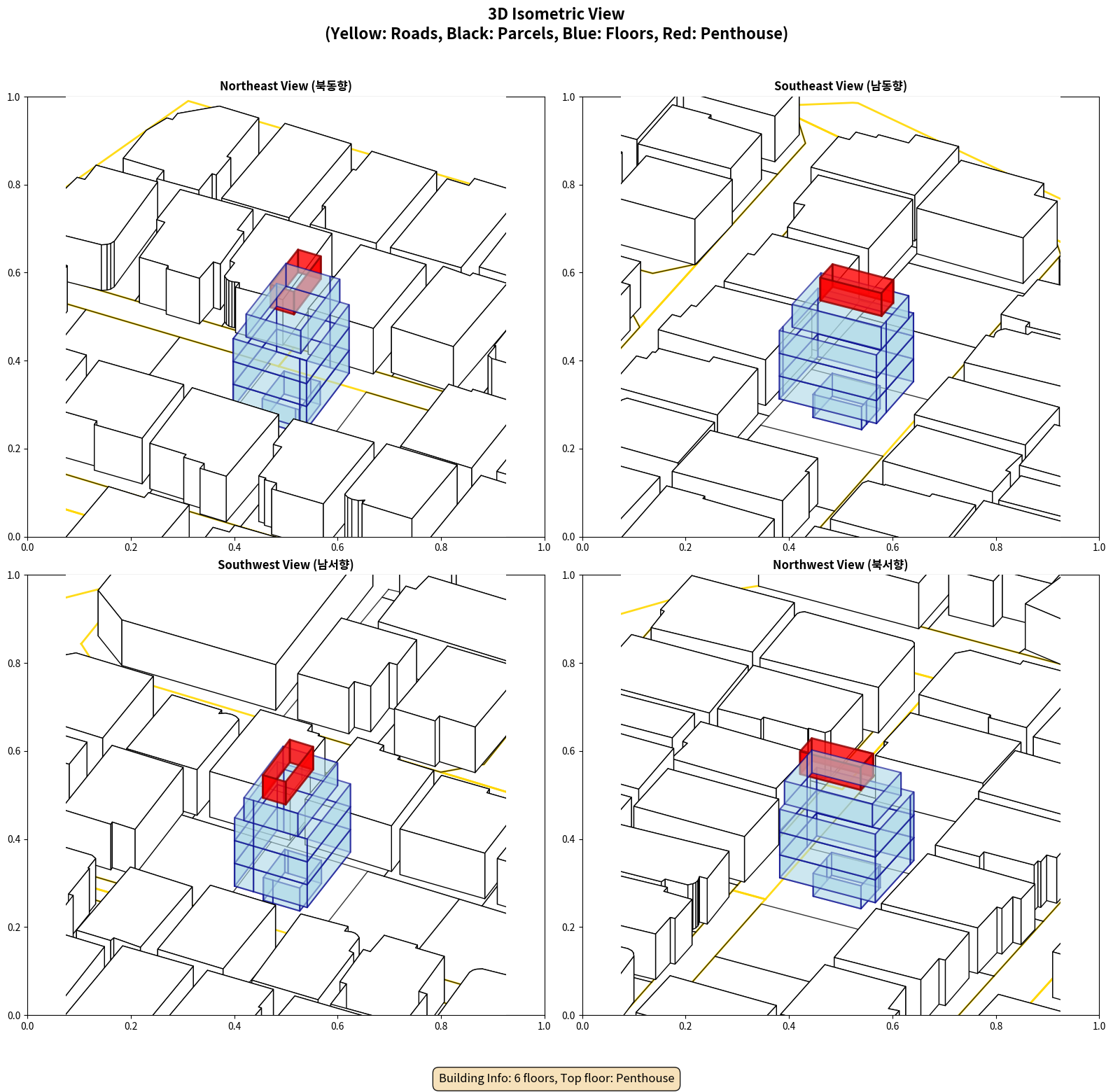 3D Isometric View
(Yellow: Roads, Black: Parcels, Blue: Floors, Red: Penthouse)

Northeast View (북동향)

1.0
0.8
0.6
0.4
0.2
0.0
0.0 0.2 0.4 0.6 0.8 1.0

Southeast View (남동향)

1.0
0.8
0.6
0.4
0.2
0.0
0.0 0.2 0.4 0.6 0.8 1.0

Southwest View (남서향)

1.0
0.8
0.6
0.4
0.2
0.0
0.0 0.2 0.4 0.6 0.8 1.0

Northwest View (북서향)

1.0
0.8
0.6
0.4
0.2
0.0
0.0 0.2 0.4 0.6 0.8 1.0

Building Info: 6 floors, Top floor: Penthouse