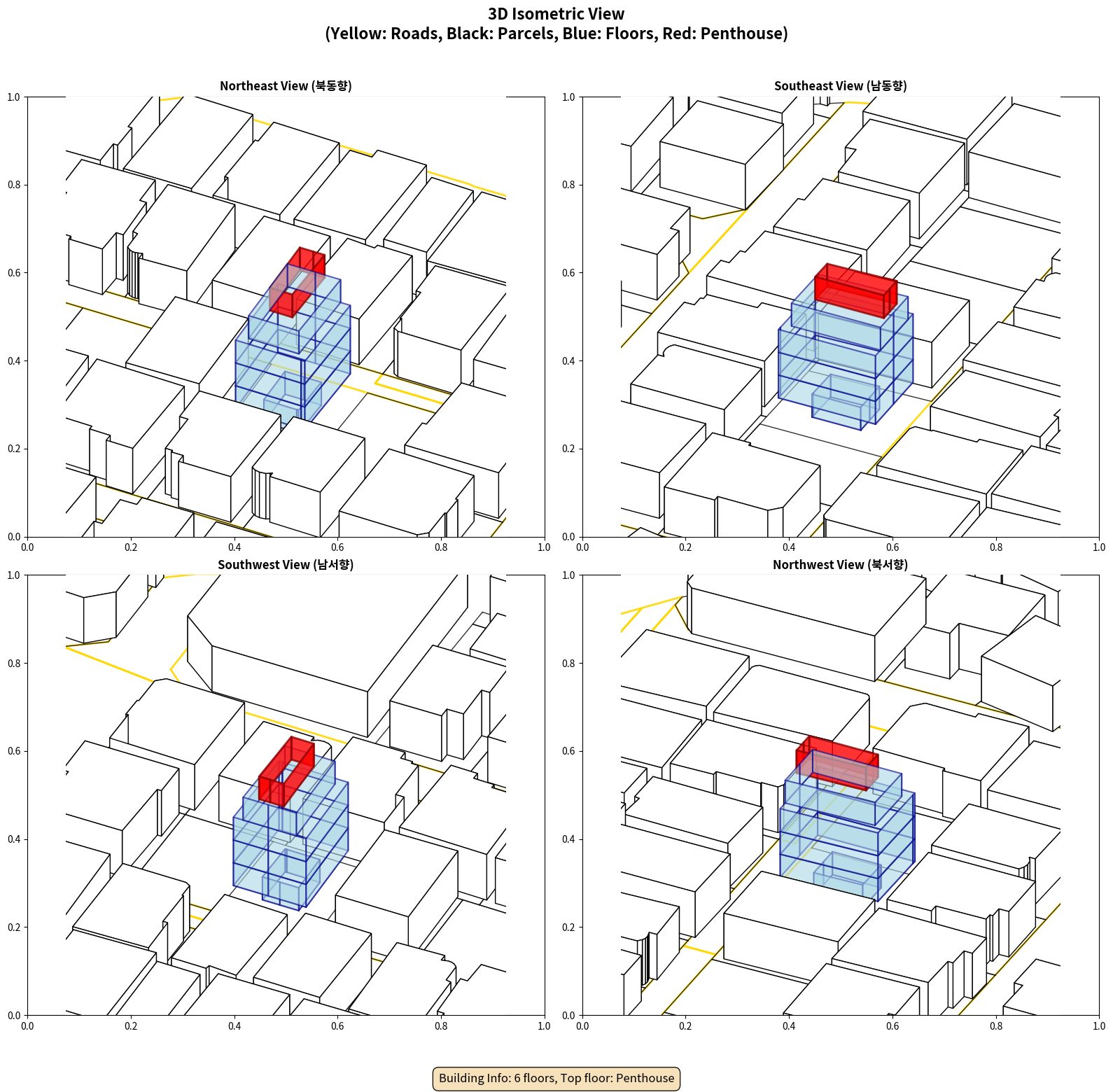 3D Isometric View
(Yellow: Roads, Black: Parcels, Blue: Floors, Red: Penthouse)

Northeast View (북동향)

1.0
0.8
0.6
0.4
0.2
0.0
0.0 0.2 0.4 0.6 0.8 1.0

Southeast View (남동향)

1.0
0.8
0.6
0.4
0.2
0.0
0.0 0.2 0.4 0.6 0.8 1.0

Southwest View (남서향)

1.0
0.8
0.6
0.4
0.2
0.0
0.0 0.2 0.4 0.6 0.8 1.0

Northwest View (북서향)

1.0
0.8
0.6
0.4
0.2
0.0
0.0 0.2 0.4 0.6 0.8 1.0

Building Info: 6 floors, Top floor: Penthouse