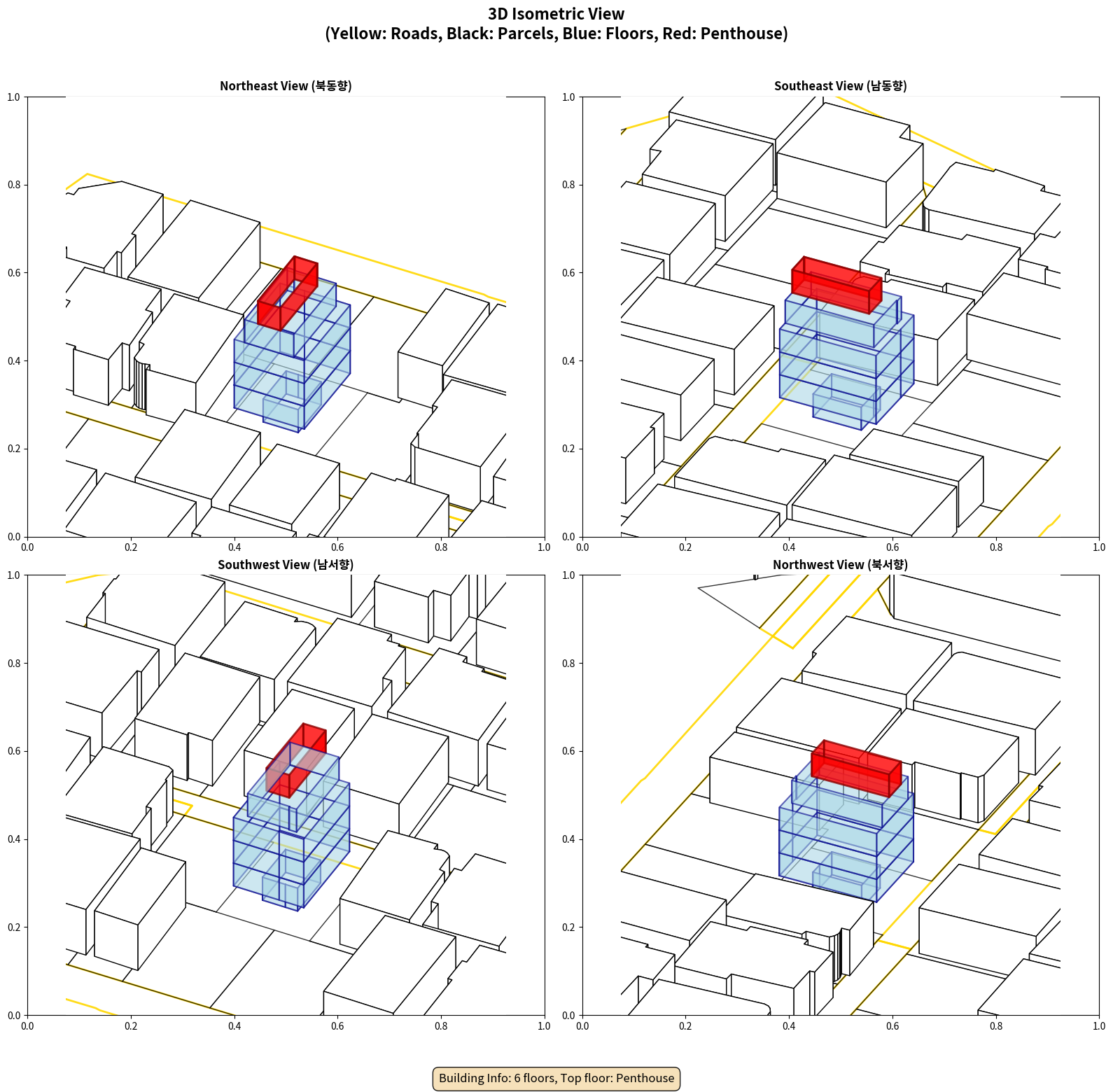 3D Isometric View
(Yellow: Roads, Black: Parcels, Blue: Floors, Red: Penthouse)

Northeast View (북동향)

1.0
0.8
0.6
0.4
0.2
0.0
0.0 0.2 0.4 0.6 0.8 1.0

Southeast View (남동향)

1.0
0.8
0.6
0.4
0.2
0.0
0.0 0.2 0.4 0.6 0.8 1.0

Southwest View (남서향)

1.0
0.8
0.6
0.4
0.2
0.0
0.0 0.2 0.4 0.6 0.8 1.0

Northwest View (북서향)

1.0
0.8
0.6
0.4
0.2
0.0
0.0 0.2 0.4 0.6 0.8 1.0

Building Info: 6 floors, Top floor: Penthouse