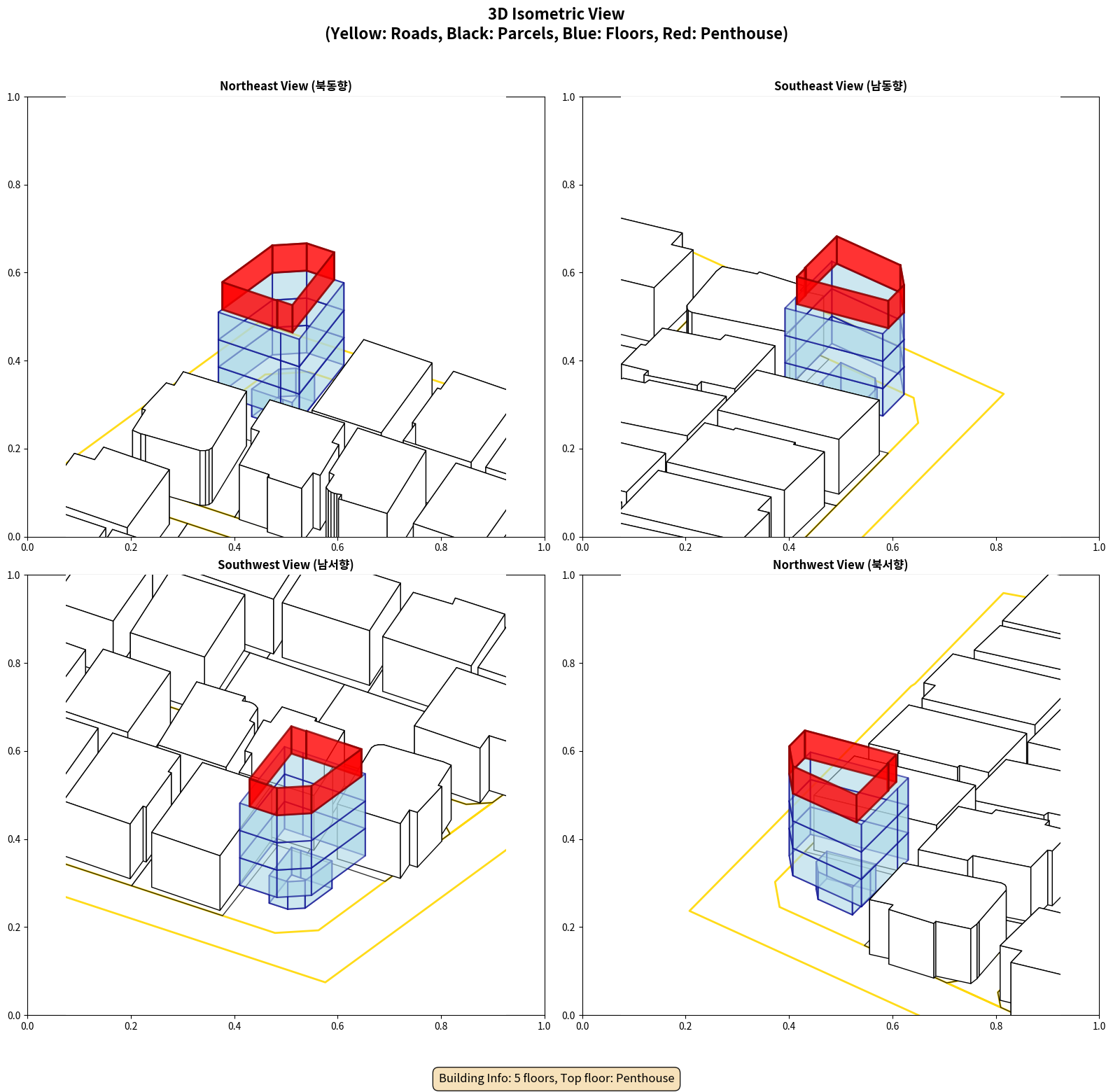 3D Isometric View
(Yellow: Roads, Black: Parcels, Blue: Floors, Red: Penthouse)

Northeast View (북동향)

1.0
0.8
0.6
0.4
0.2
0.0
0.0 0.2 0.4 0.6 0.8 1.0

Southeast View (남동향)

1.0
0.8
0.6
0.4
0.2
0.0
0.0 0.2 0.4 0.6 0.8 1.0

Southwest View (남서향)

1.0
0.8
0.6
0.4
0.2
0.0
0.0 0.2 0.4 0.6 0.8 1.0

Northwest View (북서향)

1.0
0.8
0.6
0.4
0.2
0.0
0.0 0.2 0.4 0.6 0.8 1.0

Building Info: 5 floors, Top floor: Penthouse