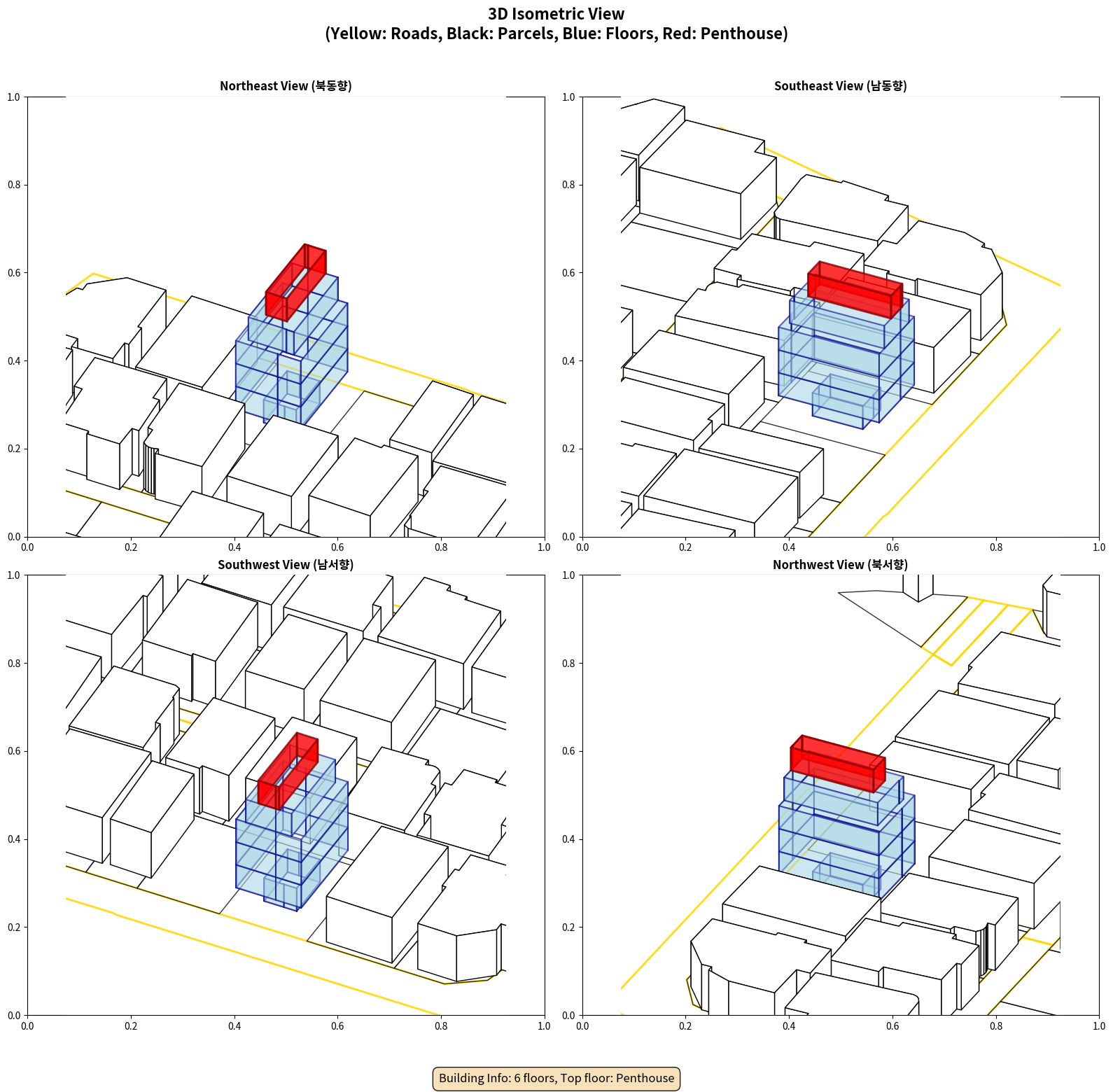 3D Isometric View
(Yellow: Roads, Black: Parcels, Blue: Floors, Red: Penthouse)

Northeast View (북동향)

1.0
0.8
0.6
0.4
0.2
0.0
0.0 0.2 0.4 0.6 0.8 1.0

Southeast View (남동향)

1.0
0.8
0.6
0.4
0.2
0.0
0.0 0.2 0.4 0.6 0.8 1.0

Southwest View (남서향)

1.0
0.8
0.6
0.4
0.2
0.0
0.0 0.2 0.4 0.6 0.8 1.0

Northwest View (북서향)

1.0
0.8
0.6
0.4
0.2
0.0
0.0 0.2 0.4 0.6 0.8 1.0

Building Info: 6 floors, Top floor: Penthouse