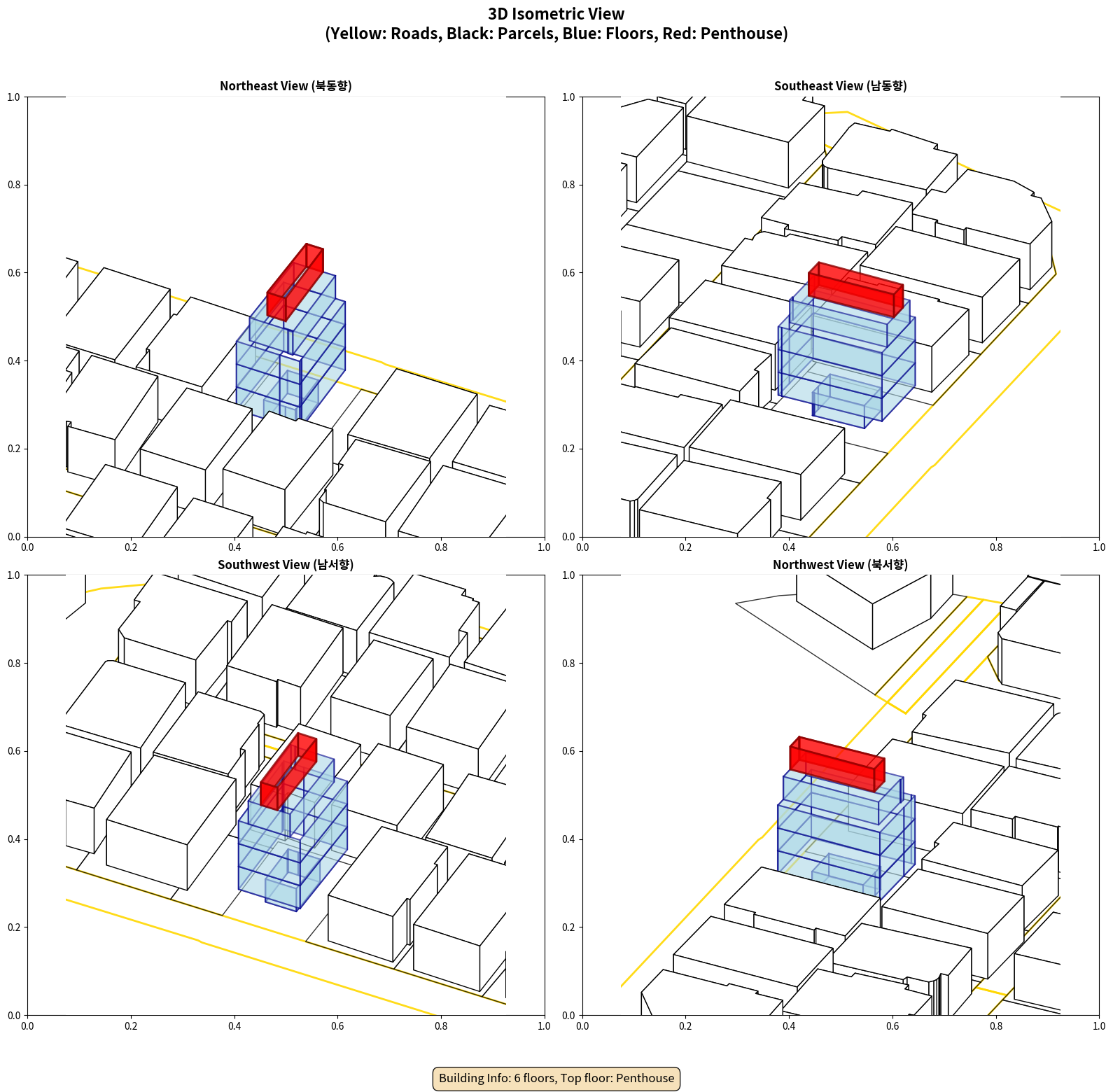 3D Isometric View
(Yellow: Roads, Black: Parcels, Blue: Floors, Red: Penthouse)

Northeast View (북동향)

1.0
0.8
0.6
0.4
0.2
0.0
0.0 0.2 0.4 0.6 0.8 1.0

Southeast View (남동향)

1.0
0.8
0.6
0.4
0.2
0.0
0.0 0.2 0.4 0.6 0.8 1.0

Southwest View (남서향)

1.0
0.8
0.6
0.4
0.2
0.0
0.0 0.2 0.4 0.6 0.8 1.0

Northwest View (북서향)

1.0
0.8
0.6
0.4
0.2
0.0
0.0 0.2 0.4 0.6 0.8 1.0

Building Info: 6 floors, Top floor: Penthouse