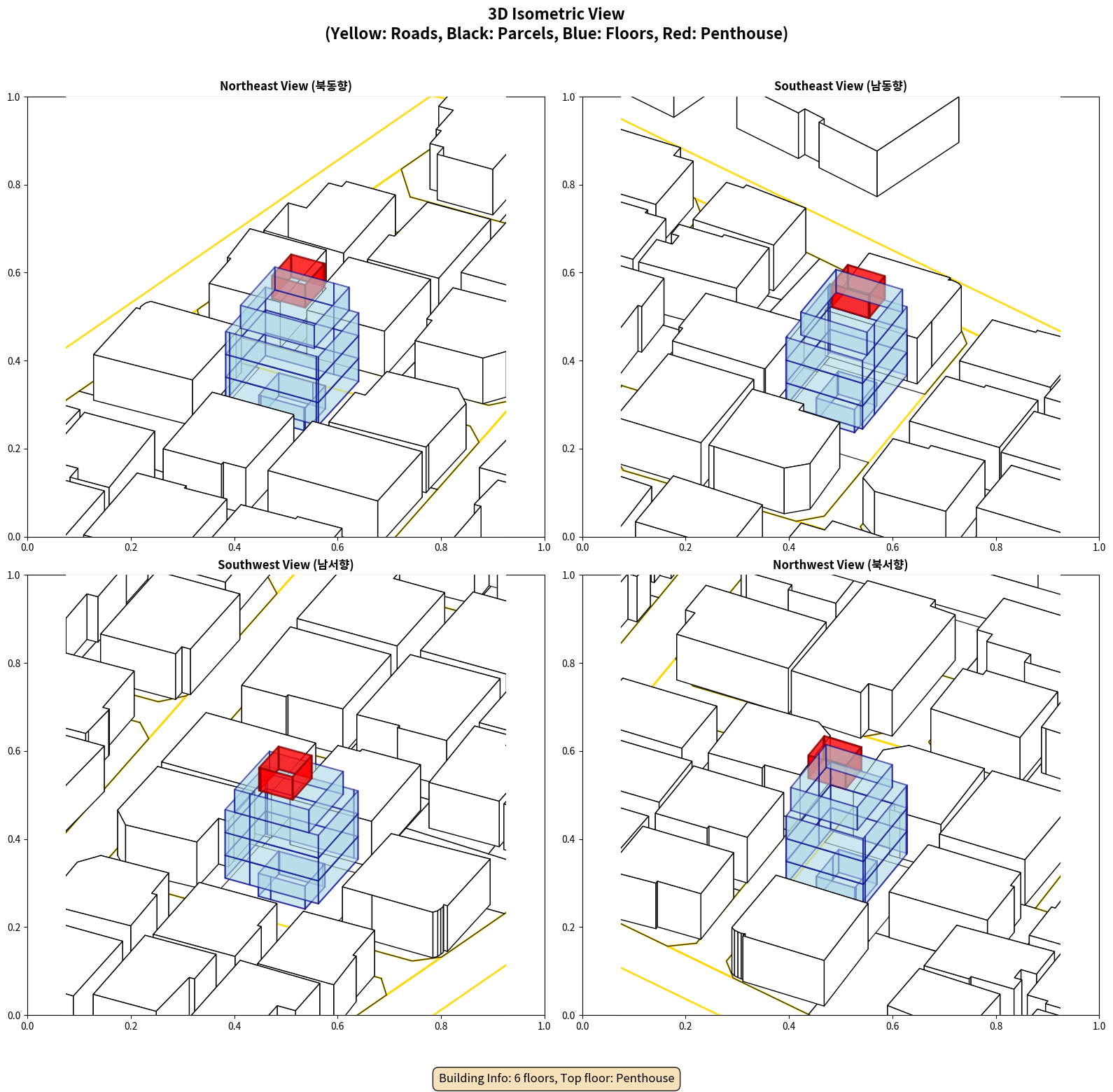 3D Isometric View
(Yellow: Roads, Black: Parcels, Blue: Floors, Red: Penthouse)

Northeast View (북동향)

1.0
0.8
0.6
0.4
0.2
0.0
0.0 0.2 0.4 0.6 0.8 1.0

Southeast View (남동향)

1.0
0.8
0.6
0.4
0.2
0.0
0.0 0.2 0.4 0.6 0.8 1.0

Southwest View (남서향)

1.0
0.8
0.6
0.4
0.2
0.0
0.0 0.2 0.4 0.6 0.8 1.0

Northwest View (북서향)

1.0
0.8
0.6
0.4
0.2
0.0
0.0 0.2 0.4 0.6 0.8 1.0

Building Info: 6 floors, Top floor: Penthouse