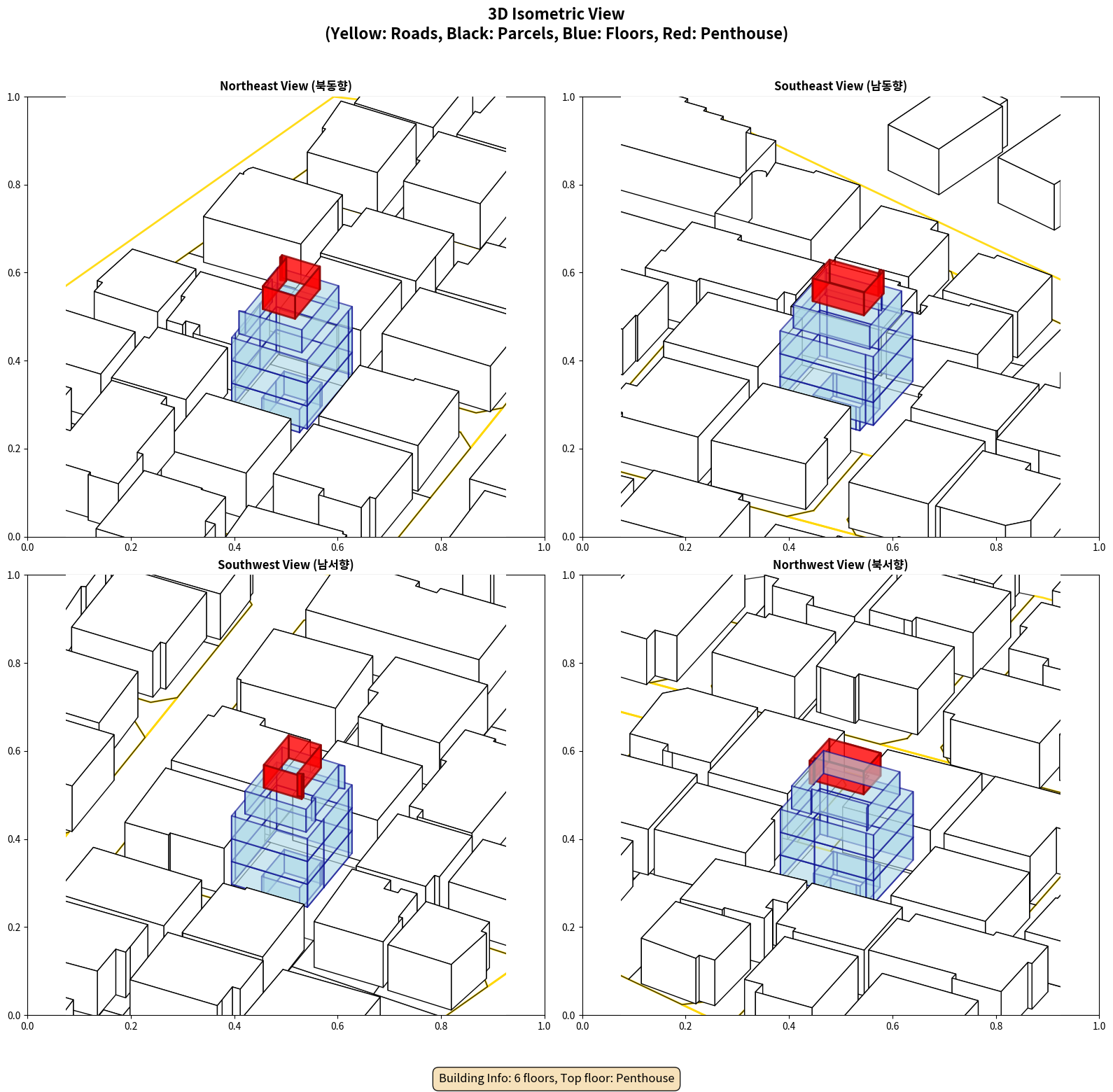 3D Isometric View
(Yellow: Roads, Black: Parcels, Blue: Floors, Red: Penthouse)

Northeast View (북동향)

1.0
0.8
0.6
0.4
0.2
0.0
0.0 0.2 0.4 0.6 0.8 1.0

Southeast View (남동향)

1.0
0.8
0.6
0.4
0.2
0.0
0.0 0.2 0.4 0.6 0.8 1.0

Southwest View (남서향)

1.0
0.8
0.6
0.4
0.2
0.0
0.0 0.2 0.4 0.6 0.8 1.0

Northwest View (북서향)

1.0
0.8
0.6
0.4
0.2
0.0
0.0 0.2 0.4 0.6 0.8 1.0

Building Info: 6 floors, Top floor: Penthouse