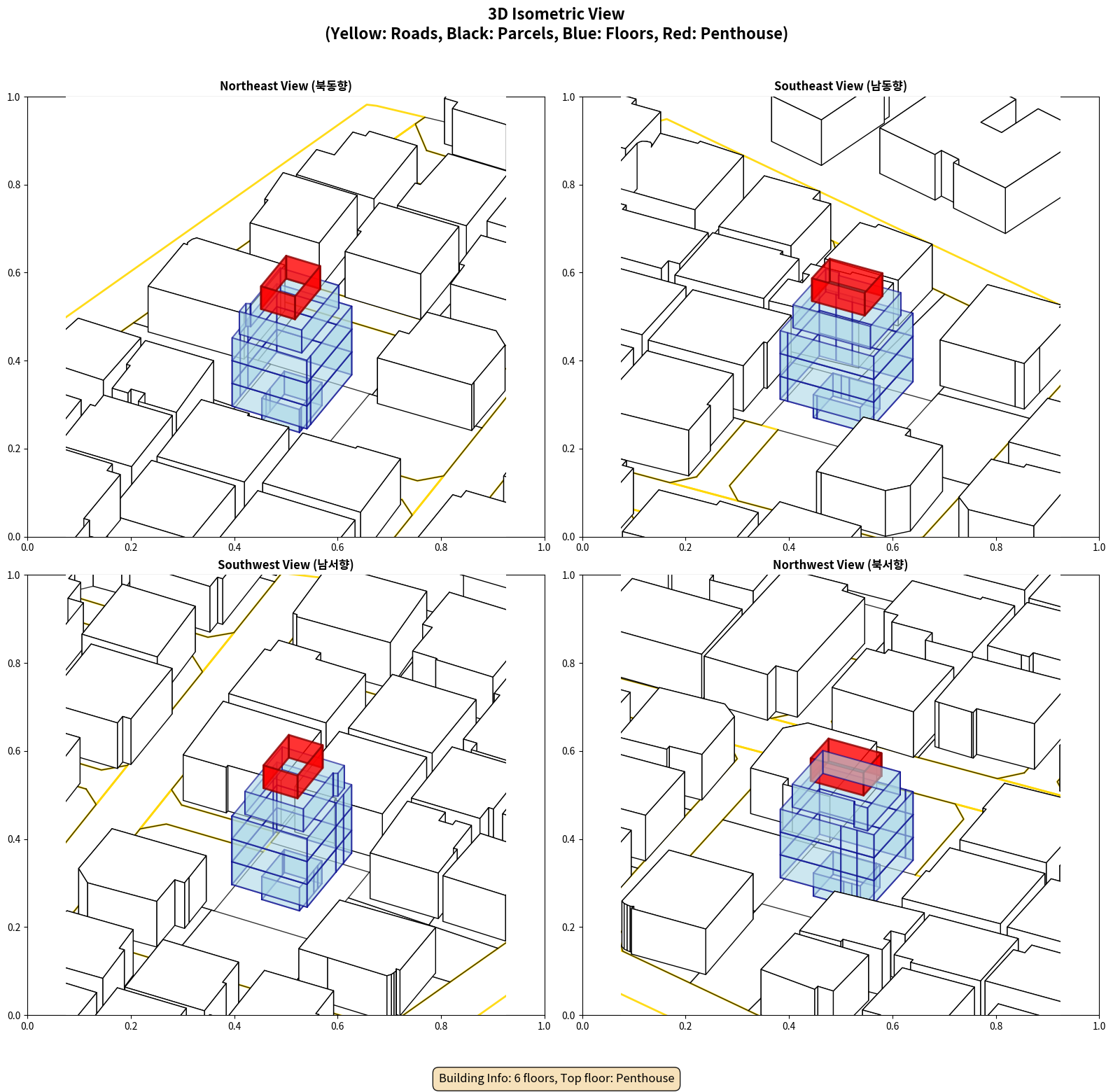 3D Isometric View
(Yellow: Roads, Black: Parcels, Blue: Floors, Red: Penthouse)

Northeast View (북동향)

1.0
0.8
0.6
0.4
0.2
0.0
0.0 0.2 0.4 0.6 0.8 1.0

Southeast View (남동향)

1.0
0.8
0.6
0.4
0.2
0.0
0.0 0.2 0.4 0.6 0.8 1.0

Southwest View (남서향)

1.0
0.8
0.6
0.4
0.2
0.0
0.0 0.2 0.4 0.6 0.8 1.0

Northwest View (북서향)

1.0
0.8
0.6
0.4
0.2
0.0
0.0 0.2 0.4 0.6 0.8 1.0

Building Info: 6 floors, Top floor: Penthouse