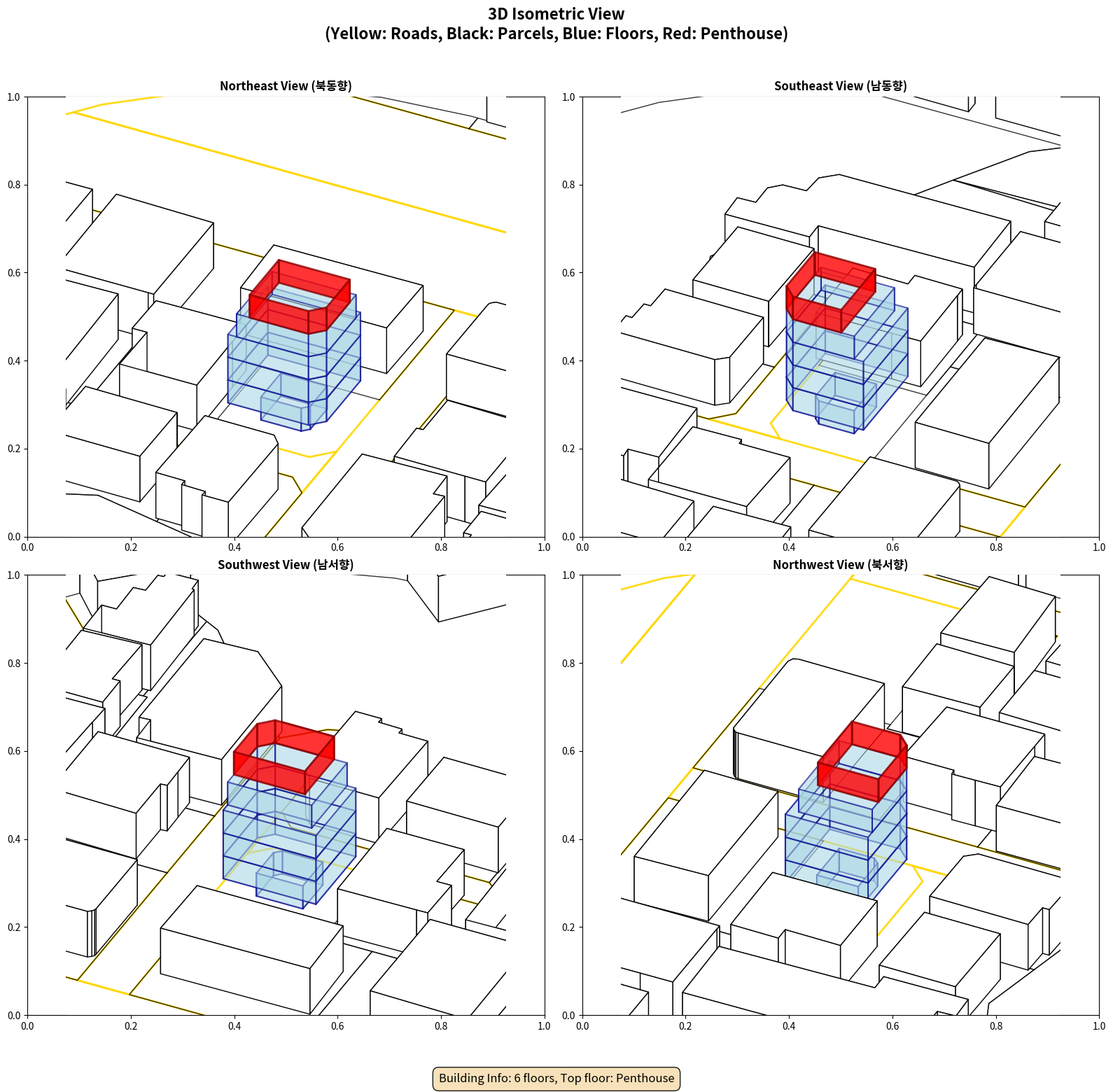 3D Isometric View
(Yellow: Roads, Black: Parcels, Blue: Floors, Red: Penthouse)

Northeast View (북동향)

1.0
0.8
0.6
0.4
0.2
0.0
0.0 0.2 0.4 0.6 0.8 1.0

Southeast View (남동향)

1.0
0.8
0.6
0.4
0.2
0.0
0.0 0.2 0.4 0.6 0.8 1.0

Southwest View (남서향)

1.0
0.8
0.6
0.4
0.2
0.0
0.0 0.2 0.4 0.6 0.8 1.0

Northwest View (북서향)

1.0
0.8
0.6
0.4
0.2
0.0
0.0 0.2 0.4 0.6 0.8 1.0

Building Info: 6 floors, Top floor: Penthouse