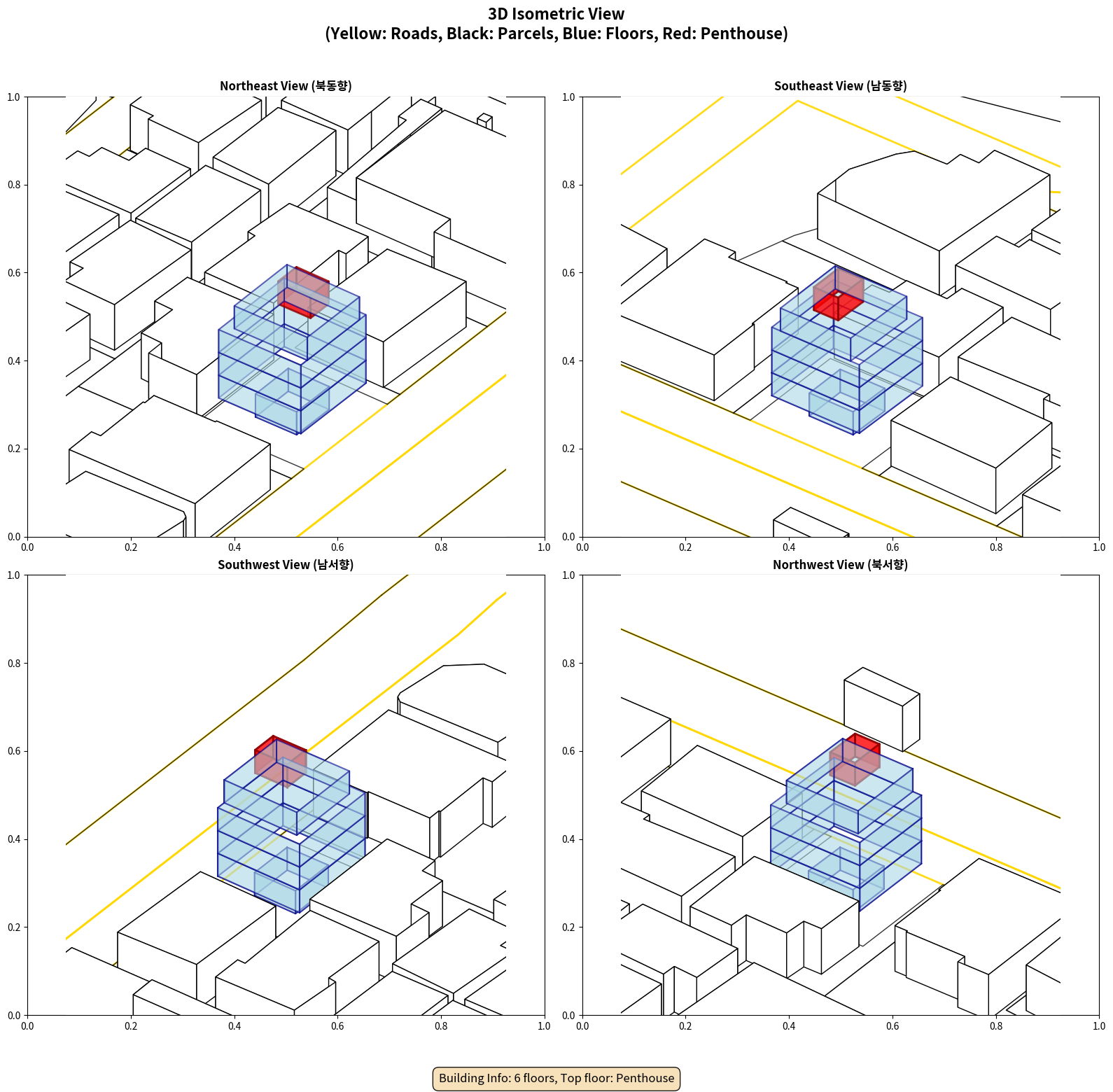 3D Isometric View
(Yellow: Roads, Black: Parcels, Blue: Floors, Red: Penthouse)

Northeast View (북동향)

1.0
0.8
0.6
0.4
0.2
0.0
0.0 0.2 0.4 0.6 0.8 1.0

Southeast View (남동향)

1.0
0.8
0.6
0.4
0.2
0.0
0.0 0.2 0.4 0.6 0.8 1.0

Southwest View (남서향)

1.0
0.8
0.6
0.4
0.2
0.0
0.0 0.2 0.4 0.6 0.8 1.0

Northwest View (북서향)

1.0
0.8
0.6
0.4
0.2
0.0
0.0 0.2 0.4 0.6 0.8 1.0

Building Info: 6 floors, Top floor: Penthouse