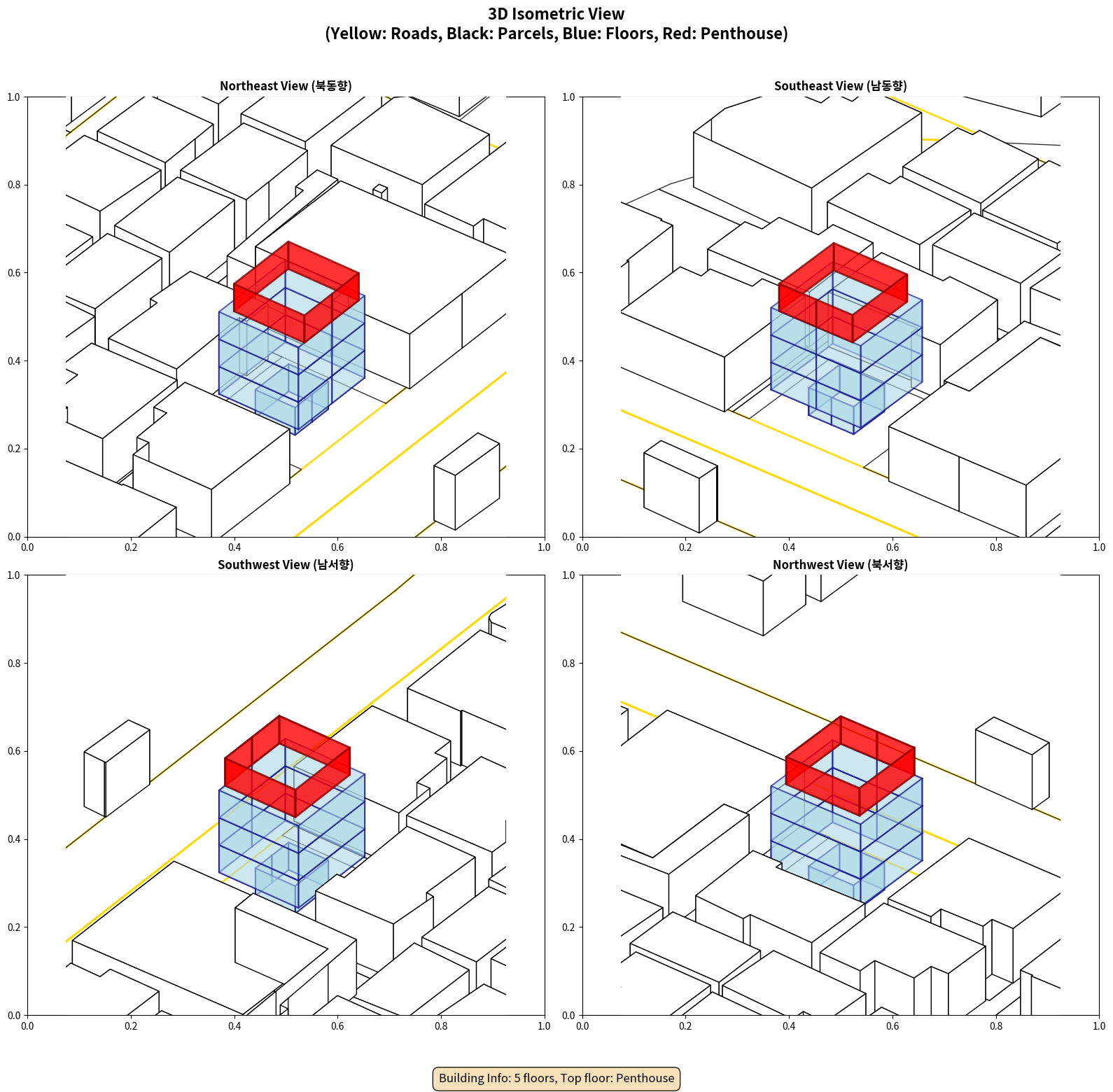 3D Isometric View
(Yellow: Roads, Black: Parcels, Blue: Floors, Red: Penthouse)

Northeast View (북동향)

1.0
0.8
0.6
0.4
0.2
0.0
0.0 0.2 0.4 0.6 0.8 1.0

Southeast View (남동향)

1.0
0.8
0.6
0.4
0.2
0.0
0.0 0.2 0.4 0.6 0.8 1.0

Southwest View (남서향)

1.0
0.8
0.6
0.4
0.2
0.0
0.0 0.2 0.4 0.6 0.8 1.0

Northwest View (북서향)

1.0
0.8
0.6
0.4
0.2
0.0
0.0 0.2 0.4 0.6 0.8 1.0

Building Info: 5 floors, Top floor: Penthouse