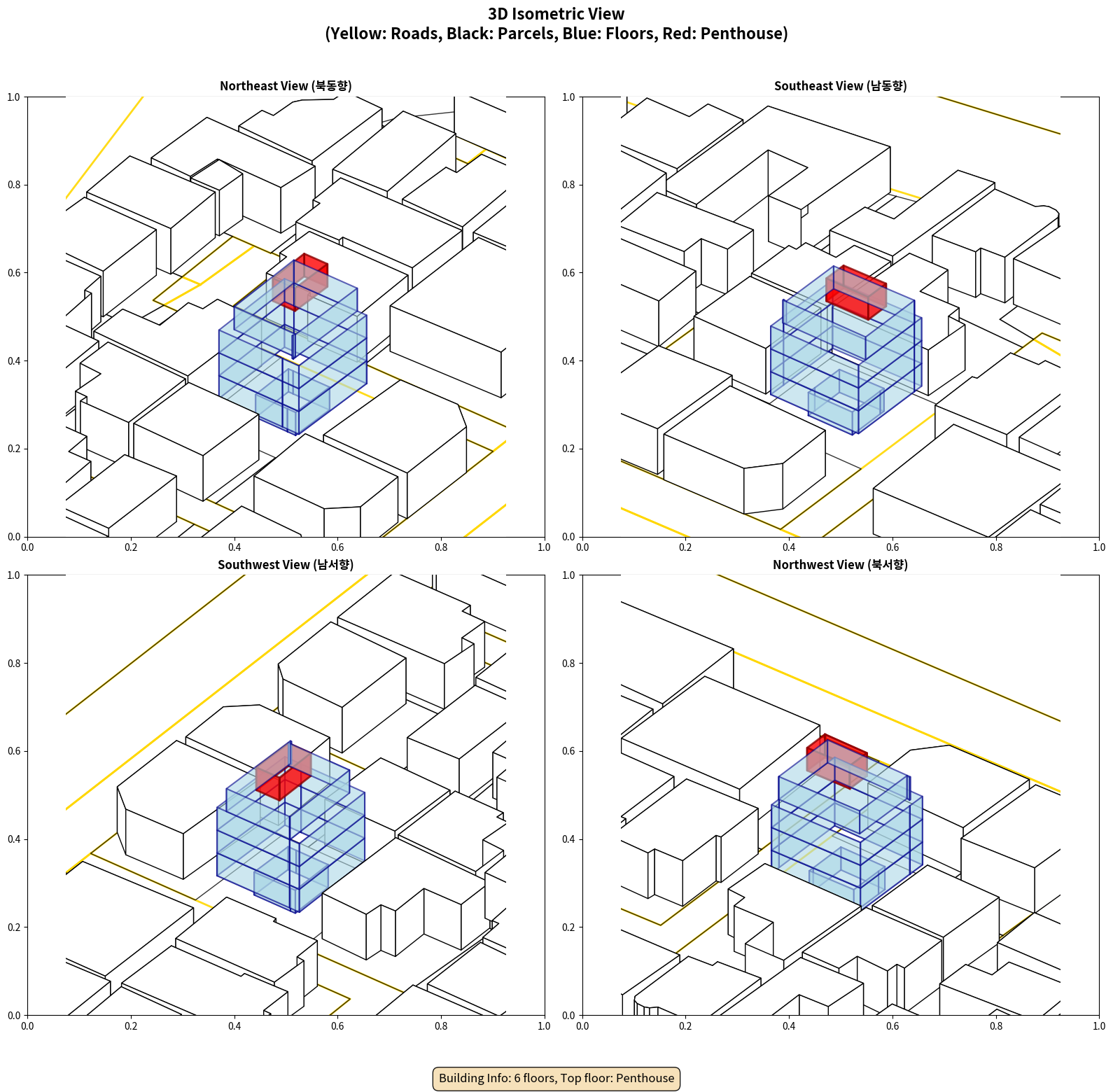 3D Isometric View
(Yellow: Roads, Black: Parcels, Blue: Floors, Red: Penthouse)

Northeast View (북동향)

1.0
0.8
0.6
0.4
0.2
0.0
0.0 0.2 0.4 0.6 0.8 1.0

Southeast View (남동향)

1.0
0.8
0.6
0.4
0.2
0.0
0.0 0.2 0.4 0.6 0.8 1.0

Southwest View (남서향)

1.0
0.8
0.6
0.4
0.2
0.0
0.0 0.2 0.4 0.6 0.8 1.0

Northwest View (북서향)

1.0
0.8
0.6
0.4
0.2
0.0
0.0 0.2 0.4 0.6 0.8 1.0

Building Info: 6 floors, Top floor: Penthouse