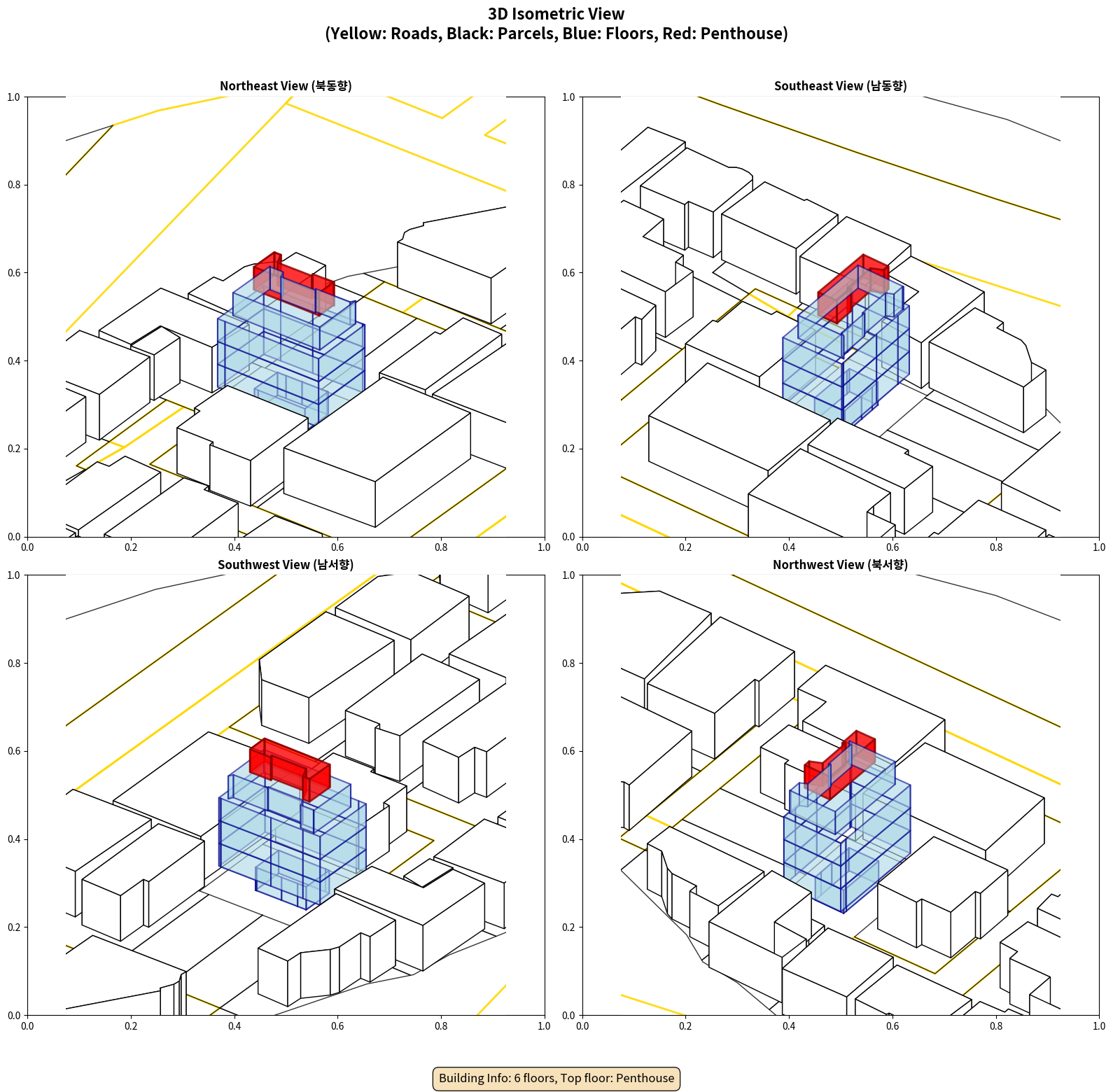 3D Isometric View
(Yellow: Roads, Black: Parcels, Blue: Floors, Red: Penthouse)

Northeast View (북동향)

1.0
0.8
0.6
0.4
0.2
0.0
0.0 0.2 0.4 0.6 0.8 1.0

Southeast View (남동향)

1.0
0.8
0.6
0.4
0.2
0.0
0.0 0.2 0.4 0.6 0.8 1.0

Southwest View (남서향)

1.0
0.8
0.6
0.4
0.2
0.0
0.0 0.2 0.4 0.6 0.8 1.0

Northwest View (북서향)

1.0
0.8
0.6
0.4
0.2
0.0
0.0 0.2 0.4 0.6 0.8 1.0

Building Info: 6 floors, Top floor: Penthouse