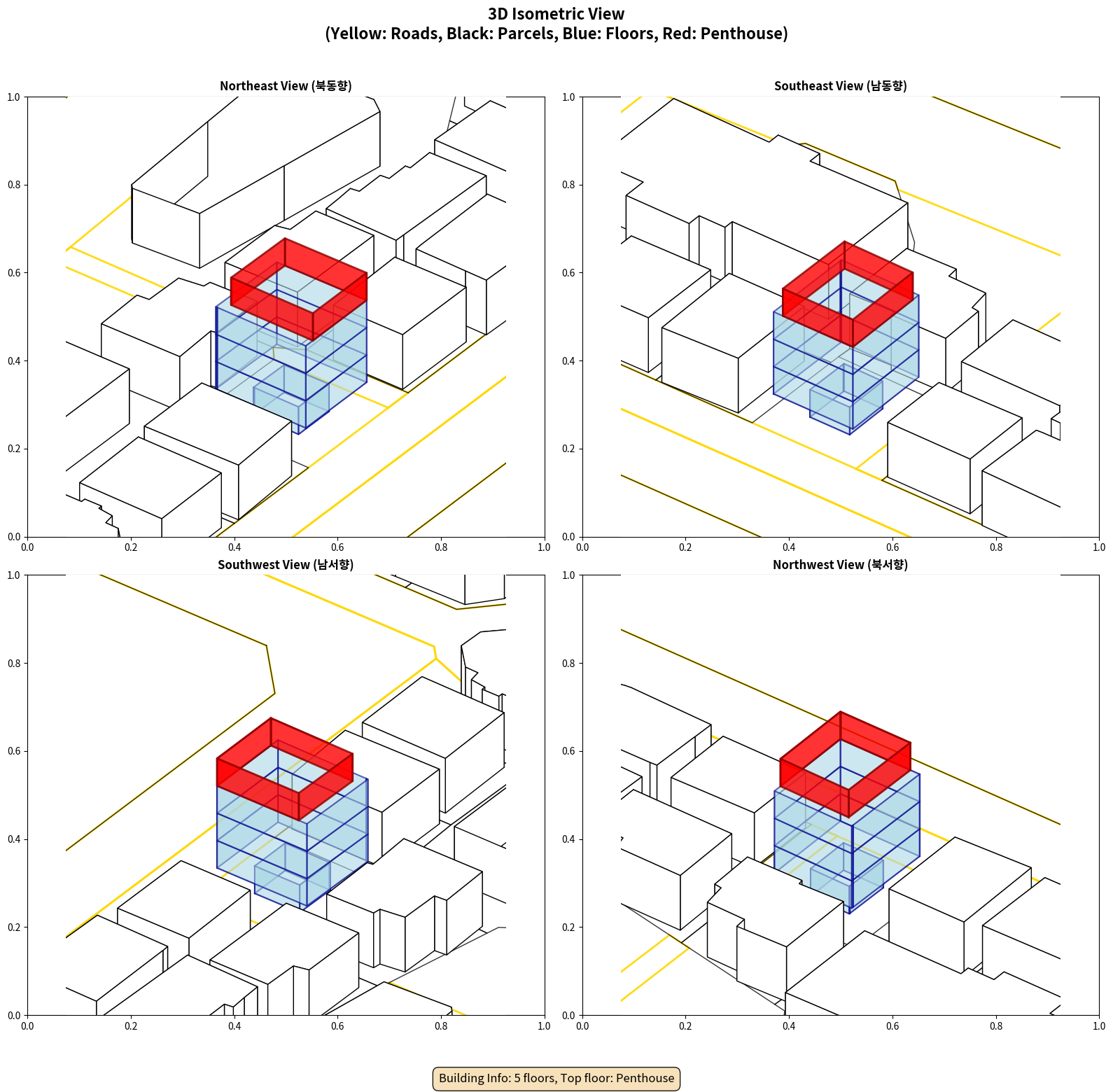 3D Isometric View
(Yellow: Roads, Black: Parcels, Blue: Floors, Red: Penthouse)

Northeast View (북동향)

1.0
0.8
0.6
0.4
0.2
0.0
0.0 0.2 0.4 0.6 0.8 1.0

Southeast View (남동향)

1.0
0.8
0.6
0.4
0.2
0.0
0.0 0.2 0.4 0.6 0.8 1.0

Southwest View (남서향)

1.0
0.8
0.6
0.4
0.2
0.0
0.0 0.2 0.4 0.6 0.8 1.0

Northwest View (북서향)

1.0
0.8
0.6
0.4
0.2
0.0
0.0 0.2 0.4 0.6 0.8 1.0

Building Info: 5 floors, Top floor: Penthouse