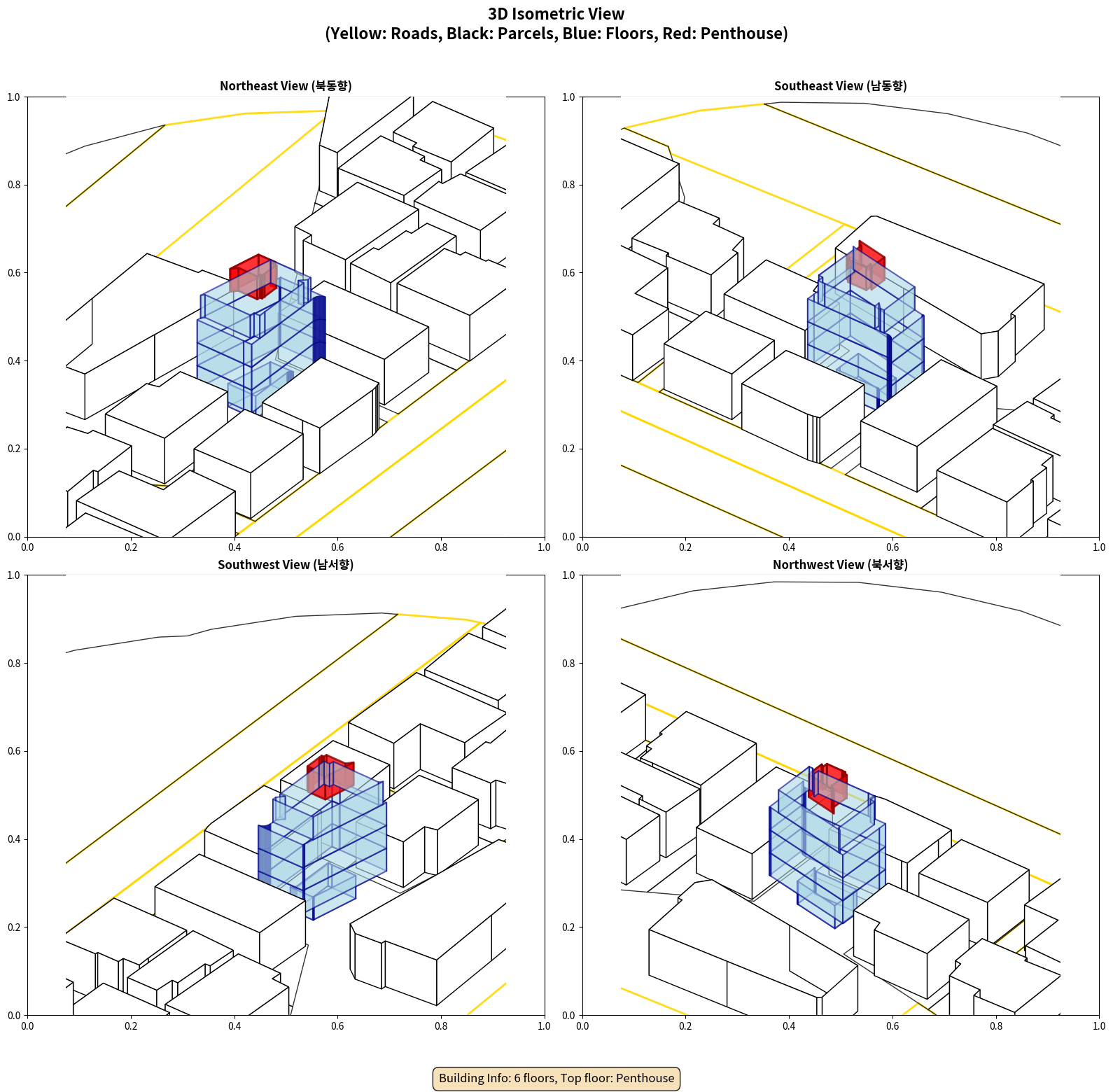 3D Isometric View
(Yellow: Roads, Black: Parcels, Blue: Floors, Red: Penthouse)

Northeast View (북동향)

1.0
0.8
0.6
0.4
0.2
0.0
0.0 0.2 0.4 0.6 0.8 1.0

Southeast View (남동향)

1.0
0.8
0.6
0.4
0.2
0.0
0.0 0.2 0.4 0.6 0.8 1.0

Southwest View (남서향)

1.0
0.8
0.6
0.4
0.2
0.0
0.0 0.2 0.4 0.6 0.8 1.0

Northwest View (북서향)

1.0
0.8
0.6
0.4
0.2
0.0
0.0 0.2 0.4 0.6 0.8 1.0

Building Info: 6 floors, Top floor: Penthouse