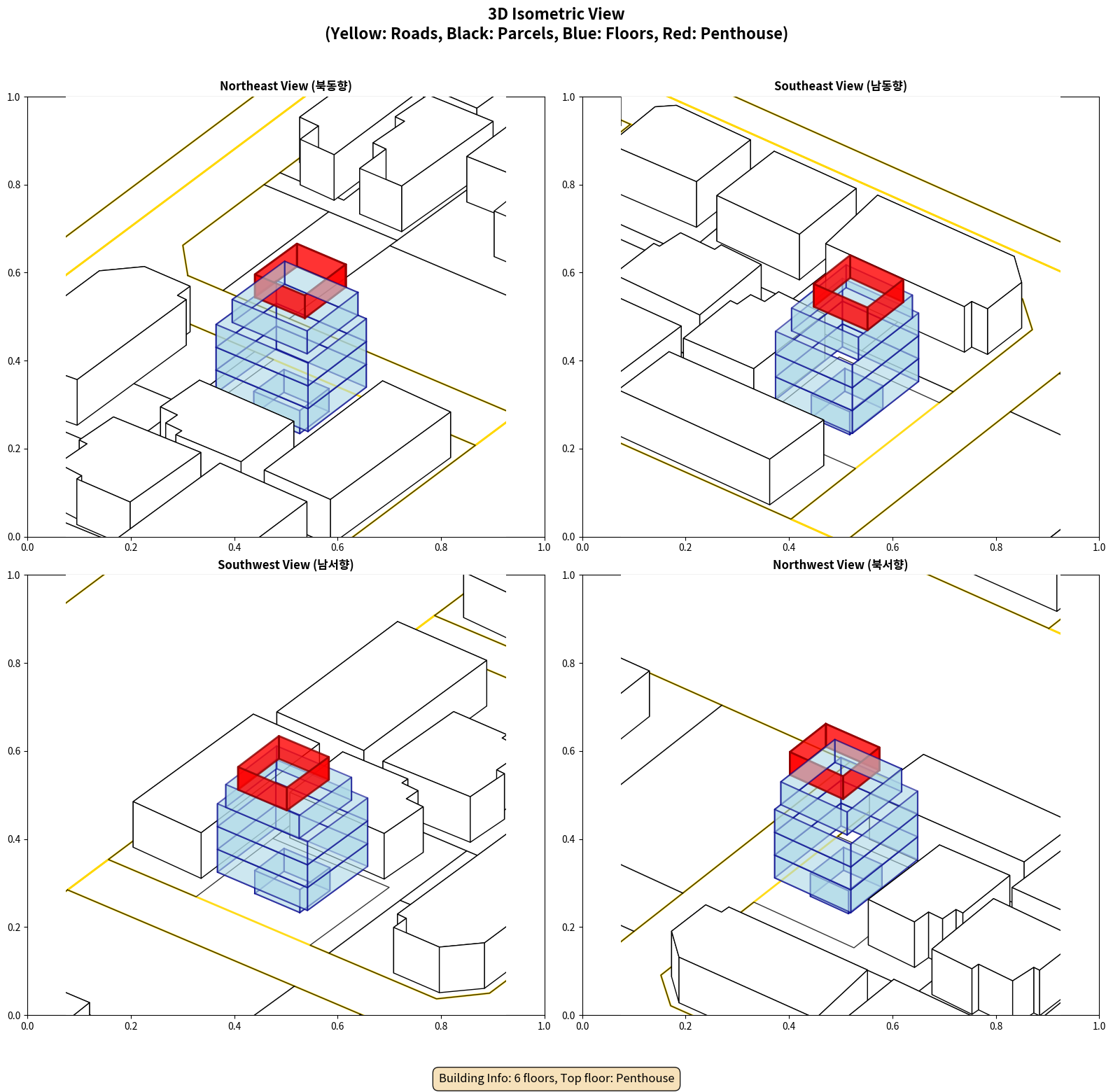 3D Isometric View
(Yellow: Roads, Black: Parcels, Blue: Floors, Red: Penthouse)

Northeast View (북동향)

1.0
0.8
0.6
0.4
0.2
0.0
0.0 0.2 0.4 0.6 0.8 1.0

Southeast View (남동향)

1.0
0.8
0.6
0.4
0.2
0.0
0.0 0.2 0.4 0.6 0.8 1.0

Southwest View (남서향)

1.0
0.8
0.6
0.4
0.2
0.0
0.0 0.2 0.4 0.6 0.8 1.0

Northwest View (북서향)

1.0
0.8
0.6
0.4
0.2
0.0
0.0 0.2 0.4 0.6 0.8 1.0

Building Info: 6 floors, Top floor: Penthouse