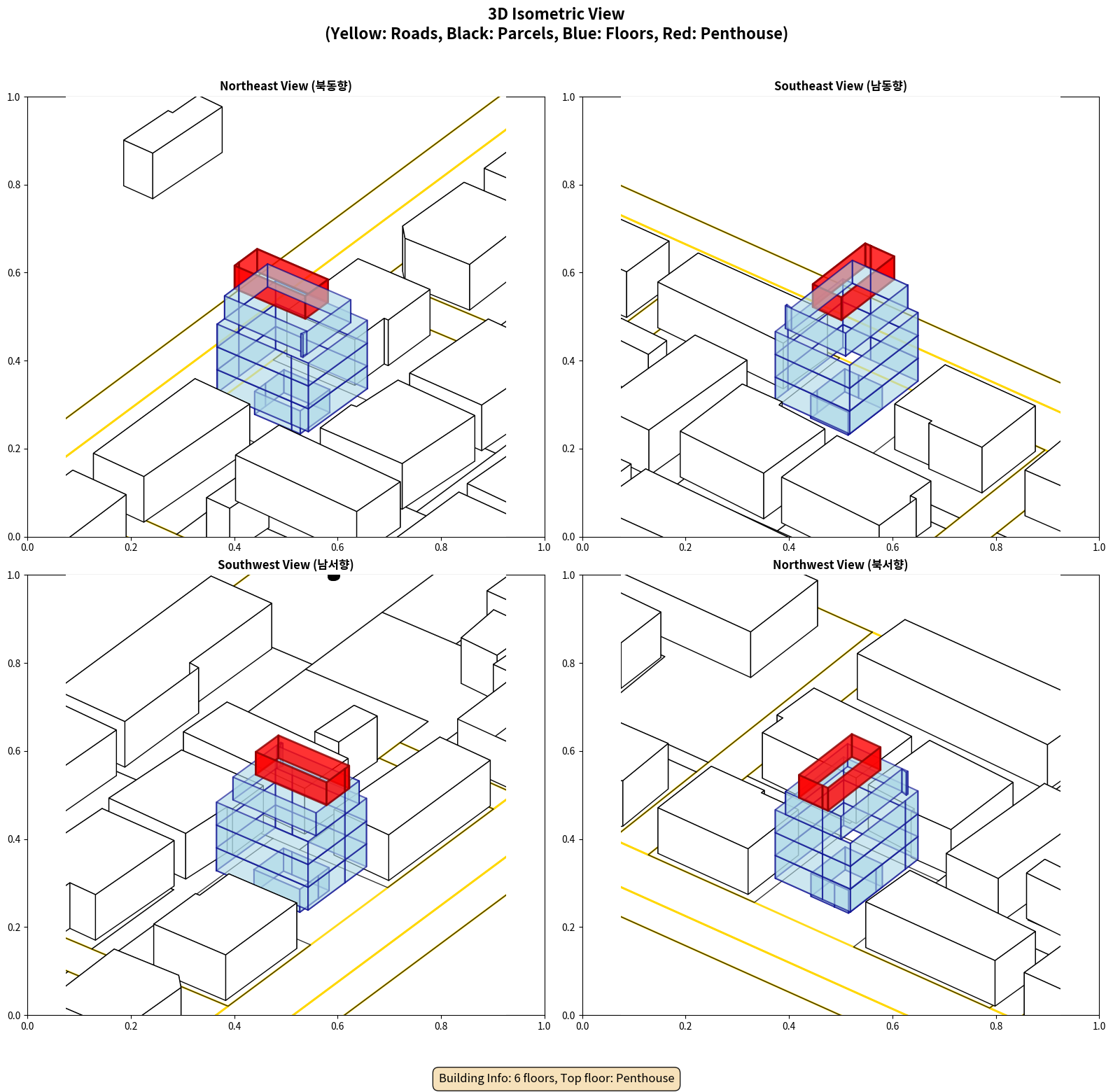 3D Isometric View
(Yellow: Roads, Black: Parcels, Blue: Floors, Red: Penthouse)

Northeast View (북동향)

1.0
0.8
0.6
0.4
0.2
0.0
0.0 0.2 0.4 0.6 0.8 1.0

Southeast View (남동향)

1.0
0.8
0.6
0.4
0.2
0.0
0.0 0.2 0.4 0.6 0.8 1.0

Southwest View (남서향)

1.0
0.8
0.6
0.4
0.2
0.0
0.0 0.2 0.4 0.6 0.8 1.0

Northwest View (북서향)

1.0
0.8
0.6
0.4
0.2
0.0
0.0 0.2 0.4 0.6 0.8 1.0

Building Info: 6 floors, Top floor: Penthouse