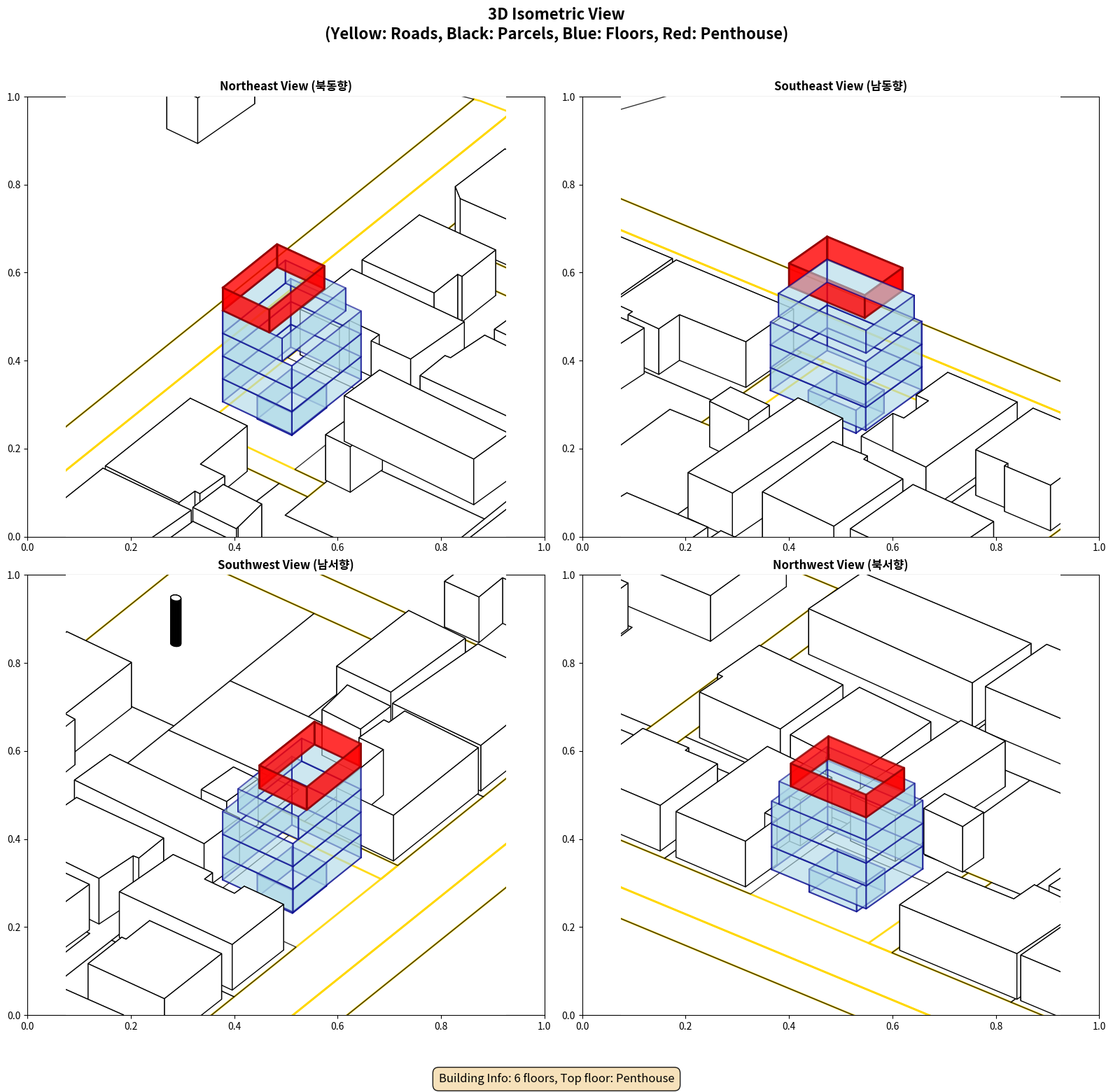 3D Isometric View
(Yellow: Roads, Black: Parcels, Blue: Floors, Red: Penthouse)

Northeast View (북동향)

1.0
0.8
0.6
0.4
0.2
0.0
0.0 0.2 0.4 0.6 0.8 1.0

Southeast View (남동향)

1.0
0.8
0.6
0.4
0.2
0.0
0.0 0.2 0.4 0.6 0.8 1.0

Southwest View (남서향)

1.0
0.8
0.6
0.4
0.2
0.0
0.0 0.2 0.4 0.6 0.8 1.0

Northwest View (북서향)

1.0
0.8
0.6
0.4
0.2
0.0
0.0 0.2 0.4 0.6 0.8 1.0

Building Info: 6 floors, Top floor: Penthouse