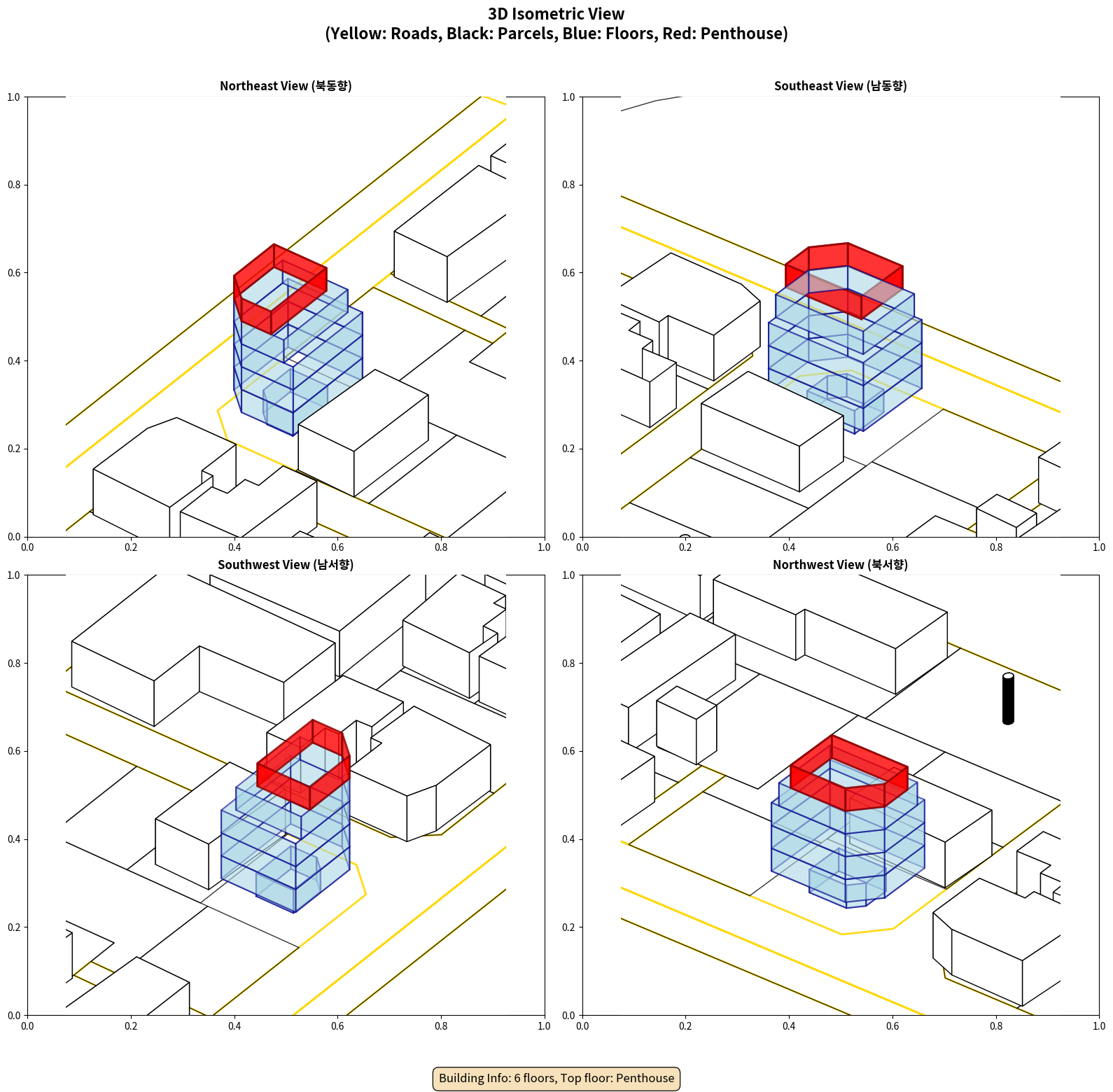 3D Isometric View
(Yellow: Roads, Black: Parcels, Blue: Floors, Red: Penthouse)

Northeast View (북동향)

1.0
0.8
0.6
0.4
0.2
0.0
0.0 0.2 0.4 0.6 0.8 1.0

Southeast View (남동향)

1.0
0.8
0.6
0.4
0.2
0.0
0.0 0.2 0.4 0.6 0.8 1.0

Southwest View (남서향)

1.0
0.8
0.6
0.4
0.2
0.0
0.0 0.2 0.4 0.6 0.8 1.0

Northwest View (북서향)

1.0
0.8
0.6
0.4
0.2
0.0
0.0 0.2 0.4 0.6 0.8 1.0

Building Info: 6 floors, Top floor: Penthouse