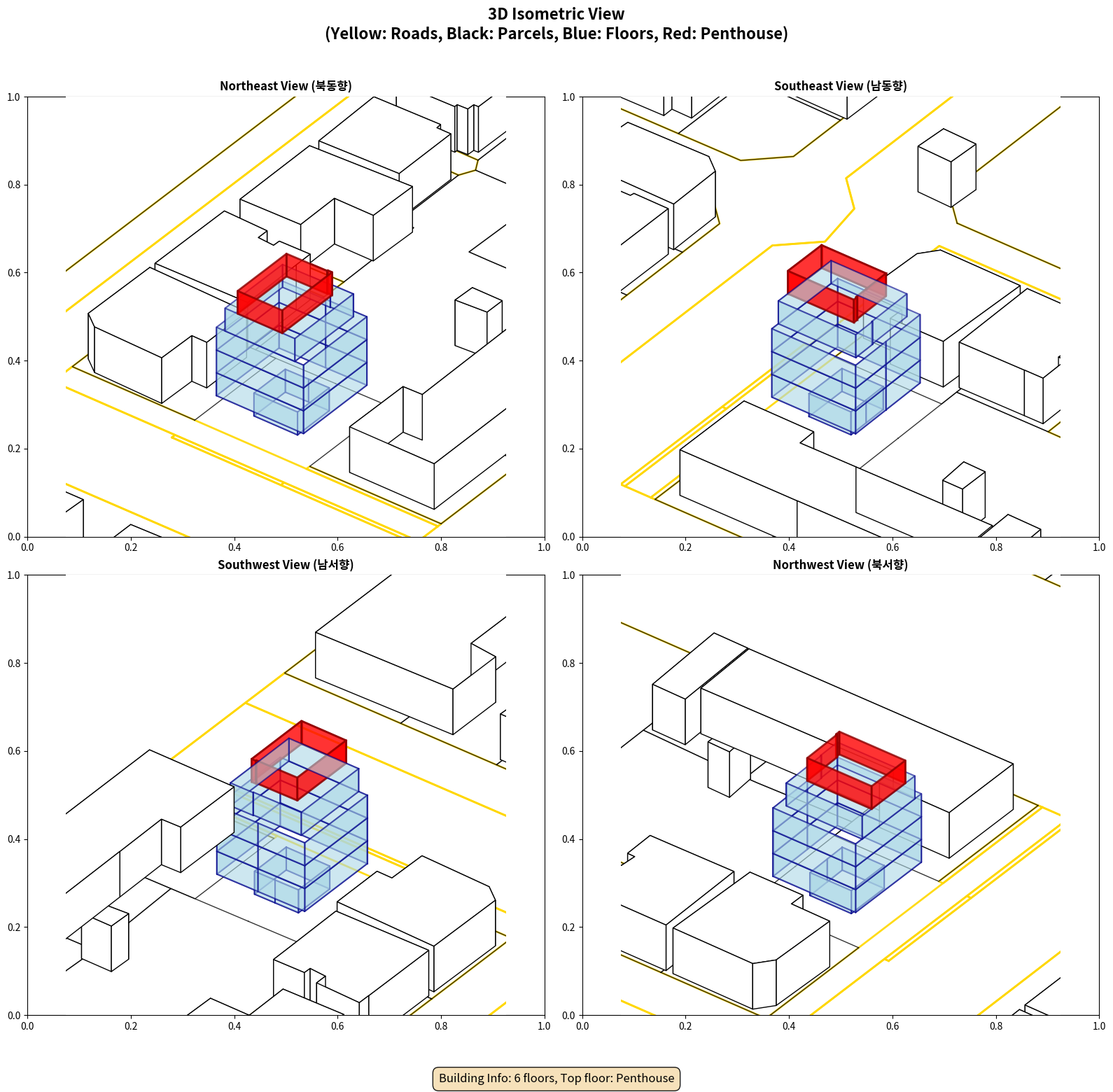 3D Isometric View
(Yellow: Roads, Black: Parcels, Blue: Floors, Red: Penthouse)

Northeast View (북동향)

1.0
0.8
0.6
0.4
0.2
0.0
0.0 0.2 0.4 0.6 0.8 1.0

Southeast View (남동향)

1.0
0.8
0.6
0.4
0.2
0.0
0.0 0.2 0.4 0.6 0.8 1.0

Southwest View (남서향)

1.0
0.8
0.6
0.4
0.2
0.0
0.0 0.2 0.4 0.6 0.8 1.0

Northwest View (북서향)

1.0
0.8
0.6
0.4
0.2
0.0
0.0 0.2 0.4 0.6 0.8 1.0

Building Info: 6 floors, Top floor: Penthouse