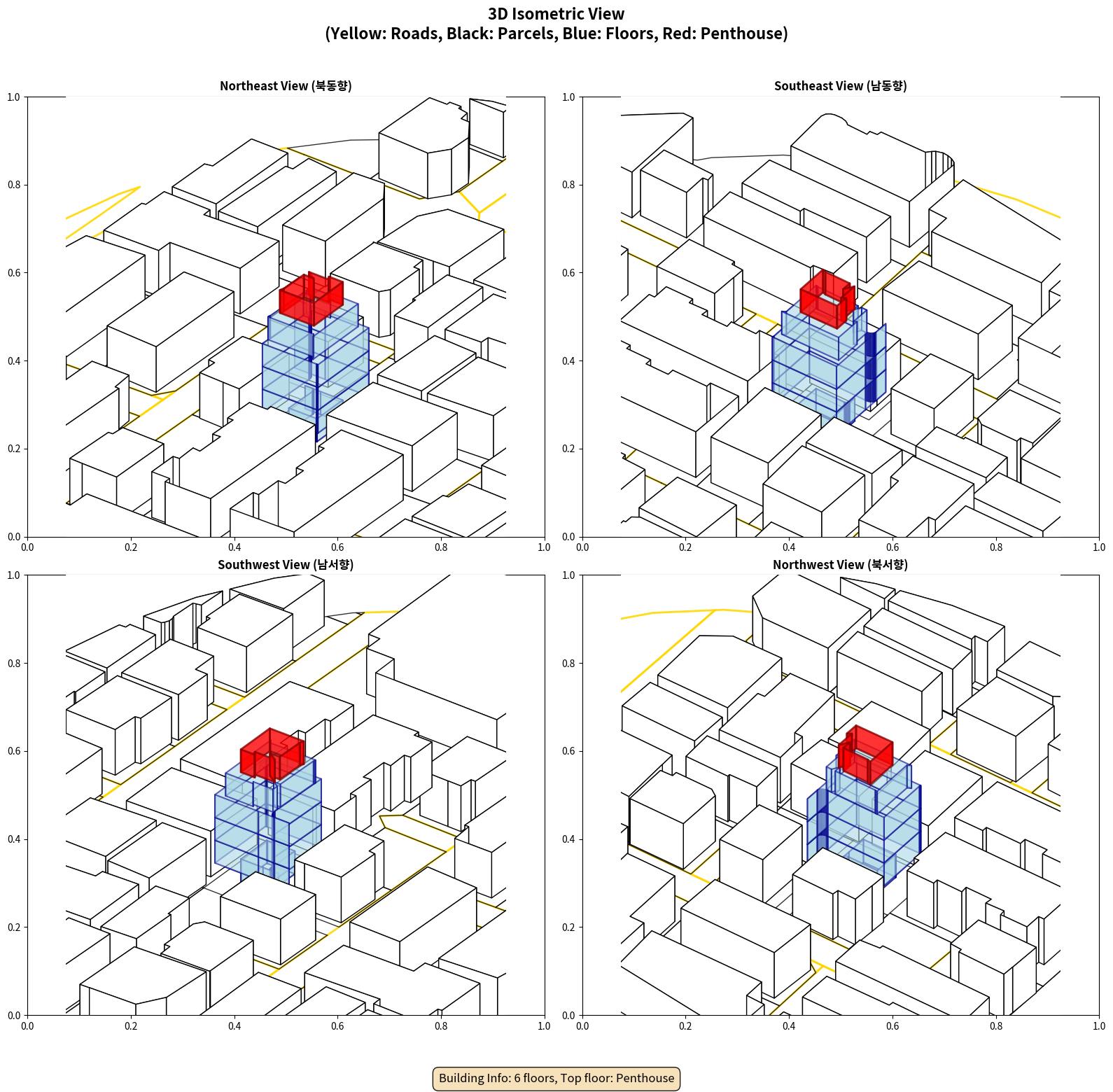 3D Isometric View
(Yellow: Roads, Black: Parcels, Blue: Floors, Red: Penthouse)

Northeast View (북동향)

1.0
0.8
0.6
0.4
0.2
0.0
0.0 0.2 0.4 0.6 0.8 1.0

Southeast View (남동향)

1.0
0.8
0.6
0.4
0.2
0.0
0.0 0.2 0.4 0.6 0.8 1.0

Southwest View (남서향)

1.0
0.8
0.6
0.4
0.2
0.0
0.0 0.2 0.4 0.6 0.8 1.0

Northwest View (북서향)

1.0
0.8
0.6
0.4
0.2
0.0
0.0 0.2 0.4 0.6 0.8 1.0

Building Info: 6 floors, Top floor: Penthouse