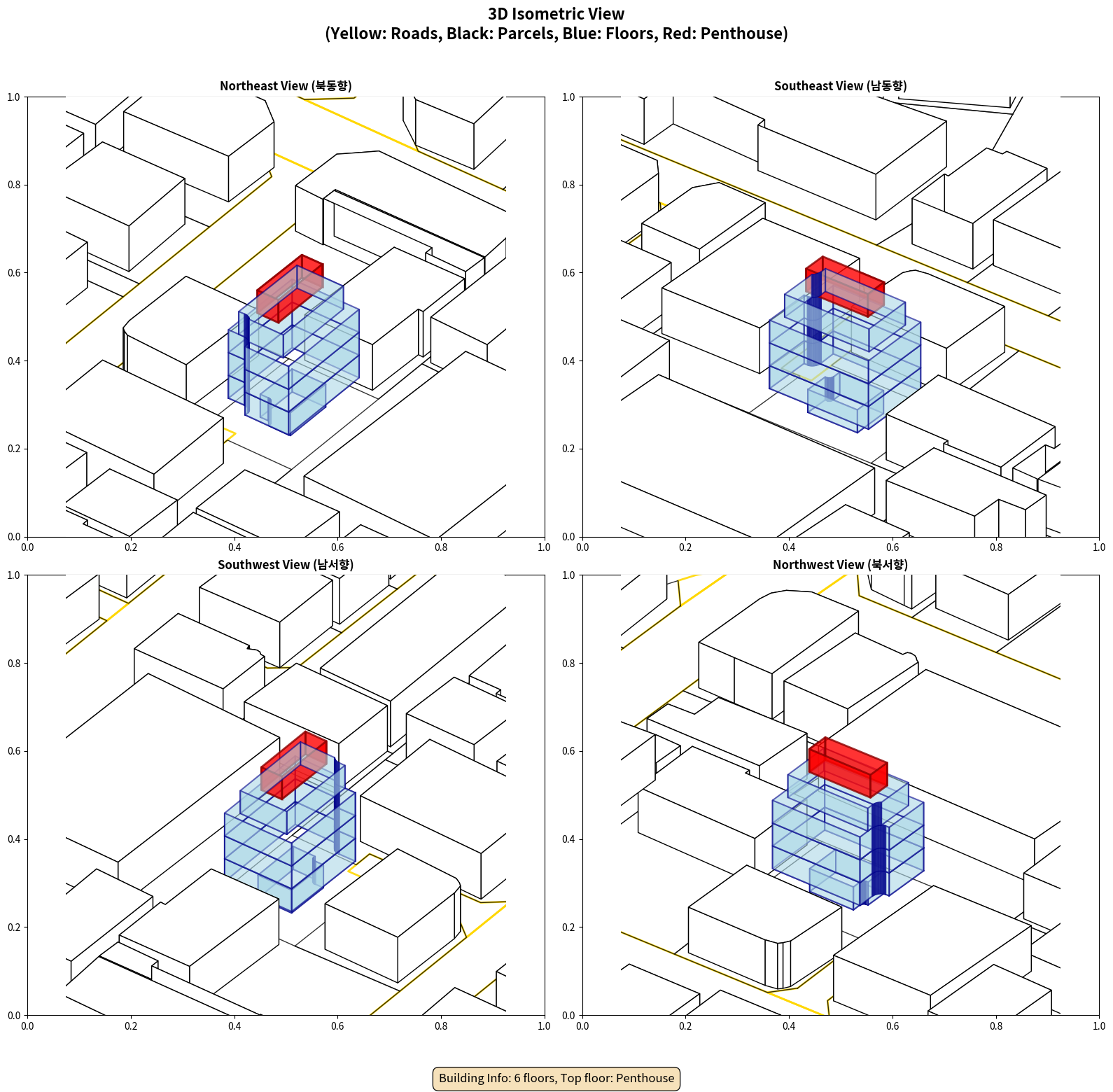 3D Isometric View
(Yellow: Roads, Black: Parcels, Blue: Floors, Red: Penthouse)

Northeast View (북동향)

1.0
0.8
0.6
0.4
0.2
0.0
0.0 0.2 0.4 0.6 0.8 1.0

Southeast View (남동향)

1.0
0.8
0.6
0.4
0.2
0.0
0.0 0.2 0.4 0.6 0.8 1.0

Southwest View (남서향)

1.0
0.8
0.6
0.4
0.2
0.0
0.0 0.2 0.4 0.6 0.8 1.0

Northwest View (북서향)

1.0
0.8
0.6
0.4
0.2
0.0
0.0 0.2 0.4 0.6 0.8 1.0

Building Info: 6 floors, Top floor: Penthouse