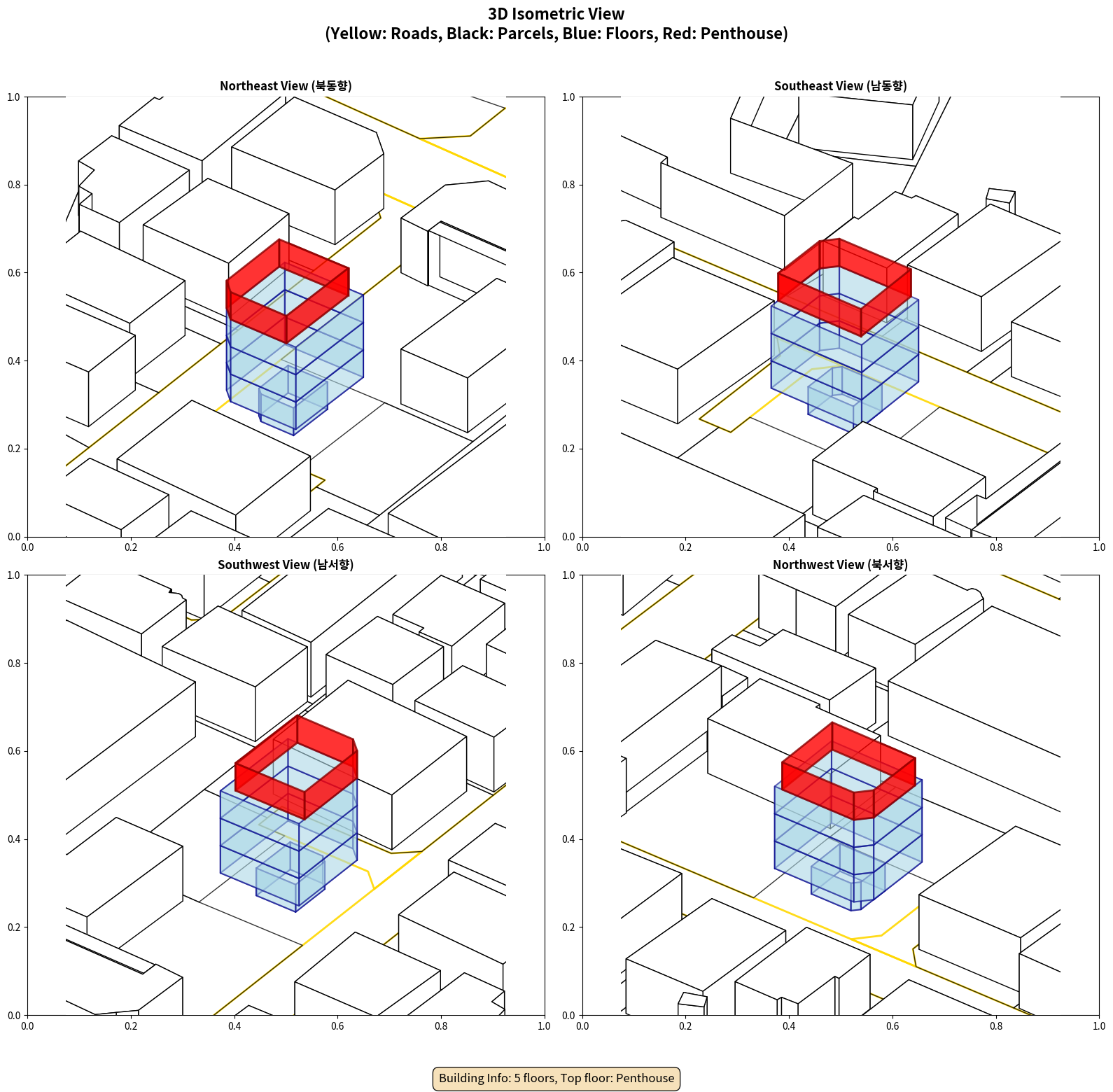 3D Isometric View
(Yellow: Roads, Black: Parcels, Blue: Floors, Red: Penthouse)

Northeast View (북동향)

1.0
0.8
0.6
0.4
0.2
0.0
0.0 0.2 0.4 0.6 0.8 1.0

Southeast View (남동향)

1.0
0.8
0.6
0.4
0.2
0.0
0.0 0.2 0.4 0.6 0.8 1.0

Southwest View (남서향)

1.0
0.8
0.6
0.4
0.2
0.0
0.0 0.2 0.4 0.6 0.8 1.0

Northwest View (북서향)

1.0
0.8
0.6
0.4
0.2
0.0
0.0 0.2 0.4 0.6 0.8 1.0

Building Info: 5 floors, Top floor: Penthouse