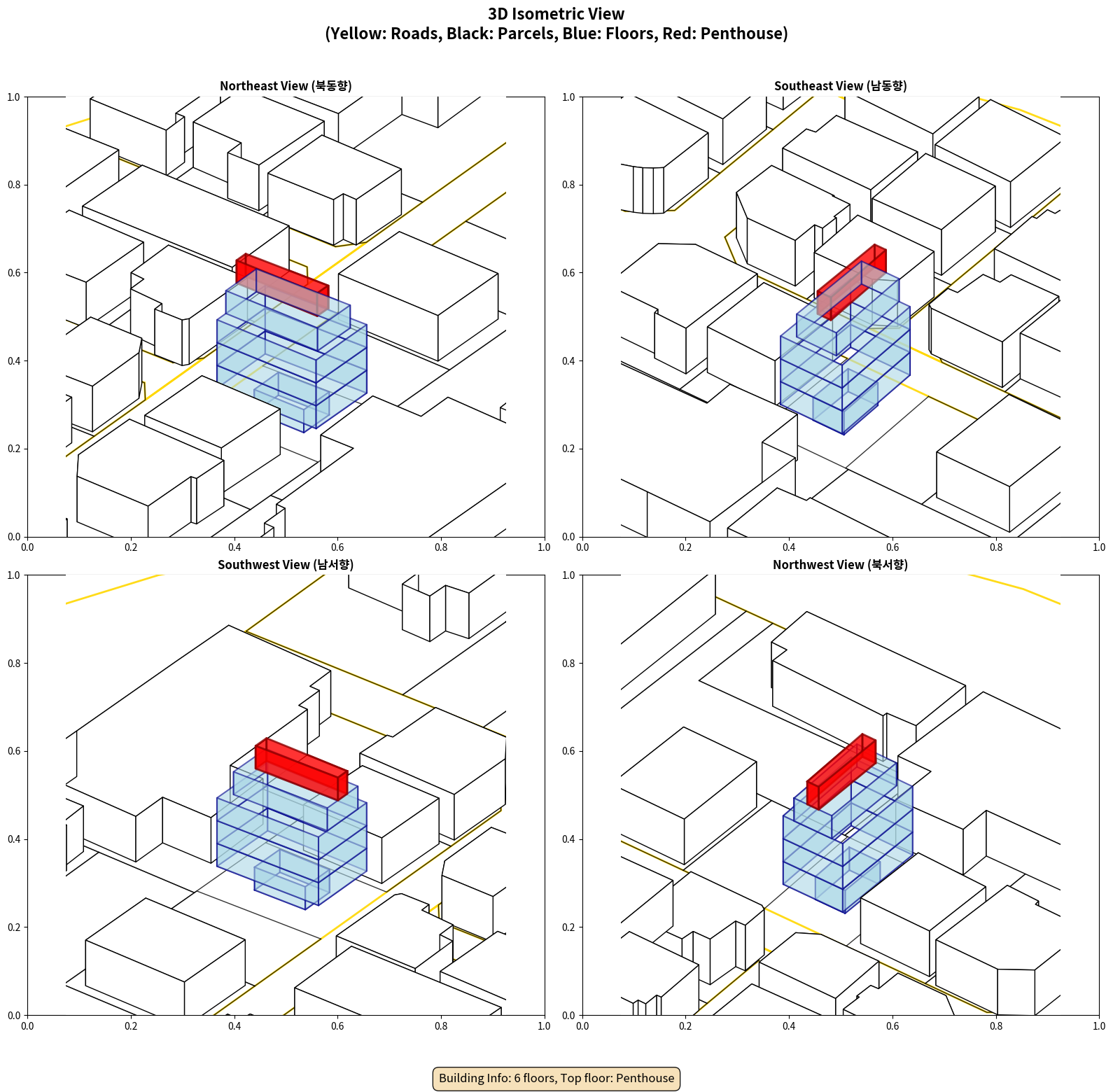 3D Isometric View
(Yellow: Roads, Black: Parcels, Blue: Floors, Red: Penthouse)

Northeast View (북동향)

1.0
0.8
0.6
0.4
0.2
0.0
0.0 0.2 0.4 0.6 0.8 1.0

Southeast View (남동향)

1.0
0.8
0.6
0.4
0.2
0.0
0.0 0.2 0.4 0.6 0.8 1.0

Southwest View (남서향)

1.0
0.8
0.6
0.4
0.2
0.0
0.0 0.2 0.4 0.6 0.8 1.0

Northwest View (북서향)

1.0
0.8
0.6
0.4
0.2
0.0
0.0 0.2 0.4 0.6 0.8 1.0

Building Info: 6 floors, Top floor: Penthouse