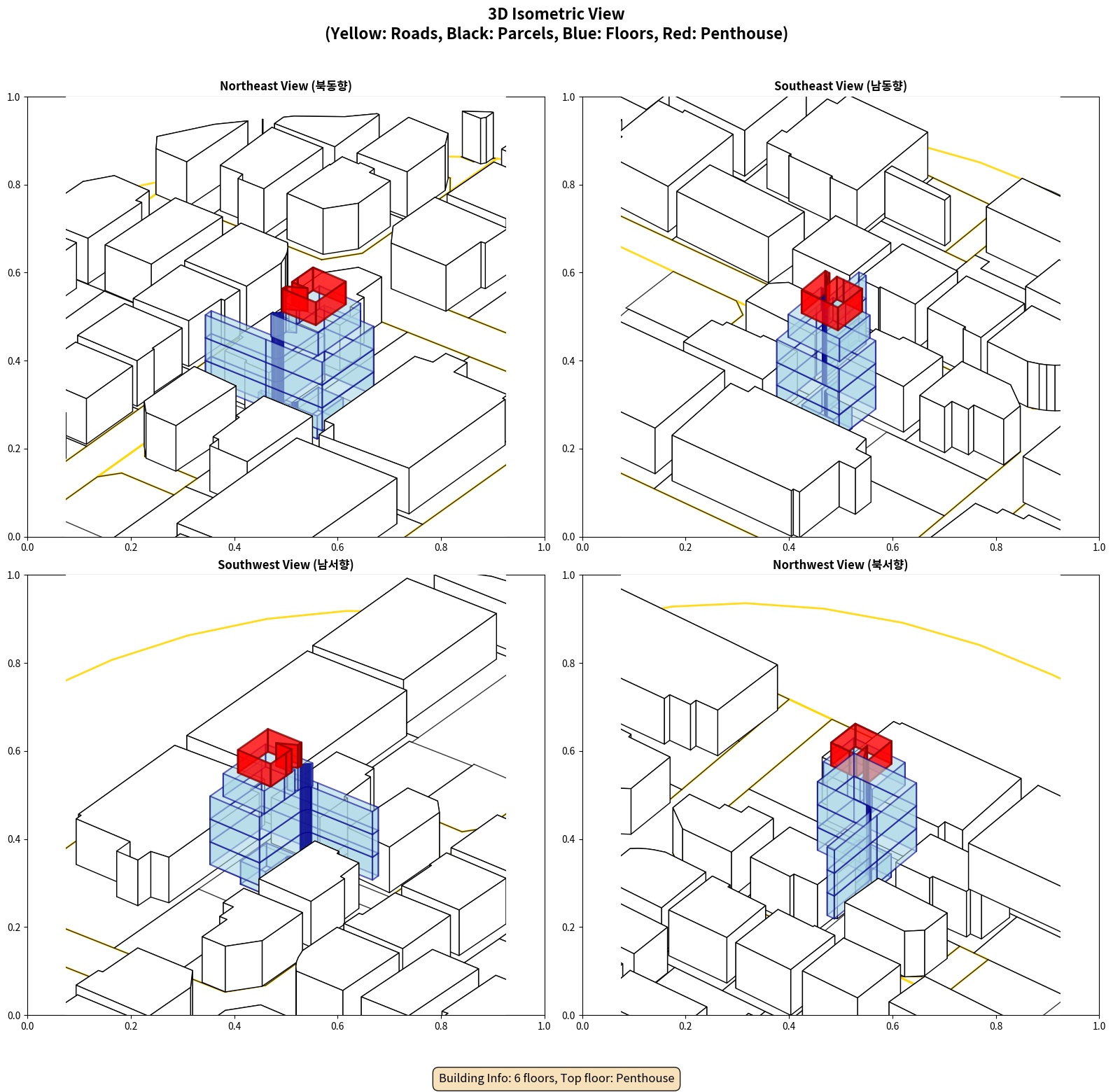 3D Isometric View
(Yellow: Roads, Black: Parcels, Blue: Floors, Red: Penthouse)

Northeast View (북동향)

1.0
0.8
0.6
0.4
0.2
0.0
0.0 0.2 0.4 0.6 0.8 1.0

Southeast View (남동향)

1.0
0.8
0.6
0.4
0.2
0.0
0.0 0.2 0.4 0.6 0.8 1.0

Southwest View (남서향)

1.0
0.8
0.6
0.4
0.2
0.0
0.0 0.2 0.4 0.6 0.8 1.0

Northwest View (북서향)

1.0
0.8
0.6
0.4
0.2
0.0
0.0 0.2 0.4 0.6 0.8 1.0

Building Info: 6 floors, Top floor: Penthouse