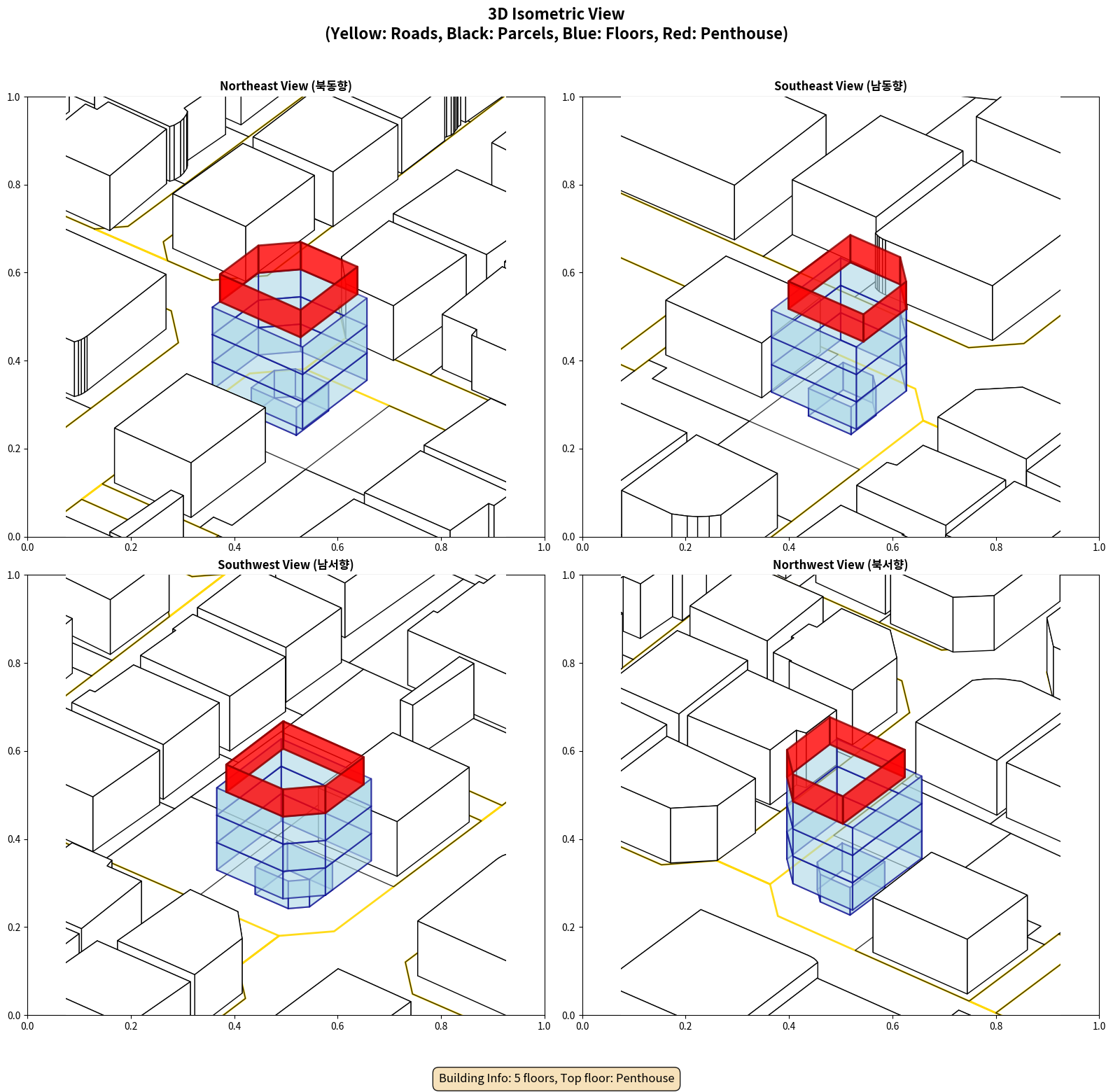 3D Isometric View
(Yellow: Roads, Black: Parcels, Blue: Floors, Red: Penthouse)

Northeast View (북동향)

1.0
0.8
0.6
0.4
0.2
0.0
0.0 0.2 0.4 0.6 0.8 1.0

Southeast View (남동향)

1.0
0.8
0.6
0.4
0.2
0.0
0.0 0.2 0.4 0.6 0.8 1.0

Southwest View (남서향)

1.0
0.8
0.6
0.4
0.2
0.0
0.0 0.2 0.4 0.6 0.8 1.0

Northwest View (북서향)

1.0
0.8
0.6
0.4
0.2
0.0
0.0 0.2 0.4 0.6 0.8 1.0

Building Info: 5 floors, Top floor: Penthouse