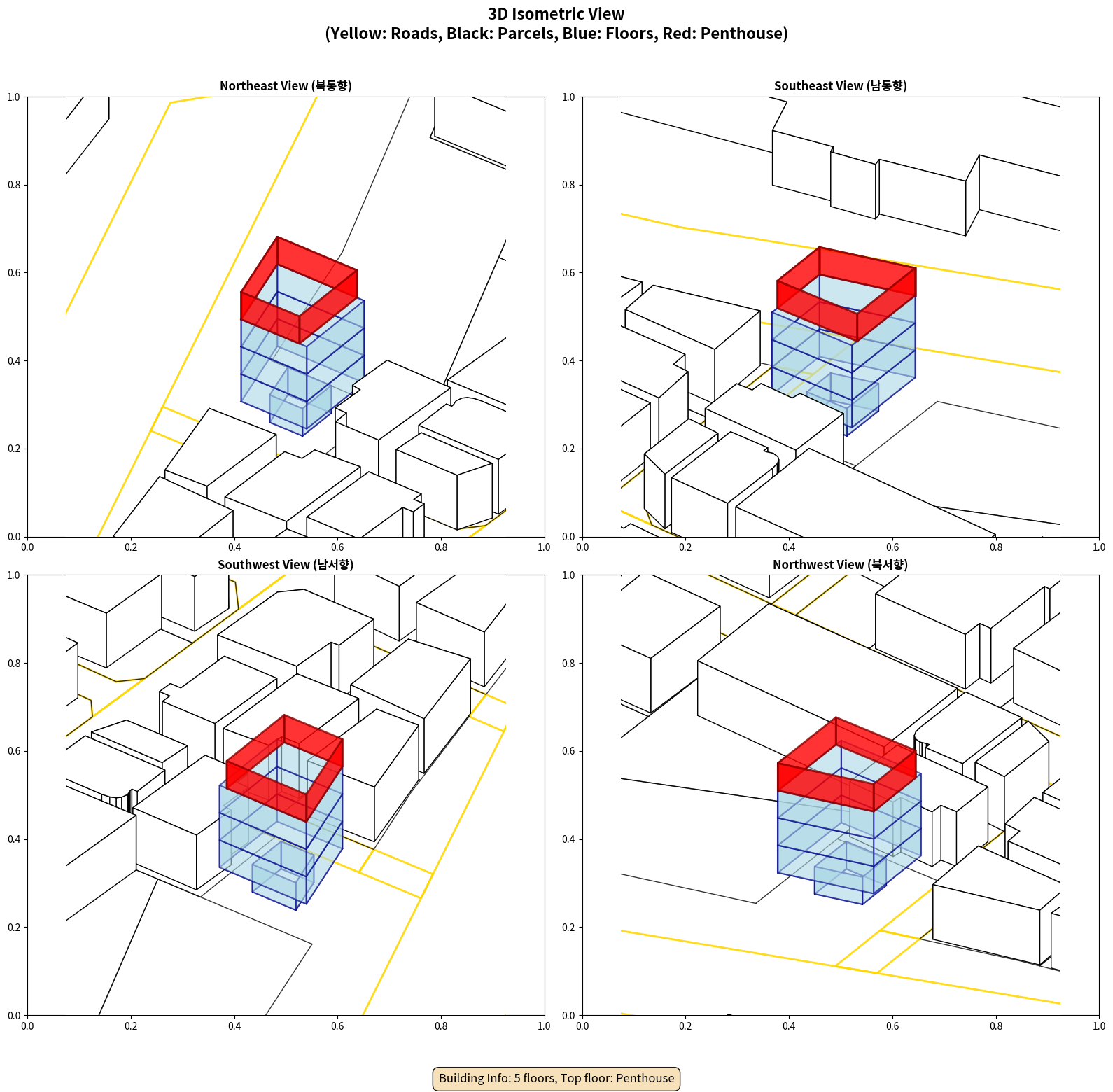 3D Isometric View
(Yellow: Roads, Black: Parcels, Blue: Floors, Red: Penthouse)

Northeast View (북동향)

1.0
0.8
0.6
0.4
0.2
0.0
0.0 0.2 0.4 0.6 0.8 1.0

Southeast View (남동향)

1.0
0.8
0.6
0.4
0.2
0.0
0.0 0.2 0.4 0.6 0.8 1.0

Southwest View (남서향)

1.0
0.8
0.6
0.4
0.2
0.0
0.0 0.2 0.4 0.6 0.8 1.0

Northwest View (북서향)

1.0
0.8
0.6
0.4
0.2
0.0
0.0 0.2 0.4 0.6 0.8 1.0

Building Info: 5 floors, Top floor: Penthouse