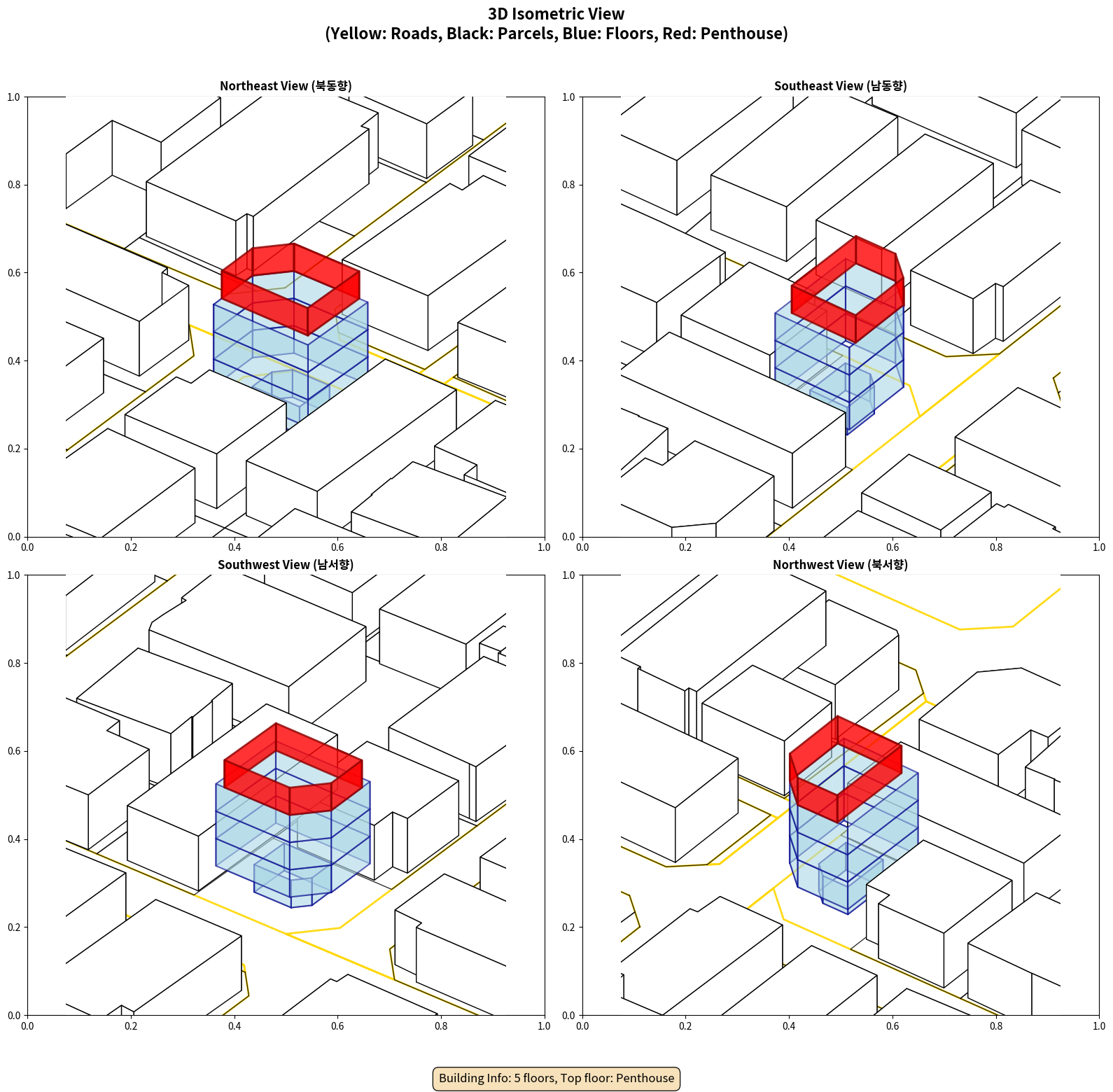 3D Isometric View
(Yellow: Roads, Black: Parcels, Blue: Floors, Red: Penthouse)

Northeast View (북동향)

1.0
0.8
0.6
0.4
0.2
0.0
0.0 0.2 0.4 0.6 0.8 1.0

Southeast View (남동향)

1.0
0.8
0.6
0.4
0.2
0.0
0.0 0.2 0.4 0.6 0.8 1.0

Southwest View (남서향)

1.0
0.8
0.6
0.4
0.2
0.0
0.0 0.2 0.4 0.6 0.8 1.0

Northwest View (북서향)

1.0
0.8
0.6
0.4
0.2
0.0
0.0 0.2 0.4 0.6 0.8 1.0

Building Info: 5 floors, Top floor: Penthouse