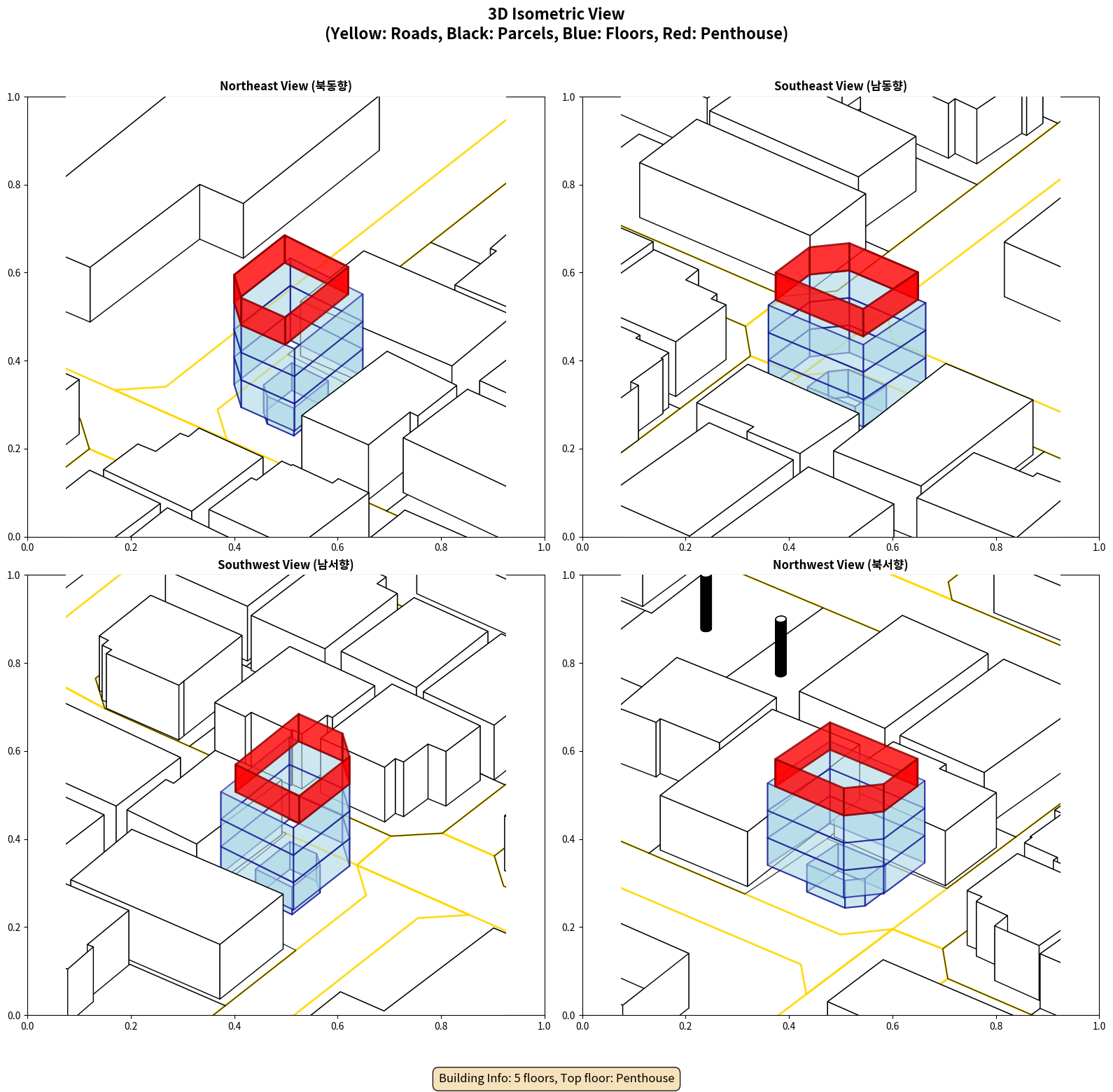 3D Isometric View
(Yellow: Roads, Black: Parcels, Blue: Floors, Red: Penthouse)

Northeast View (북동향)

1.0
0.8
0.6
0.4
0.2
0.0
0.0 0.2 0.4 0.6 0.8 1.0

Southeast View (남동향)

1.0
0.8
0.6
0.4
0.2
0.0
0.0 0.2 0.4 0.6 0.8 1.0

Southwest View (남서향)

1.0
0.8
0.6
0.4
0.2
0.0
0.0 0.2 0.4 0.6 0.8 1.0

Northwest View (북서향)

1.0
0.8
0.6
0.4
0.2
0.0
0.0 0.2 0.4 0.6 0.8 1.0

Building Info: 5 floors, Top floor: Penthouse