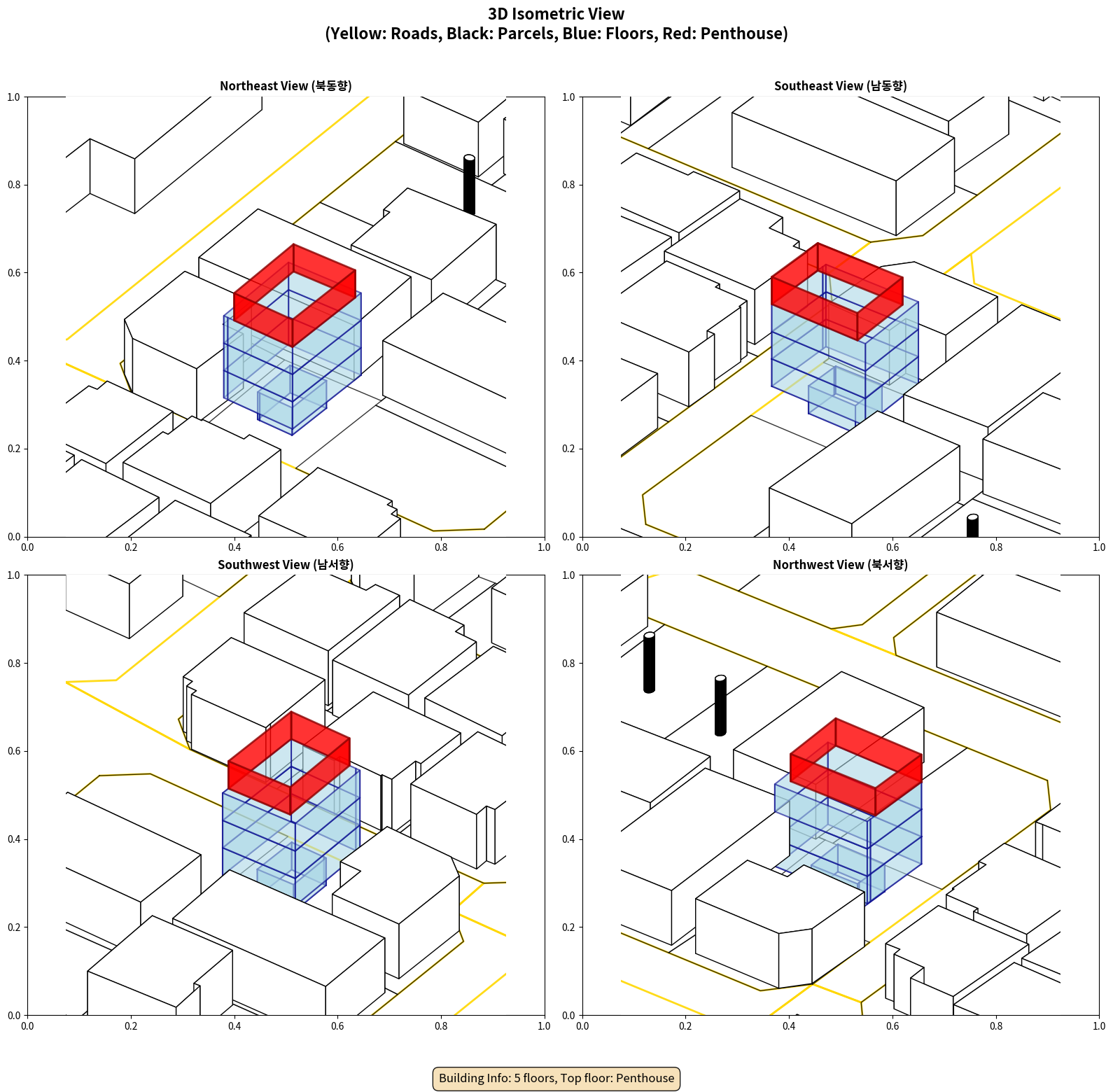 3D Isometric View
(Yellow: Roads, Black: Parcels, Blue: Floors, Red: Penthouse)

Northeast View (북동향)

1.0
0.8
0.6
0.4
0.2
0.0
0.0 0.2 0.4 0.6 0.8 1.0

Southeast View (남동향)

1.0
0.8
0.6
0.4
0.2
0.0
0.0 0.2 0.4 0.6 0.8 1.0

Southwest View (남서향)

1.0
0.8
0.6
0.4
0.2
0.0
0.0 0.2 0.4 0.6 0.8 1.0

Northwest View (북서향)

1.0
0.8
0.6
0.4
0.2
0.0
0.0 0.2 0.4 0.6 0.8 1.0

Building Info: 5 floors, Top floor: Penthouse