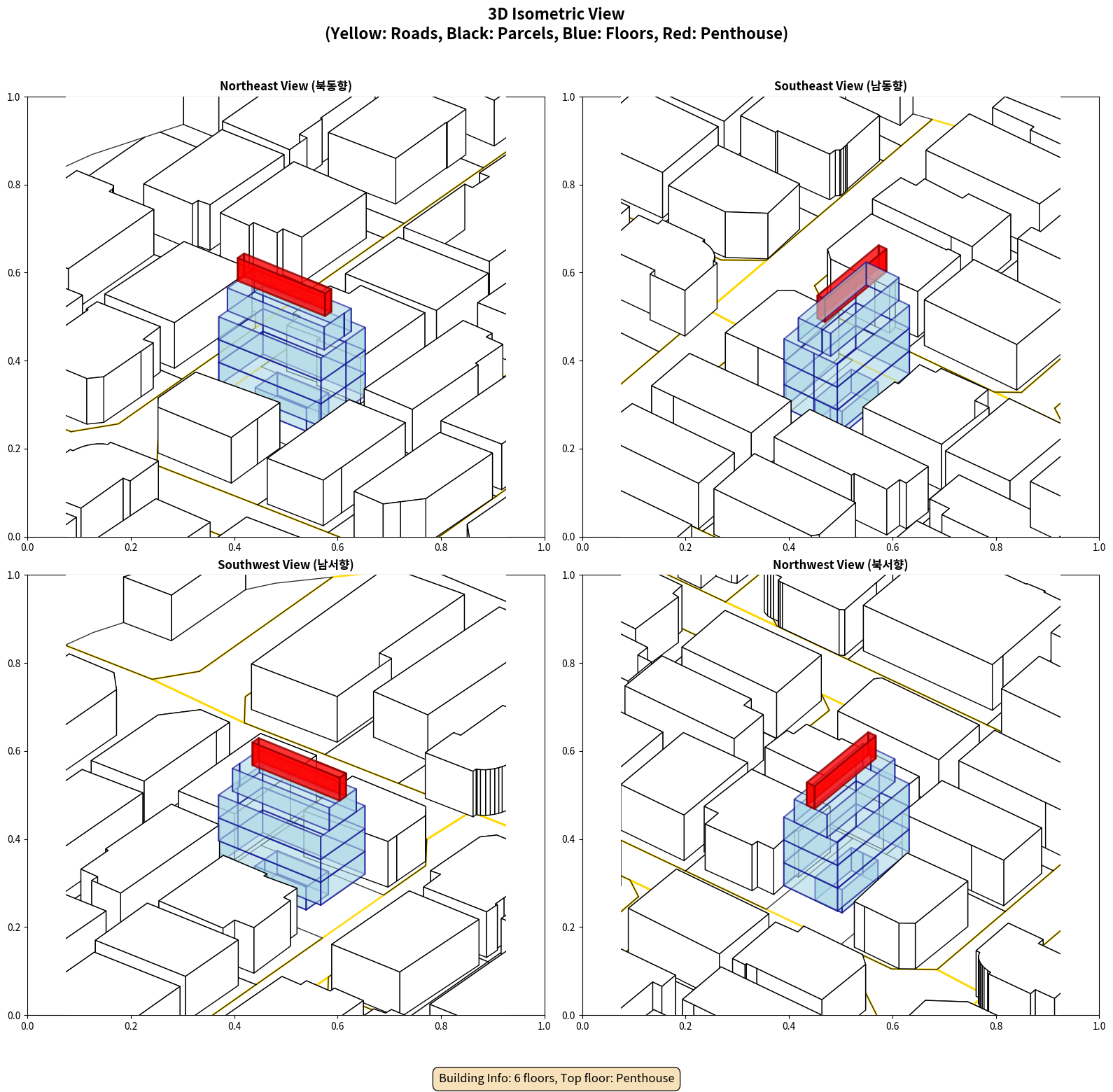 3D Isometric View
(Yellow: Roads, Black: Parcels, Blue: Floors, Red: Penthouse)

Northeast View (북동향)

1.0
0.8
0.6
0.4
0.2
0.0
0.0 0.2 0.4 0.6 0.8 1.0

Southeast View (남동향)

1.0
0.8
0.6
0.4
0.2
0.0
0.0 0.2 0.4 0.6 0.8 1.0

Southwest View (남서향)

1.0
0.8
0.6
0.4
0.2
0.0
0.0 0.2 0.4 0.6 0.8 1.0

Northwest View (북서향)

1.0
0.8
0.6
0.4
0.2
0.0
0.0 0.2 0.4 0.6 0.8 1.0

Building Info: 6 floors, Top floor: Penthouse