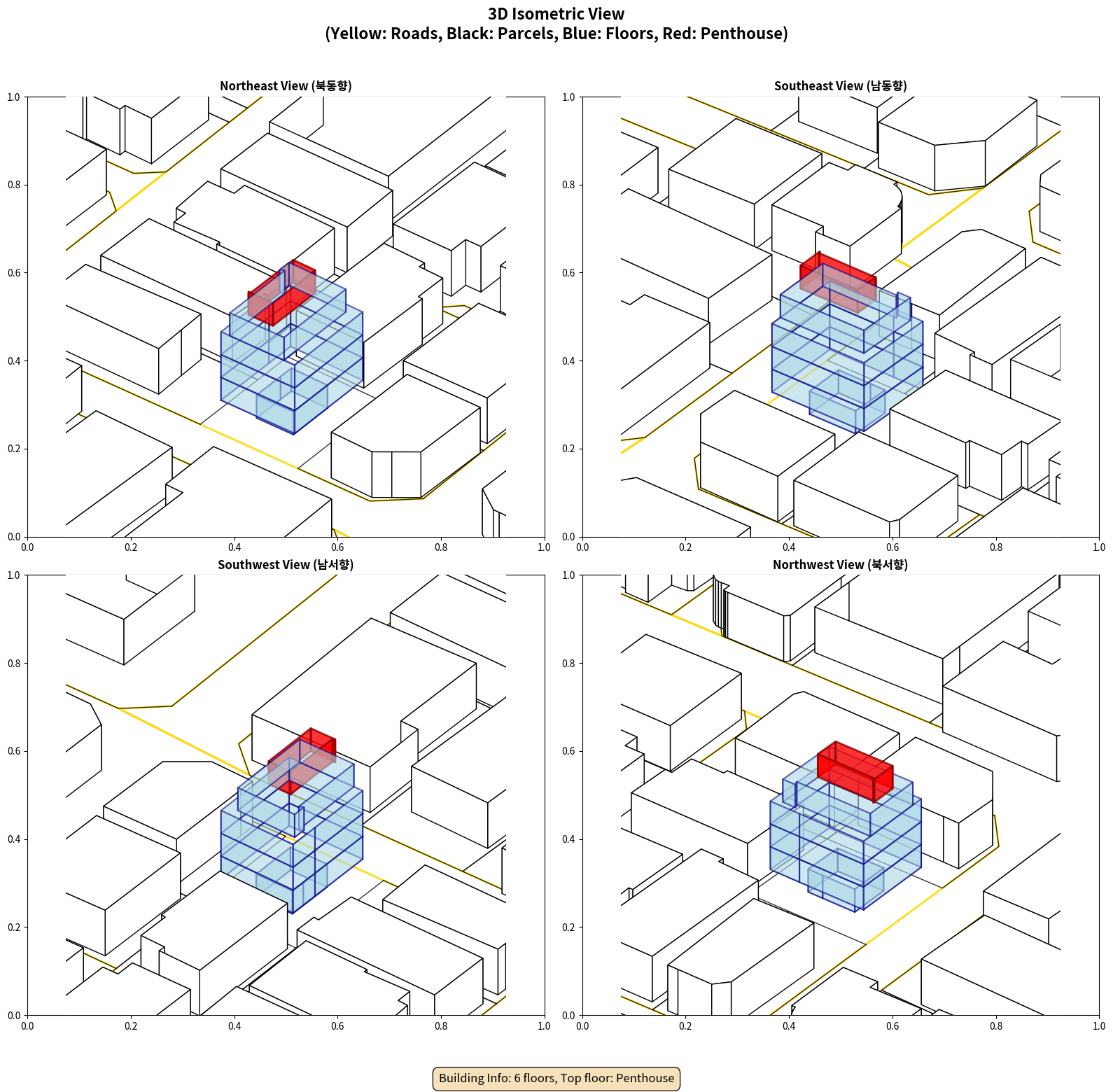 3D Isometric View
(Yellow: Roads, Black: Parcels, Blue: Floors, Red: Penthouse)

Northeast View (북동향)

1.0
0.8
0.6
0.4
0.2
0.0
0.0 0.2 0.4 0.6 0.8 1.0

Southeast View (남동향)

1.0
0.8
0.6
0.4
0.2
0.0
0.0 0.2 0.4 0.6 0.8 1.0

Southwest View (남서향)

1.0
0.8
0.6
0.4
0.2
0.0
0.0 0.2 0.4 0.6 0.8 1.0

Northwest View (북서향)

1.0
0.8
0.6
0.4
0.2
0.0
0.0 0.2 0.4 0.6 0.8 1.0

Building Info: 6 floors, Top floor: Penthouse