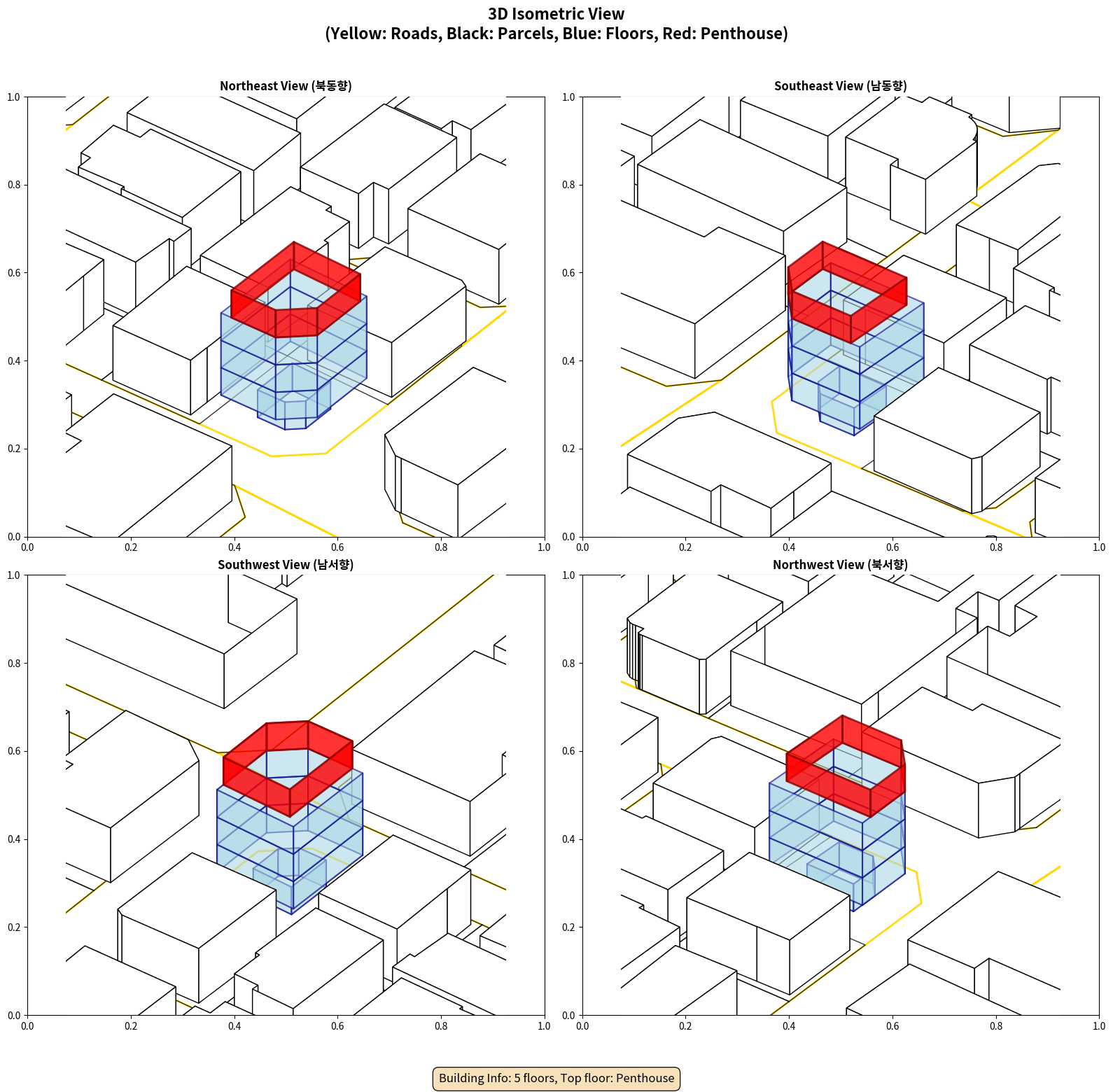 3D Isometric View
(Yellow: Roads, Black: Parcels, Blue: Floors, Red: Penthouse)

Northeast View (북동향)

1.0
0.8
0.6
0.4
0.2
0.0
0.0 0.2 0.4 0.6 0.8 1.0

Southeast View (남동향)

1.0
0.8
0.6
0.4
0.2
0.0
0.0 0.2 0.4 0.6 0.8 1.0

Southwest View (남서향)

1.0
0.8
0.6
0.4
0.2
0.0
0.0 0.2 0.4 0.6 0.8 1.0

Northwest View (북서향)

1.0
0.8
0.6
0.4
0.2
0.0
0.0 0.2 0.4 0.6 0.8 1.0

Building Info: 5 floors, Top floor: Penthouse