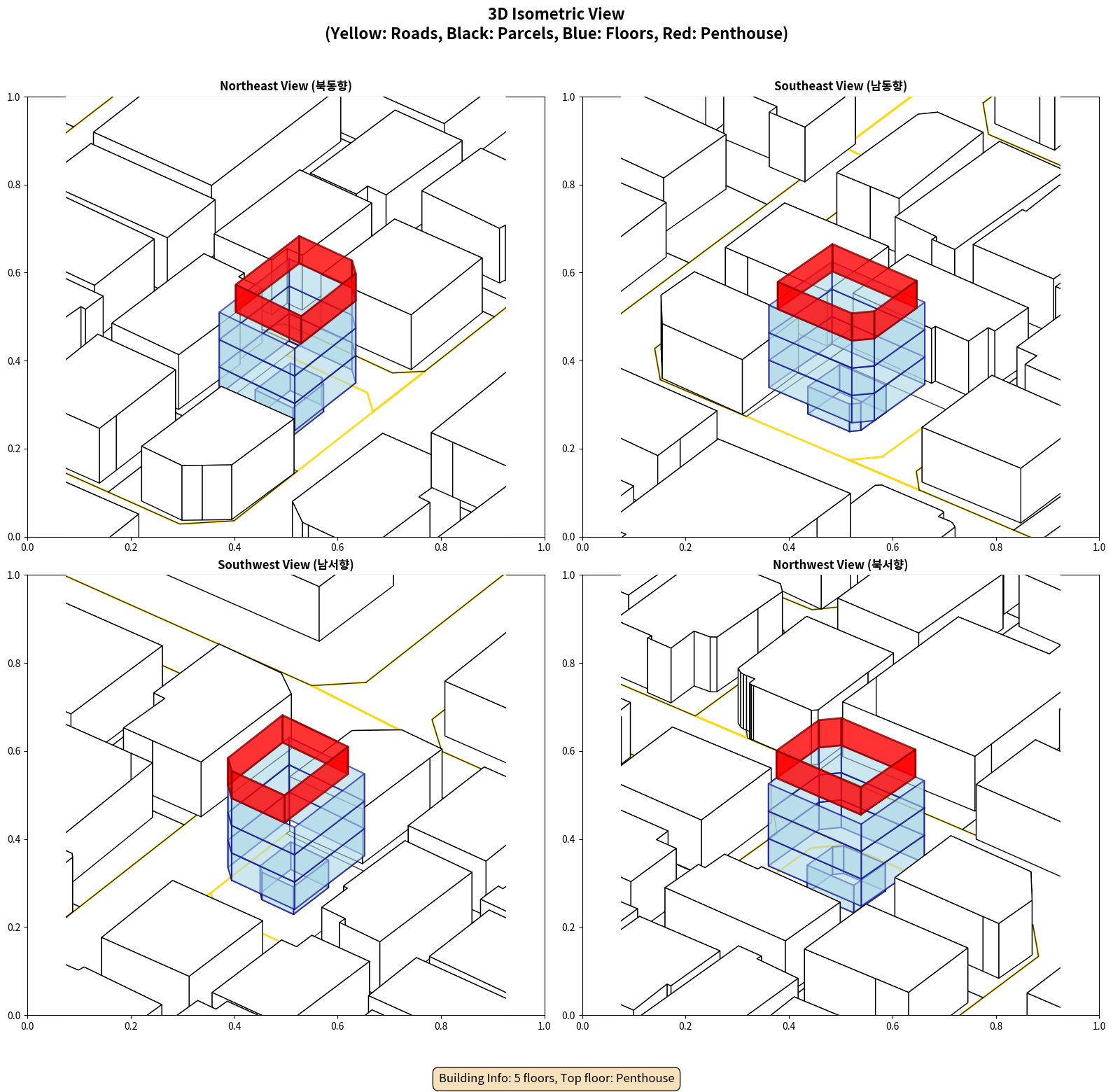 3D Isometric View
(Yellow: Roads, Black: Parcels, Blue: Floors, Red: Penthouse)

Northeast View (북동향)

1.0
0.8
0.6
0.4
0.2
0.0
0.0 0.2 0.4 0.6 0.8 1.0

Southeast View (남동향)

1.0
0.8
0.6
0.4
0.2
0.0
0.0 0.2 0.4 0.6 0.8 1.0

Southwest View (남서향)

1.0
0.8
0.6
0.4
0.2
0.0
0.0 0.2 0.4 0.6 0.8 1.0

Northwest View (북서향)

1.0
0.8
0.6
0.4
0.2
0.0
0.0 0.2 0.4 0.6 0.8 1.0

Building Info: 5 floors, Top floor: Penthouse