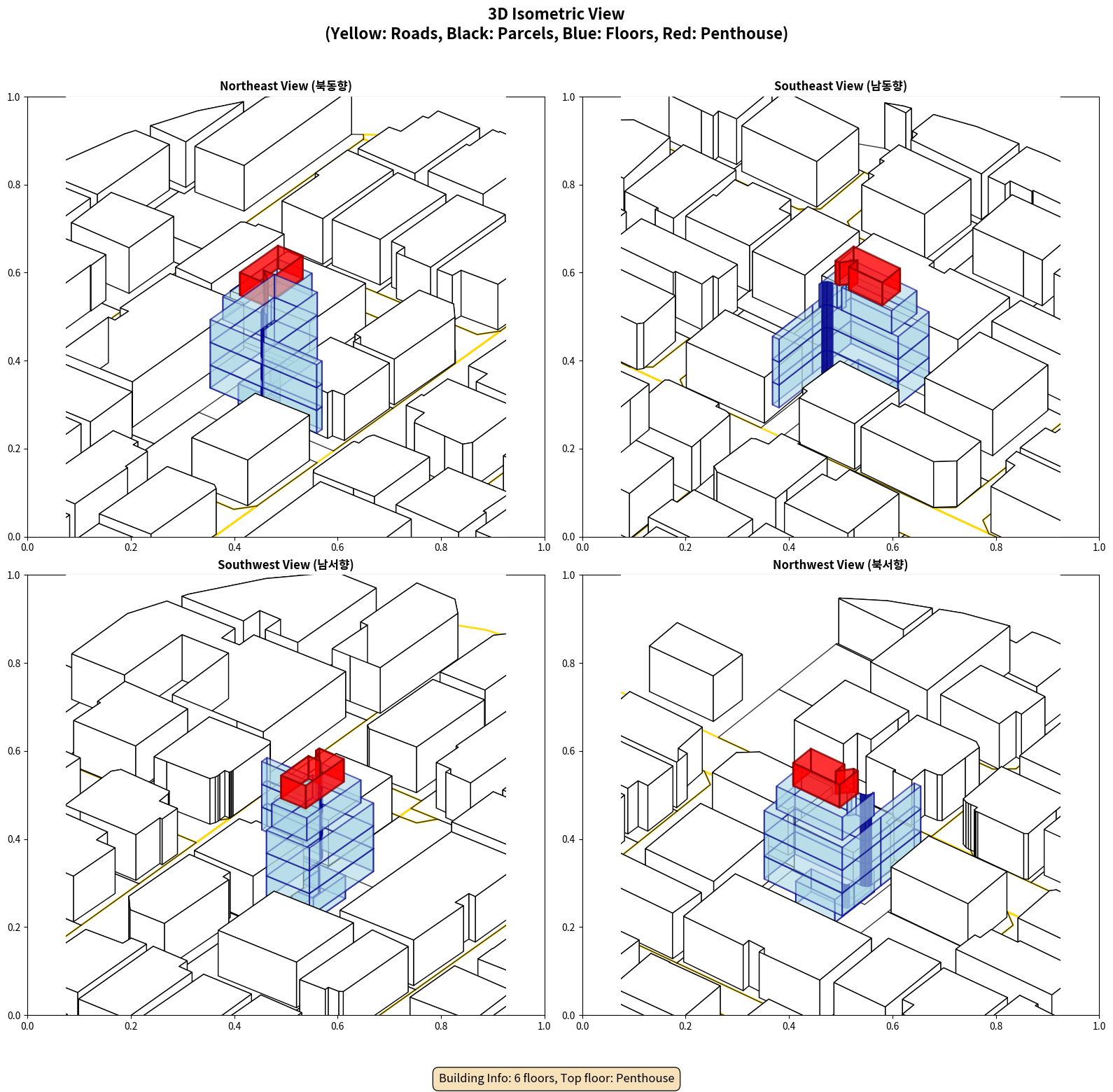 3D Isometric View
(Yellow: Roads, Black: Parcels, Blue: Floors, Red: Penthouse)

Northeast View (북동향)

1.0
0.8
0.6
0.4
0.2
0.0
0.0 0.2 0.4 0.6 0.8 1.0

Southeast View (남동향)

1.0
0.8
0.6
0.4
0.2
0.0
0.0 0.2 0.4 0.6 0.8 1.0

Southwest View (남서향)

1.0
0.8
0.6
0.4
0.2
0.0
0.0 0.2 0.4 0.6 0.8 1.0

Northwest View (북서향)

1.0
0.8
0.6
0.4
0.2
0.0
0.0 0.2 0.4 0.6 0.8 1.0

Building Info: 6 floors, Top floor: Penthouse